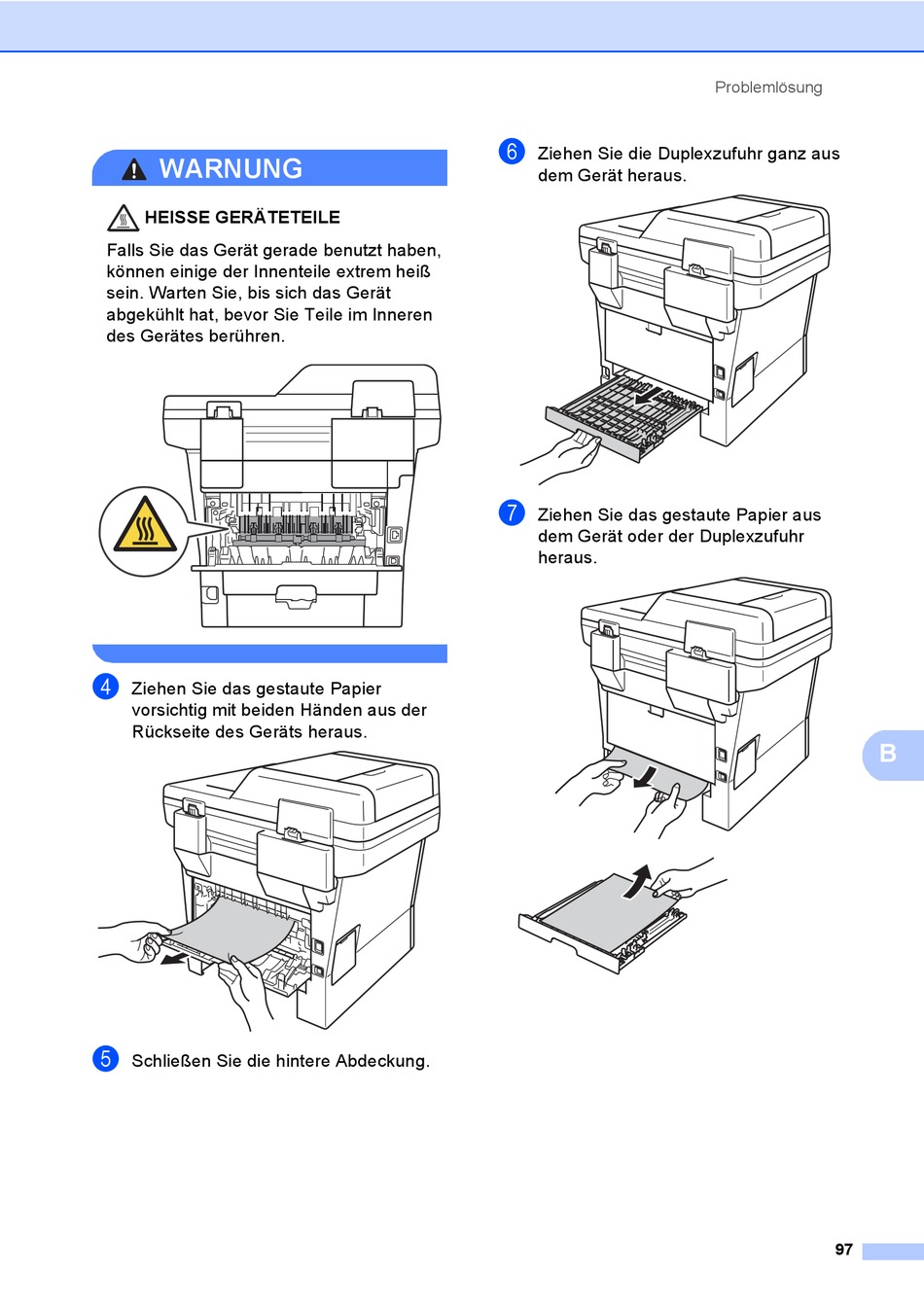 Problemlösung

WARNUNG

HEISSE GERÄTETEILE

Falls Sie das Gerät gerade benutzt haben, können einige der Innenteile extrem heiß sein. Warten Sie, bis sich das Gerät abgekühlt hat, bevor Sie Teile im Inneren des Gerätes berühren.

4 Ziehen Sie das gestaute Papier vorsichtig mit beiden Händen aus der Rückseite des Geräts heraus.

5 Schließen Sie die hintere Abdeckung.

6 Ziehen Sie die Duplexzufuhr ganz aus dem Gerät heraus.

7 Ziehen Sie das gestaute Papier aus dem Gerät oder der Duplexzufuhr heraus.

B

97