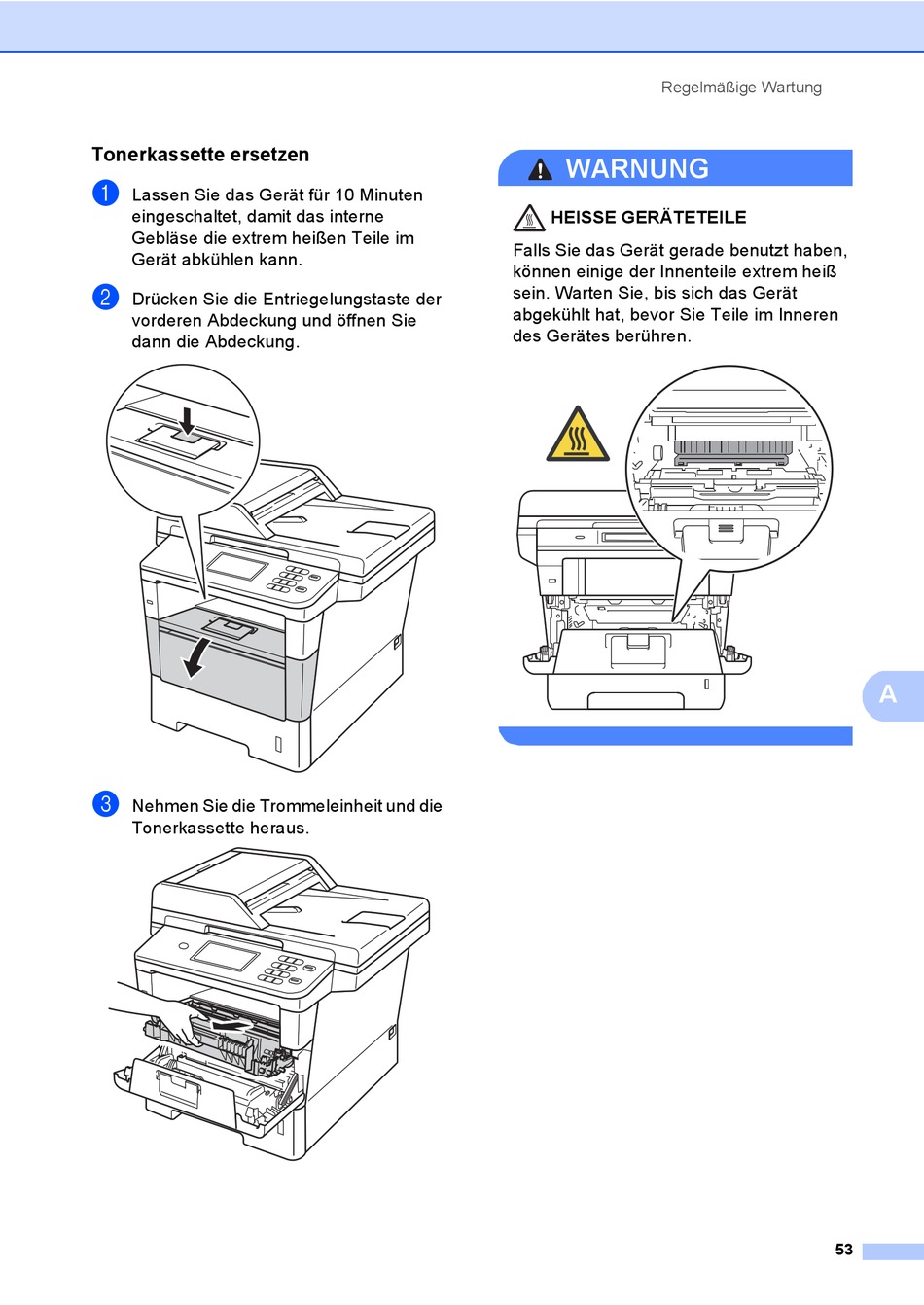 Regelmäßige Wartung

Tonerkassette ersetzen

1 Lassen Sie das Gerät für 10 Minuten eingeschaltet, damit das interne Gebläse die extrem heißen Teile im Gerät abkühlen kann.

2 Drücken Sie die Entriegelungstaste der vorderen Abdeckung und öffnen Sie dann die Abdeckung.

3 Nehmen Sie die Trommeleinheit und die Tonerkassette heraus.

WARNUNG

HEISSE GERÄTETEILE

Falls Sie das Gerät gerade benutzt haben, können einige der Innenteile extrem heiß sein. Warten Sie, bis sich das Gerät abgekühlt hat, bevor Sie Teile im Inneren des Gerätes berühren.

A

53