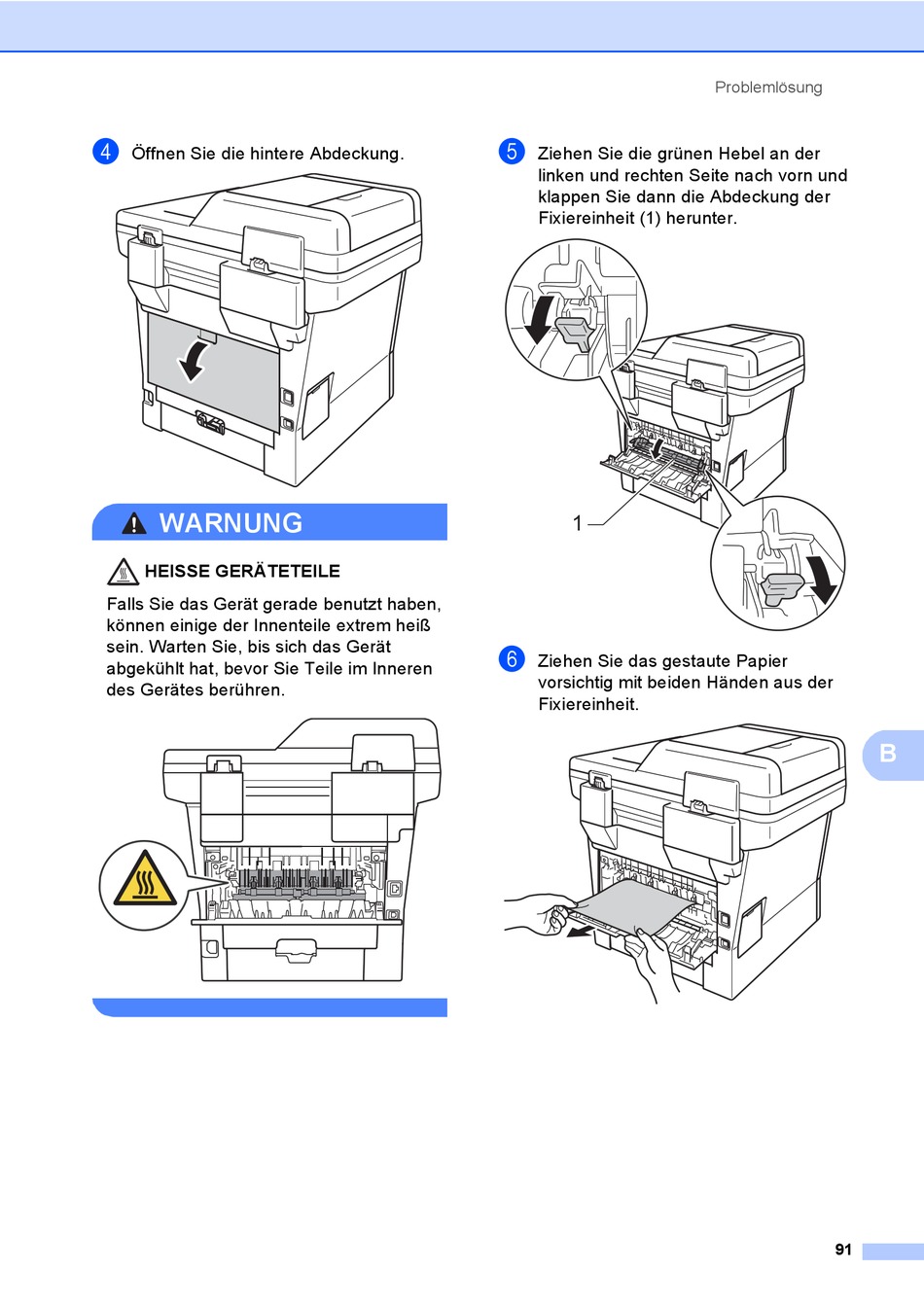 Problemlösung

4 Öffnen Sie die hintere Abdeckung.

WARNUNG

HEISSE GERÄTETEILE

Falls Sie das Gerät gerade benutzt haben, können einige der Innenteile extrem heiß sein. Warten Sie, bis sich das Gerät abgekühlt hat, bevor Sie Teile im Inneren des Gerätes berühren.

5 Ziehen Sie die grünen Hebel an der linken und rechten Seite nach vorn und klappen Sie dann die Abdeckung der Fixiereinheit (1) herunter.

1

6 Ziehen Sie das gestaute Papier vorsichtig mit beiden Händen aus der Fixiereinheit.

B

91