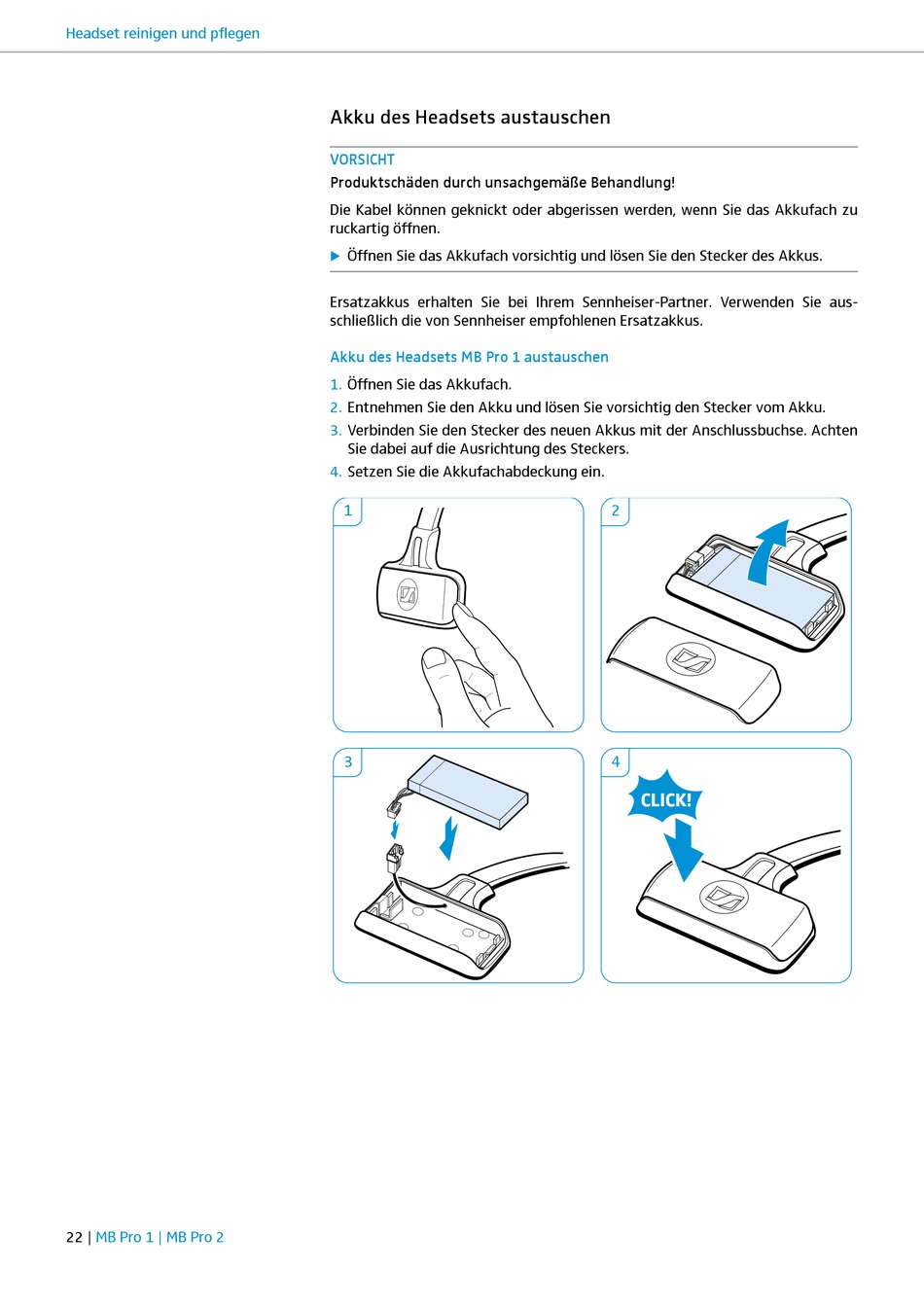 Headset reinigen und pflegen

Akku des Headsets austauschen

VORSICHT

Produktschäden durch unsachgemäße Behandlung!

Die Kabel können geknickt oder abgerissen werden, wenn Sie das Akkufach zu ruckartig öffnen.

▶ Öffnen Sie das Akkufach vorsichtig und lösen Sie den Stecker des Akkus.

Ersatzakkus erhalten Sie bei Ihrem Sennheiser-Partner. Verwenden Sie ausschließlich die von Sennheiser empfohlenen Ersatzakkus.

Akku des Headsets MB Pro 1 austauschen

1. Öffnen Sie das Akkufach.
2. Entnehmen Sie den Akku und lösen Sie vorsichtig den Stecker vom Akku.
3. Verbinden Sie den Stecker des neuen Akkus mit der Anschlussbuchse. Achten Sie dabei auf die Ausrichtung des Steckers.
4. Setzen Sie die Akkufachabdeckung ein.

1

2

3

4

CLICK!

22 | MB Pro 1 | MB Pro 2