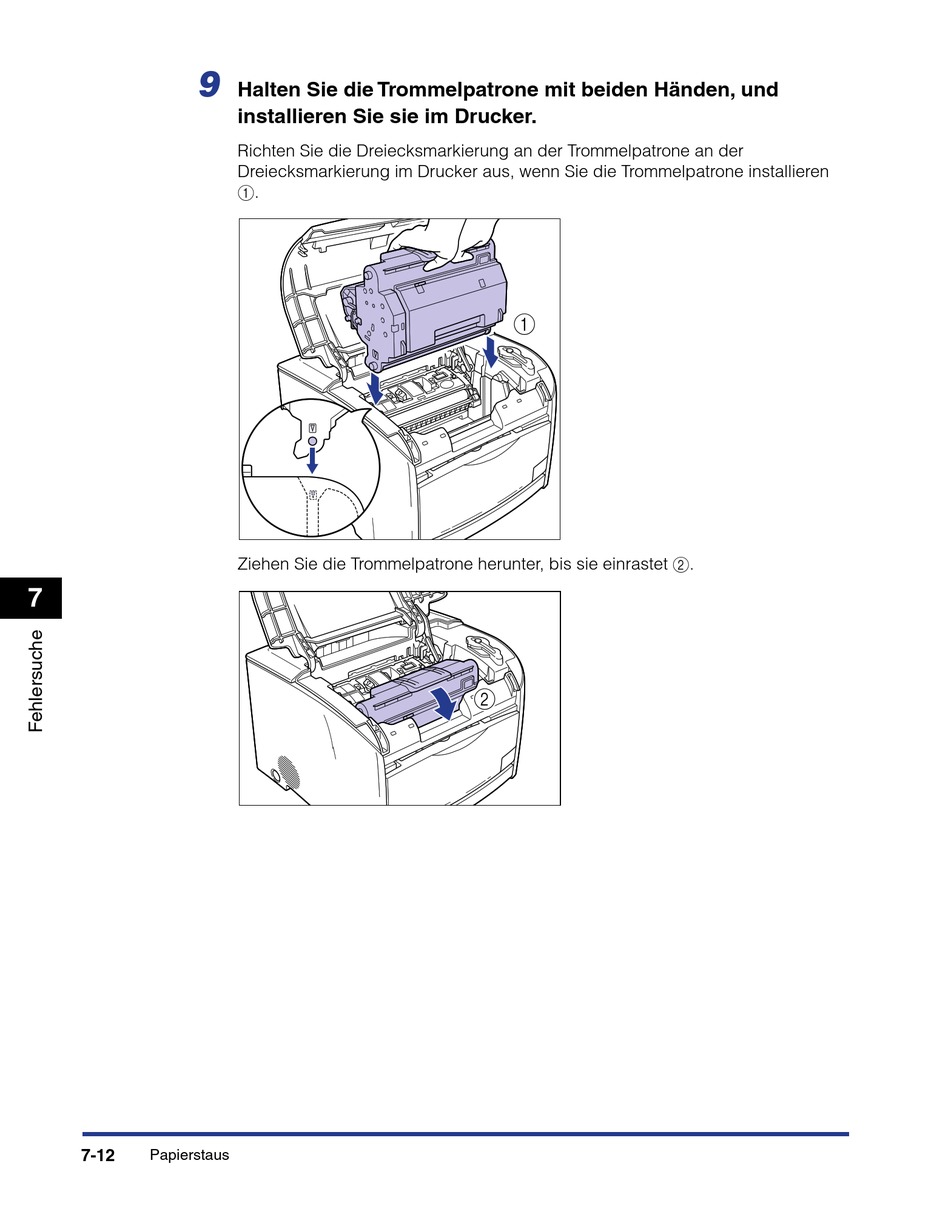 9 Halten Sie die Trommelpatrone mit beiden Händen, und installieren Sie sie im Drucker.

Richten Sie die Dreiecksmarkierung an der Trommelpatrone an der Dreiecksmarkierung im Drucker aus, wenn Sie die Trommelpatrone installieren ①.

①

Ziehen Sie die Trommelpatrone herunter, bis sie einrastet ②.

②

7

Fehlersuche

7-12 Papierstaus