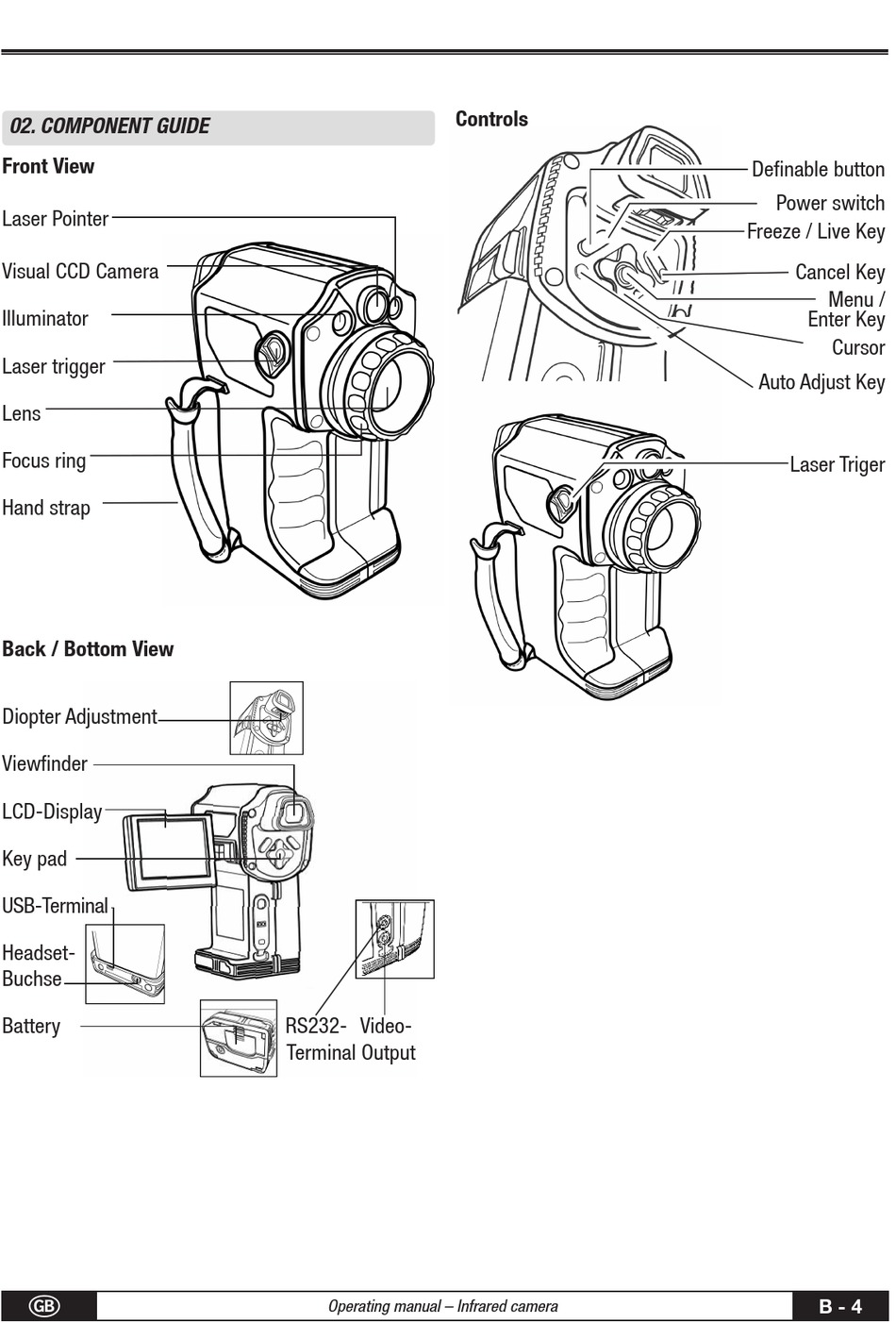 02. COMPONENT GUIDE

Front View

Laser Pointer

Visual CCD Camera

Illuminator

Laser trigger

Lens

Focus ring

Hand strap

Back / Bottom View

Diopter Adjustment

Viewfinder

LCD-Display

Key pad

USB-Terminal

Headset-Buchse

Battery

RS232-Terminal

Video-Output

Controls

Definable button

Power switch

Freeze / Live Key

Cancel Key

Menu / Enter Key

Cursor

Auto Adjust Key

Laser Triger

GB

Operating manual – Infrared camera

B - 4