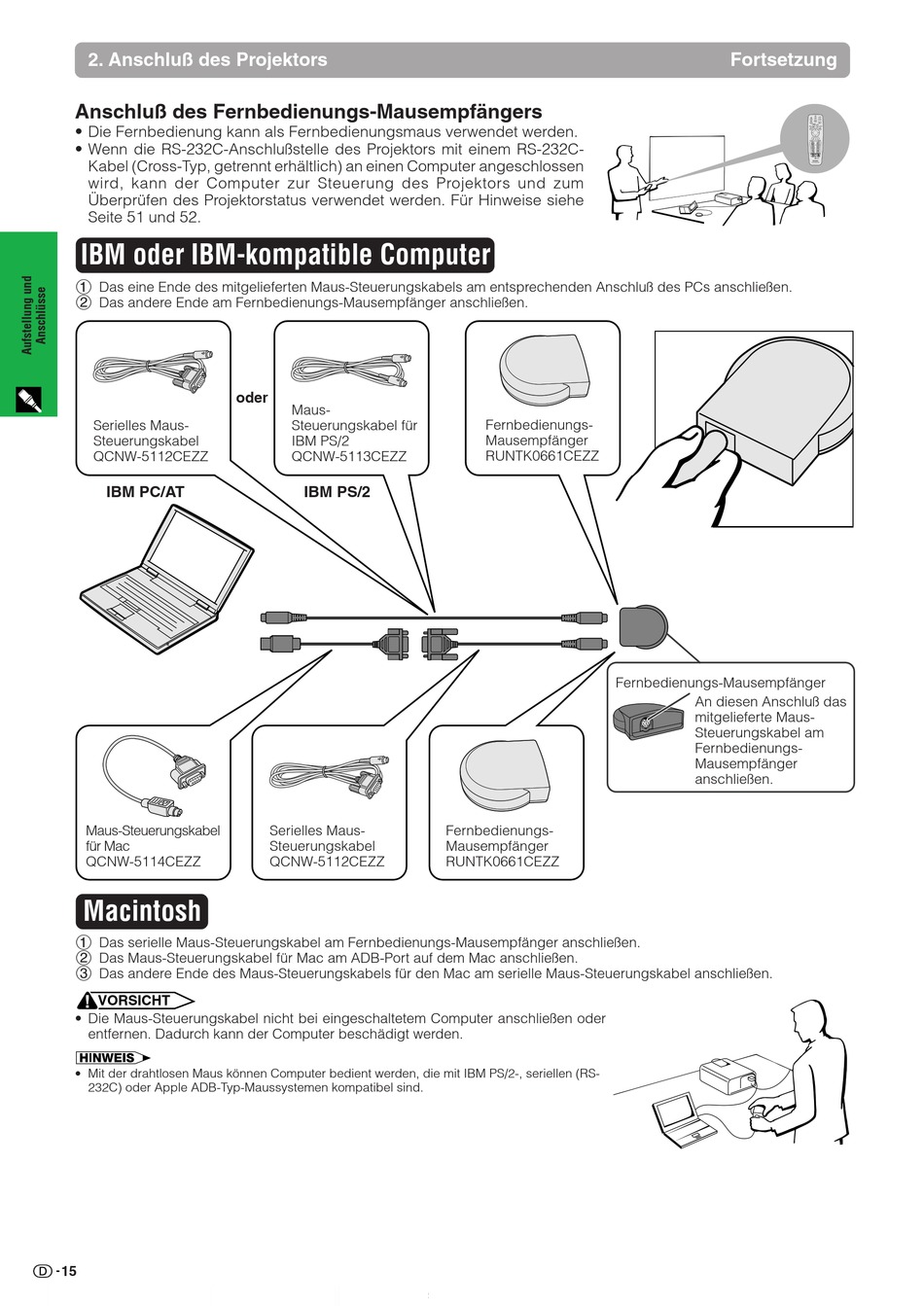 2. Anschluß des Projektors Fortsetzung

Anschluß des Fernbedienungs-Mausempfängers
• Die Fernbedienung kann als Fernbedienungsmaus verwendet werden.
• Wenn die RS-232C-Anschlußstelle des Projektors mit einem RS-232C-Kabel (Cross-Typ, getrennt erhältlich) an einen Computer angeschlossen wird, kann der Computer zur Steuerung des Projektors und zum Überprüfen des Projektorstatus verwendet werden. Für Hinweise siehe Seite 51 und 52.

Aufstellung und Anschlüsse

IBM oder IBM-kompatible Computer

① Das eine Ende des mitgelieferten Maus-Steuerungskabels am entsprechenden Anschluß des PCs anschließen.
② Das andere Ende am Fernbedienungs-Mausempfänger anschließen.

Serielles Maus-Steuerungskabel QCNW-5112CEZZ

oder

Maus-Steuerungskabel für IBM PS/2 QCNW-5113CEZZ

Fernbedienungs-Mausempfänger RUNTK0661CEZZ

IBM PC/AT

IBM PS/2

Fernbedienungs-Mausempfänger
An diesen Anschluß das mitgelieferte Maus-Steuerungskabel am Fernbedienungs-Mausempfänger anschließen.

Maus-Steuerungskabel für Mac QCNW-5114CEZZ

Serielles Maus-Steuerungskabel QCNW-5112CEZZ

Fernbedienungs-Mausempfänger RUNTK0661CEZZ

Macintosh

① Das serielle Maus-Steuerungskabel am Fernbedienungs-Mausempfänger anschließen.
② Das Maus-Steuerungskabel für Mac am ADB-Port auf dem Mac anschließen.
③ Das andere Ende des Maus-Steuerungskabels für den Mac am serielle Maus-Steuerungskabel anschließen.

VORSICHT
• Die Maus-Steuerungskabel nicht bei eingeschaltetem Computer anschließen oder entfernen. Dadurch kann der Computer beschädigt werden.

HINWEIS
• Mit der drahtlosen Maus können Computer bedient werden, die mit IBM PS/2-, seriellen (RS-232C) oder Apple ADB-Typ-Maussystemen kompatibel sind.

D -15