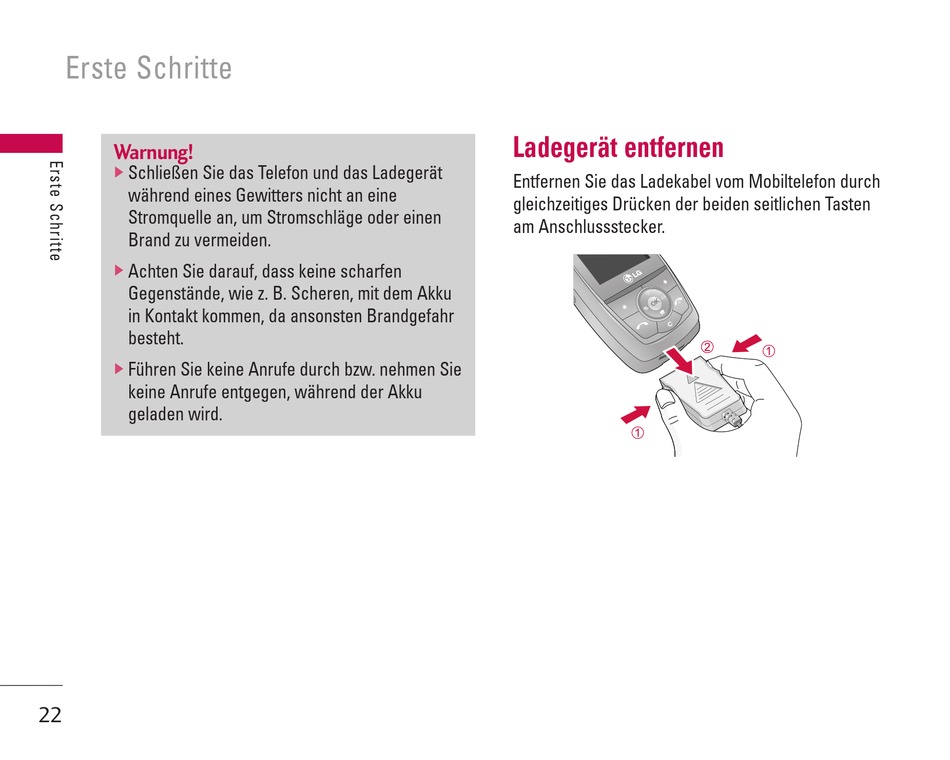 Erste Schritte

Erste Schritte

Warnung!

▶ Schließen Sie das Telefon und das Ladegerät während eines Gewitters nicht an eine Stromquelle an, um Stromschläge oder einen Brand zu vermeiden.

▶ Achten Sie darauf, dass keine scharfen Gegenstände, wie z. B. Scheren, mit dem Akku in Kontakt kommen, da ansonsten Brandgefahr besteht.

▶ Führen Sie keine Anrufe durch bzw. nehmen Sie keine Anrufe entgegen, während der Akku geladen wird.

Ladegerät entfernen

Entfernen Sie das Ladekabel vom Mobiltelefon durch gleichzeitiges Drücken der beiden seitlichen Tasten am Anschlussstecker.

LG

②

①

①

22