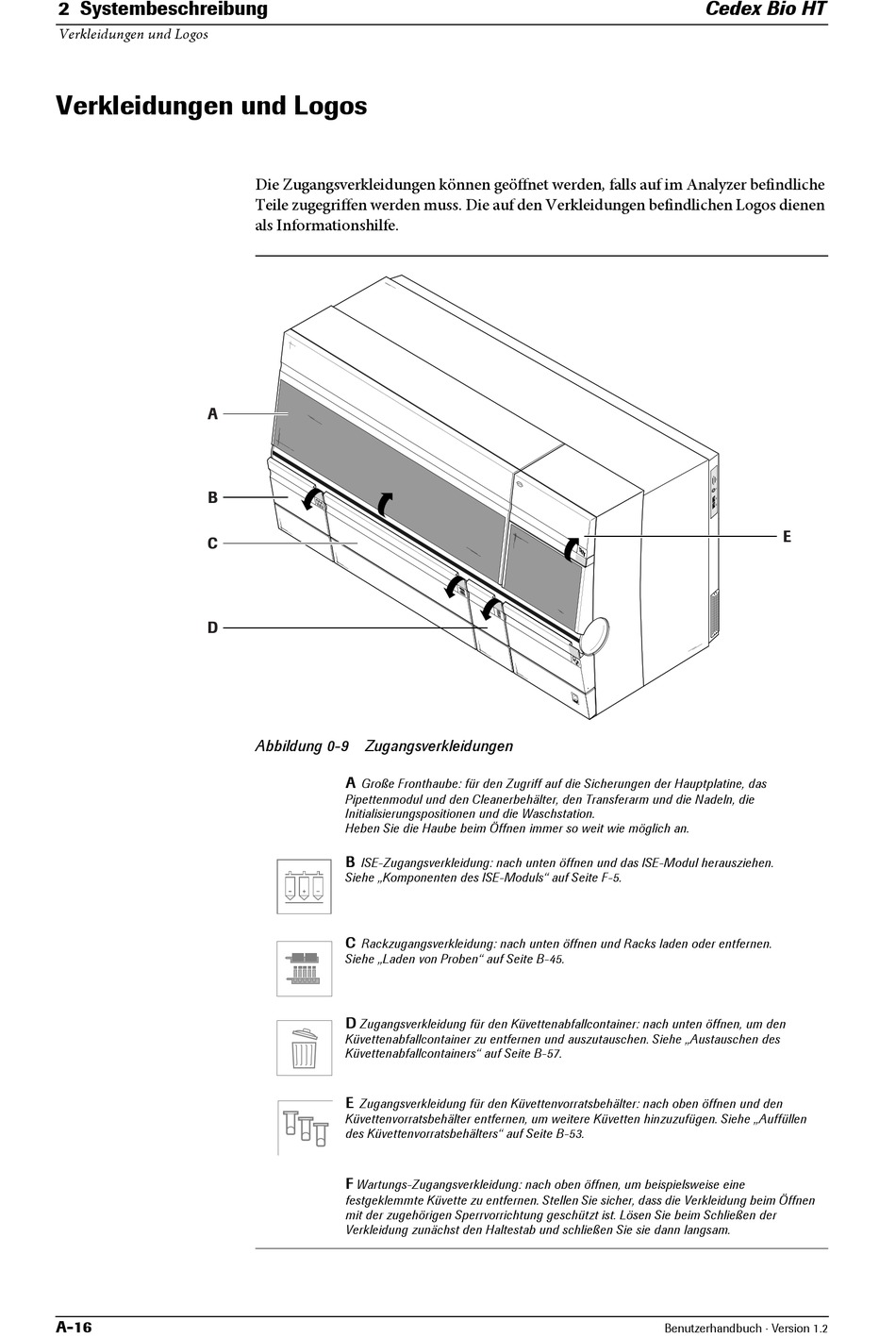 2 Systembeschreibung
Cedex Bio HT
Verkleidungen und Logos

Verkleidungen und Logos

Die Zugangsverkleidungen können geöffnet werden, falls auf im Analyzer befindliche Teile zugegriffen werden muss. Die auf den Verkleidungen befindlichen Logos dienen als Informationshilfe.

A
B
C
D
E

Abbildung 0-9 Zugangsverkleidungen

A Große Fronthaube: für den Zugriff auf die Sicherungen der Hauptplatine, das Pipettenmodul und den Cleanerbehälter, den Transferarm und die Nadeln, die Initialisierungspositionen und die Waschstation.
Heben Sie die Haube beim Öffnen immer so weit wie möglich an.

B ISE-Zugangsverkleidung: nach unten öffnen und das ISE-Modul herausziehen.
Siehe „Komponenten des ISE-Moduls“ auf Seite F-5.

C Rackzugangsverkleidung: nach unten öffnen und Racks laden oder entfernen.
Siehe „Laden von Proben“ auf Seite B-45.

D Zugangsverkleidung für den Küvettenabfallcontainer: nach unten öffnen, um den Küvettenabfallcontainer zu entfernen und auszutauschen. Siehe „Austauschen des Küvettenabfallcontainers“ auf Seite B-57.

E Zugangsverkleidung für den Küvettenvorratsbehälter: nach oben öffnen und den Küvettenvorratsbehälter entfernen, um weitere Küvetten hinzuzufügen. Siehe „Auffüllen des Küvettenvorratsbehälters“ auf Seite B-53.

F Wartungs-Zugangsverkleidung: nach oben öffnen, um beispielsweise eine festgeklemmte Küvette zu entfernen. Stellen Sie sicher, dass die Verkleidung beim Öffnen mit der zugehörigen Sperrvorrichtung geschützt ist. Lösen Sie beim Schließen der Verkleidung zunächst den Haltestab und schließen Sie sie dann langsam.

A-16
Benutzerhandbuch · Version 1.2