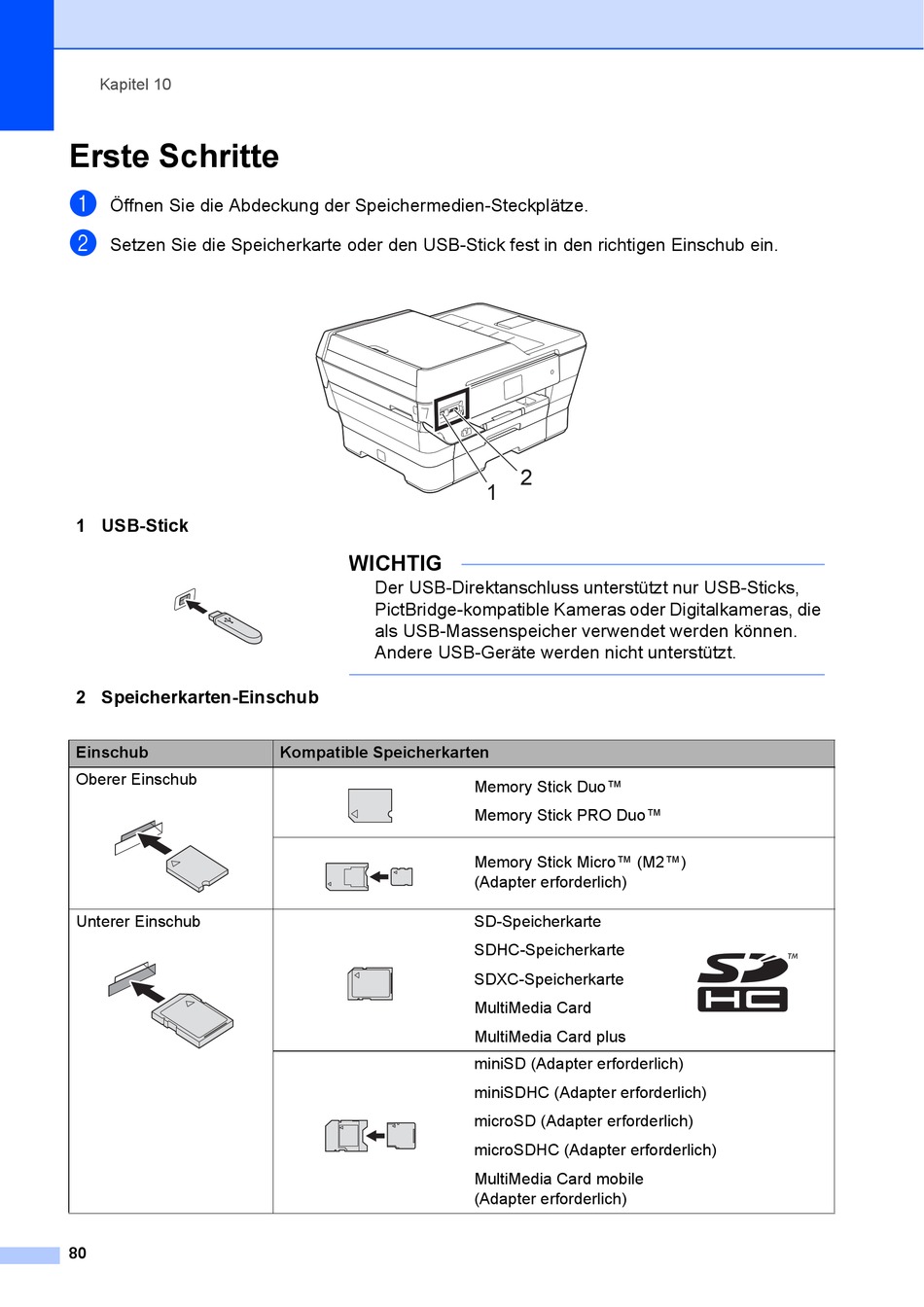 Kapitel 10

Erste Schritte

1 Öffnen Sie die Abdeckung der Speichermedien-Steckplätze.

2 Setzen Sie die Speicherkarte oder den USB-Stick fest in den richtigen Einschub ein.

1 2

1 USB-Stick

WICHTIG
Der USB-Direktanschluss unterstützt nur USB-Sticks, PictBridge-kompatible Kameras oder Digitalkameras, die als USB-Massenspeicher verwendet werden können. Andere USB-Geräte werden nicht unterstützt.

2 Speicherkarten-Einschub

| Einschub | Kompatible Speicherkarten |
|---|---|
| Oberer Einschub | Memory Stick Duo™ Memory Stick PRO Duo™ |
| | Memory Stick Micro™ (M2™) (Adapter erforderlich) |
| Unterer Einschub | SD-Speicherkarte SDHC-Speicherkarte SDXC-Speicherkarte MultiMedia Card MultiMedia Card plus SD HC ™ |
| | miniSD (Adapter erforderlich) miniSDHC (Adapter erforderlich) microSD (Adapter erforderlich) microSDHC (Adapter erforderlich) MultiMedia Card mobile (Adapter erforderlich) |

80