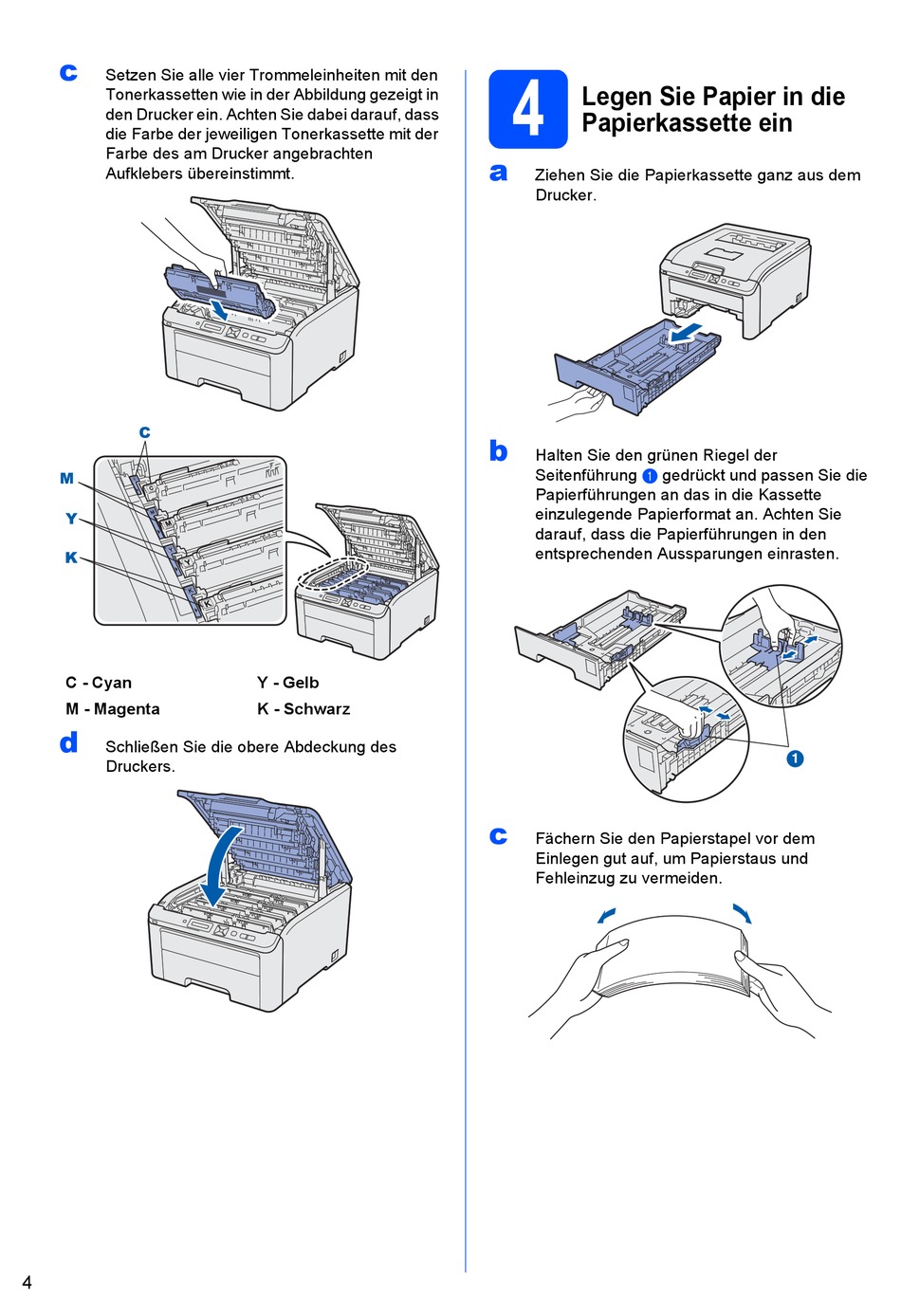 c Setzen Sie alle vier Trommeleinheiten mit den Tonerkassetten wie in der Abbildung gezeigt in den Drucker ein. Achten Sie dabei darauf, dass die Farbe der jeweiligen Tonerkassette mit der Farbe des am Drucker angebrachten Aufklebers übereinstimmt.

C
M
Y
K

C - Cyan
M - Magenta
Y - Gelb
K - Schwarz

d Schließen Sie die obere Abdeckung des Druckers.

4 Legen Sie Papier in die Papierkassette ein

a Ziehen Sie die Papierkassette ganz aus dem Drucker.

b Halten Sie den grünen Riegel der Seitenführung 1 gedrückt und passen Sie die Papierführungen an das in die Kassette einzulegende Papierformat an. Achten Sie darauf, dass die Papierführungen in den entsprechenden Aussparungen einrasten.

1

c Fächern Sie den Papierstapel vor dem Einlegen gut auf, um Papierstaus und Fehleinzug zu vermeiden.

4