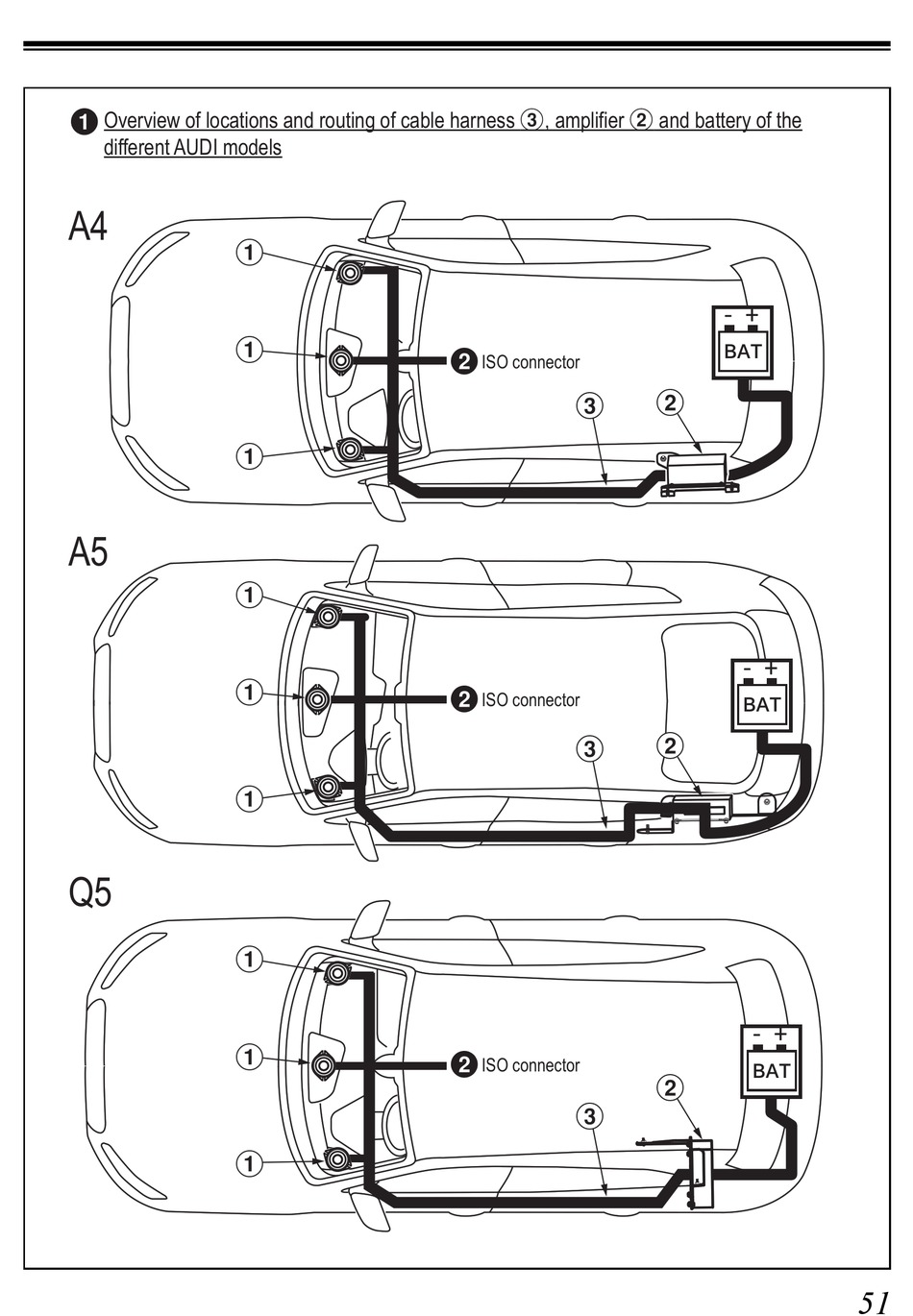 ❶ Overview of locations and routing of cable harness ③, amplifier ② and battery of the different AUDI models

A4

①
①
①
❷ ISO connector
③
②
- +
BAT

A5

①
①
①
❷ ISO connector
③
②
- +
BAT

Q5

①
①
①
❷ ISO connector
②
③
- +
BAT

51