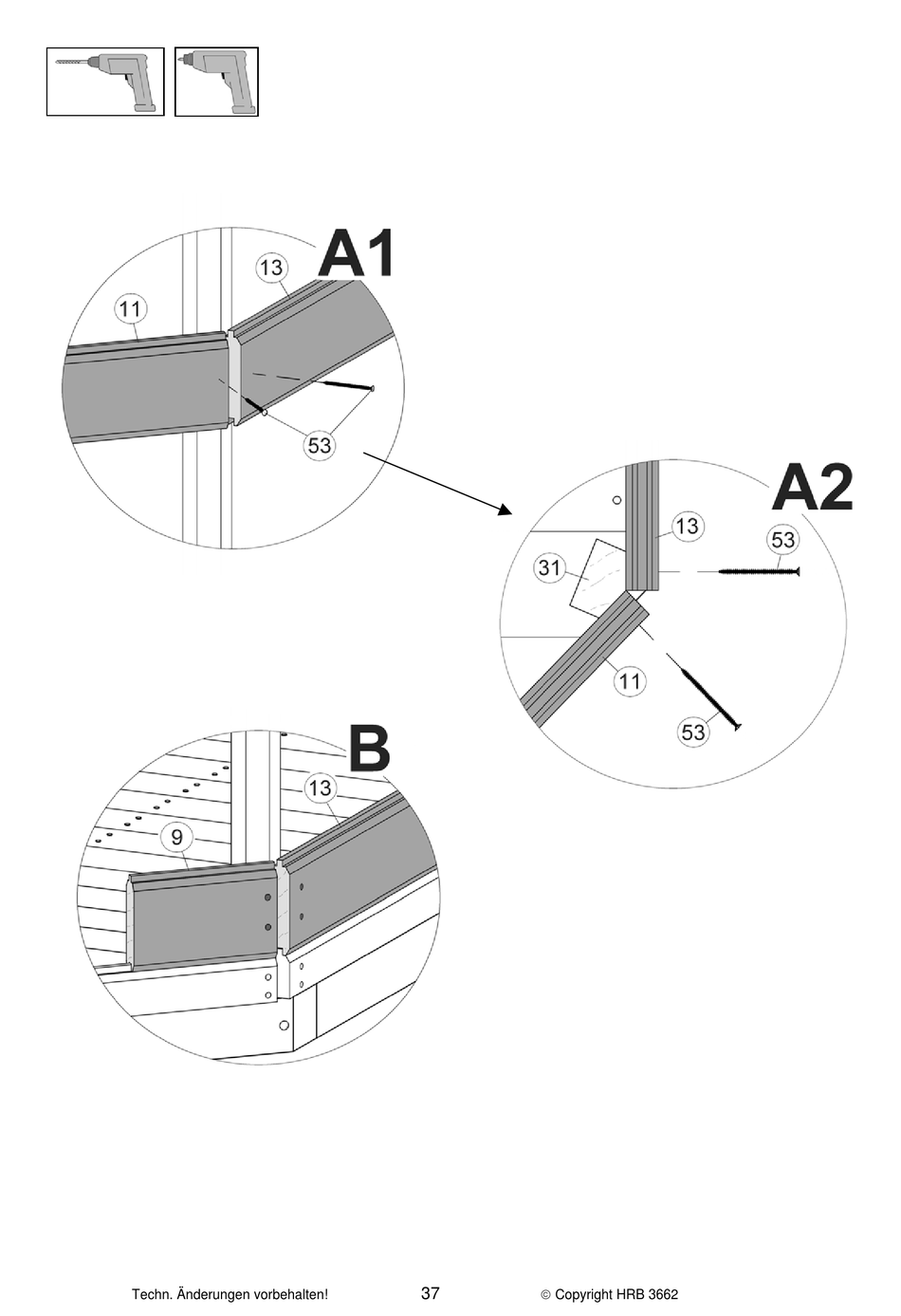 A1

13

11

53

A2

13

53

31

11

53

B

13

9

Techn. Änderungen vorbehalten!

37

© Copyright HRB 3662