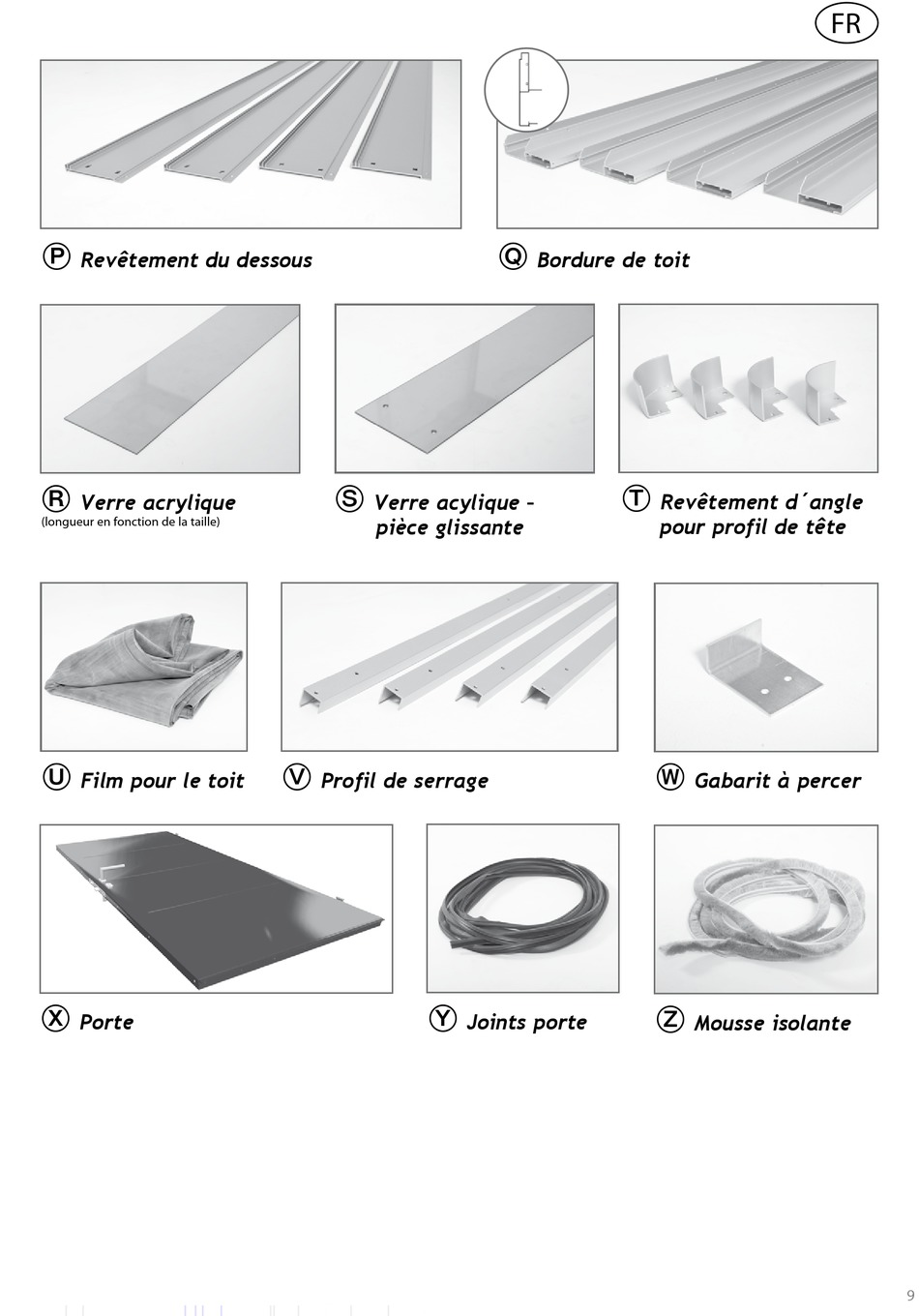 FR

Ⓟ Revêtement du dessous

Ⓠ Bordure de toit

Ⓡ Verre acrylique
(longueur en fonction de la taille)

Ⓢ Verre acylique – pièce glissante

Ⓣ Revêtement d´angle pour profil de tête

Ⓤ Film pour le toit

Ⓥ Profil de serrage

Ⓦ Gabarit à percer

Ⓧ Porte

Ⓨ Joints porte

Ⓩ Mousse isolante

9