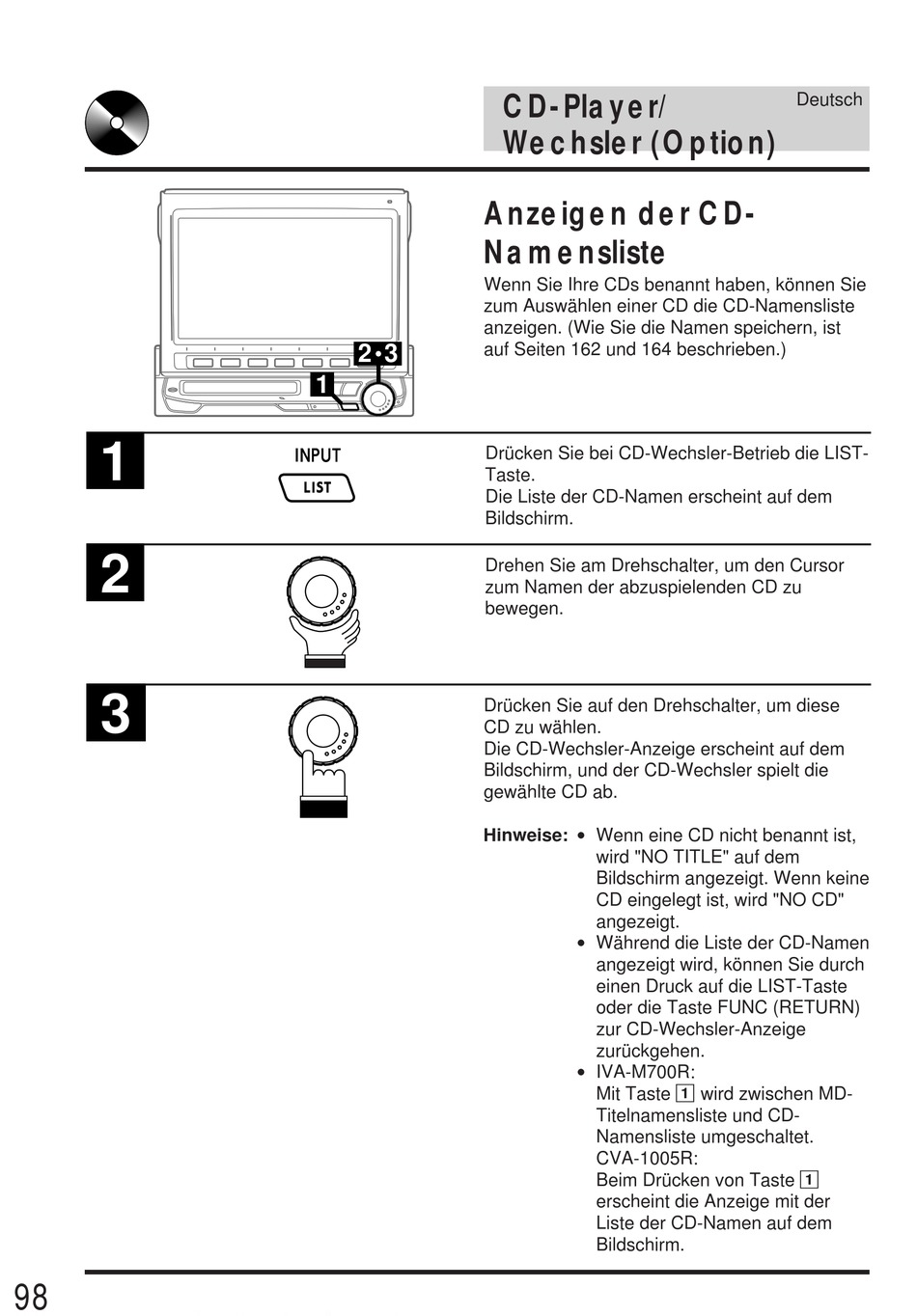 CD-Player/
Wechsler (Option)

Deutsch

Anzeigen der CD-Namensliste

Wenn Sie Ihre CDs benannt haben, können Sie zum Auswählen einer CD die CD-Namensliste anzeigen. (Wie Sie die Namen speichern, ist auf Seiten 162 und 164 beschrieben.)

2•3

1

1

INPUT

LIST

Drücken Sie bei CD-Wechsler-Betrieb die LIST-Taste.
Die Liste der CD-Namen erscheint auf dem Bildschirm.

2

Drehen Sie am Drehschalter, um den Cursor zum Namen der abzuspielenden CD zu bewegen.

3

Drücken Sie auf den Drehschalter, um diese CD zu wählen.
Die CD-Wechsler-Anzeige erscheint auf dem Bildschirm, und der CD-Wechsler spielt die gewählte CD ab.

Hinweise: • Wenn eine CD nicht benannt ist, wird "NO TITLE" auf dem Bildschirm angezeigt. Wenn keine CD eingelegt ist, wird "NO CD" angezeigt.
• Während die Liste der CD-Namen angezeigt wird, können Sie durch einen Druck auf die LIST-Taste oder die Taste FUNC (RETURN) zur CD-Wechsler-Anzeige zurückgehen.
• IVA-M700R:
Mit Taste 1 wird zwischen MD-Titelnamensliste und CD-Namensliste umgeschaltet.
CVA-1005R:
Beim Drücken von Taste 1 erscheint die Anzeige mit der Liste der CD-Namen auf dem Bildschirm.

98