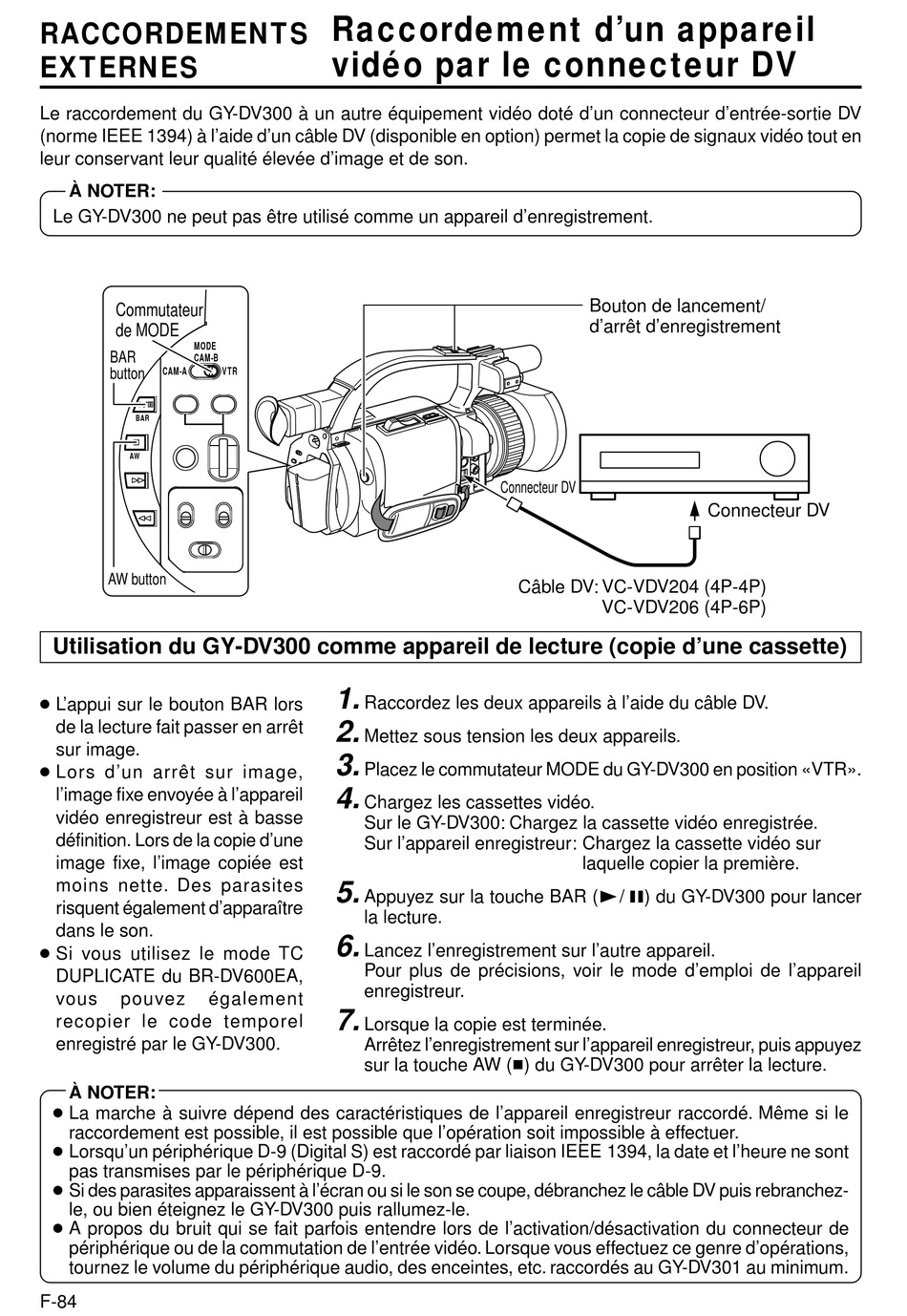 RACCORDEMENTS EXTERNES

Raccordement d'un appareil vidéo par le connecteur DV

Le raccordement du GY-DV300 à un autre équipement vidéo doté d'un connecteur d'entrée-sortie DV (norme IEEE 1394) à l'aide d'un câble DV (disponible en option) permet la copie de signaux vidéo tout en leur conservant leur qualité élevée d'image et de son.

À NOTER:
Le GY-DV300 ne peut pas être utilisé comme un appareil d'enregistrement.

Commutateur de MODE
BAR button
MODE
CAM-B
CAM-A
VTR
BAR
AW
AW button
Bouton de lancement/ d'arrêt d'enregistrement
Connecteur DV
Connecteur DV
Câble DV: VC-VDV204 (4P-4P)
VC-VDV206 (4P-6P)

Utilisation du GY-DV300 comme appareil de lecture (copie d'une cassette)

● L'appui sur le bouton BAR lors de la lecture fait passer en arrêt sur image.
● Lors d'un arrêt sur image, l'image fixe envoyée à l'appareil vidéo enregistreur est à basse définition. Lors de la copie d'une image fixe, l'image copiée est moins nette. Des parasites risquent également d'apparaître dans le son.
● Si vous utilisez le mode TC DUPLICATE du BR-DV600EA, vous pouvez également recopier le code temporel enregistré par le GY-DV300.

1. Raccordez les deux appareils à l'aide du câble DV.
2. Mettez sous tension les deux appareils.
3. Placez le commutateur MODE du GY-DV300 en position «VTR».
4. Chargez les cassettes vidéo.
Sur le GY-DV300: Chargez la cassette vidéo enregistrée.
Sur l'appareil enregistreur: Chargez la cassette vidéo sur laquelle copier la première.
5. Appuyez sur la touche BAR (►/❚❚) du GY-DV300 pour lancer la lecture.
6. Lancez l'enregistrement sur l'autre appareil.
Pour plus de précisions, voir le mode d'emploi de l'appareil enregistreur.
7. Lorsque la copie est terminée.
Arrêtez l'enregistrement sur l'appareil enregistreur, puis appuyez sur la touche AW (■) du GY-DV300 pour arrêter la lecture.

À NOTER:
● La marche à suivre dépend des caractéristiques de l'appareil enregistreur raccordé. Même si le raccordement est possible, il est possible que l'opération soit impossible à effectuer.
● Lorsqu'un périphérique D-9 (Digital S) est raccordé par liaison IEEE 1394, la date et l'heure ne sont pas transmises par le périphérique D-9.
● Si des parasites apparaissent à l'écran ou si le son se coupe, débranchez le câble DV puis rebranchez-le, ou bien éteignez le GY-DV300 puis rallumez-le.
● A propos du bruit qui se fait parfois entendre lors de l'activation/désactivation du connecteur de périphérique ou de la commutation de l'entrée vidéo. Lorsque vous effectuez ce genre d'opérations, tournez le volume du périphérique audio, des enceintes, etc. raccordés au GY-DV301 au minimum.

F-84