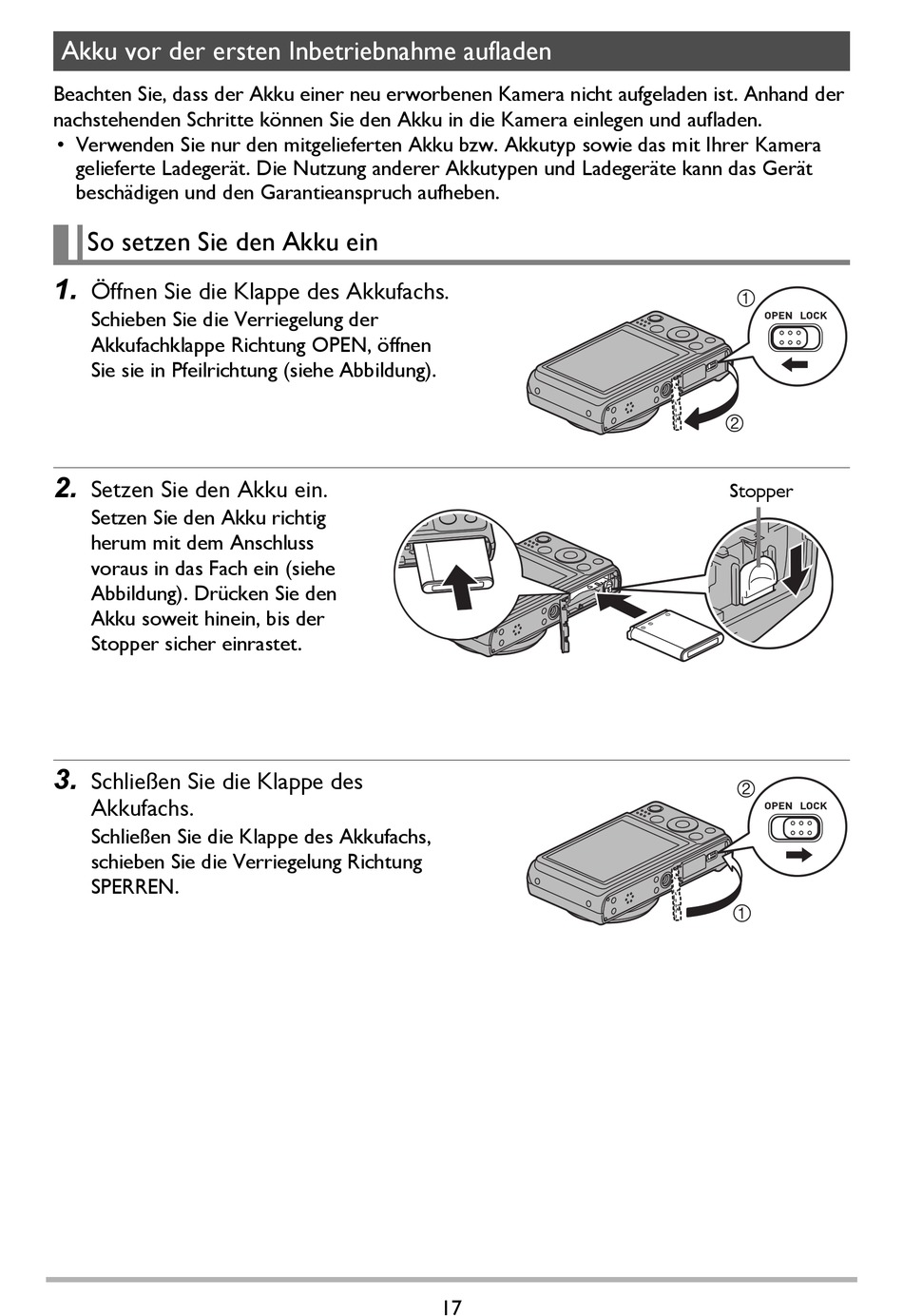 Akku vor der ersten Inbetriebnahme aufladen

Beachten Sie, dass der Akku einer neu erworbenen Kamera nicht aufgeladen ist. Anhand der nachstehenden Schritte können Sie den Akku in die Kamera einlegen und aufladen.
• Verwenden Sie nur den mitgelieferten Akku bzw. Akkutyp sowie das mit Ihrer Kamera gelieferte Ladegerät. Die Nutzung anderer Akkutypen und Ladegeräte kann das Gerät beschädigen und den Garantieanspruch aufheben.

So setzen Sie den Akku ein

1. Öffnen Sie die Klappe des Akkufachs.
Schieben Sie die Verriegelung der Akkufachklappe Richtung OPEN, öffnen Sie sie in Pfeilrichtung (siehe Abbildung).

① OPEN LOCK ②

2. Setzen Sie den Akku ein.
Setzen Sie den Akku richtig herum mit dem Anschluss voraus in das Fach ein (siehe Abbildung). Drücken Sie den Akku soweit hinein, bis der Stopper sicher einrastet.

Stopper

3. Schließen Sie die Klappe des Akkufachs.
Schließen Sie die Klappe des Akkufachs, schieben Sie die Verriegelung Richtung SPERREN.

② OPEN LOCK ①

17