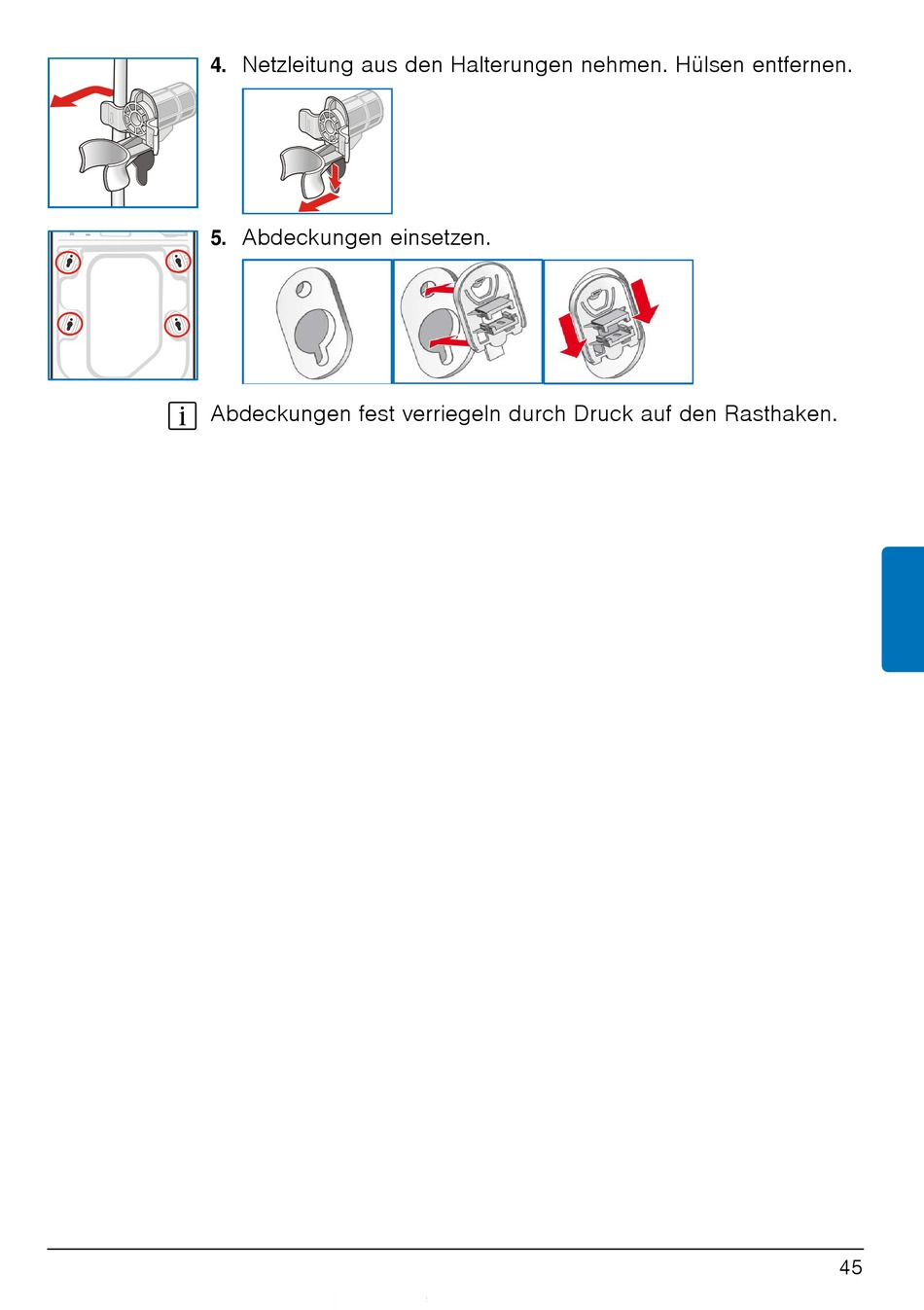 4. Netzleitung aus den Halterungen nehmen. Hülsen entfernen.

5. Abdeckungen einsetzen.

i Abdeckungen fest verriegeln durch Druck auf den Rasthaken.

45