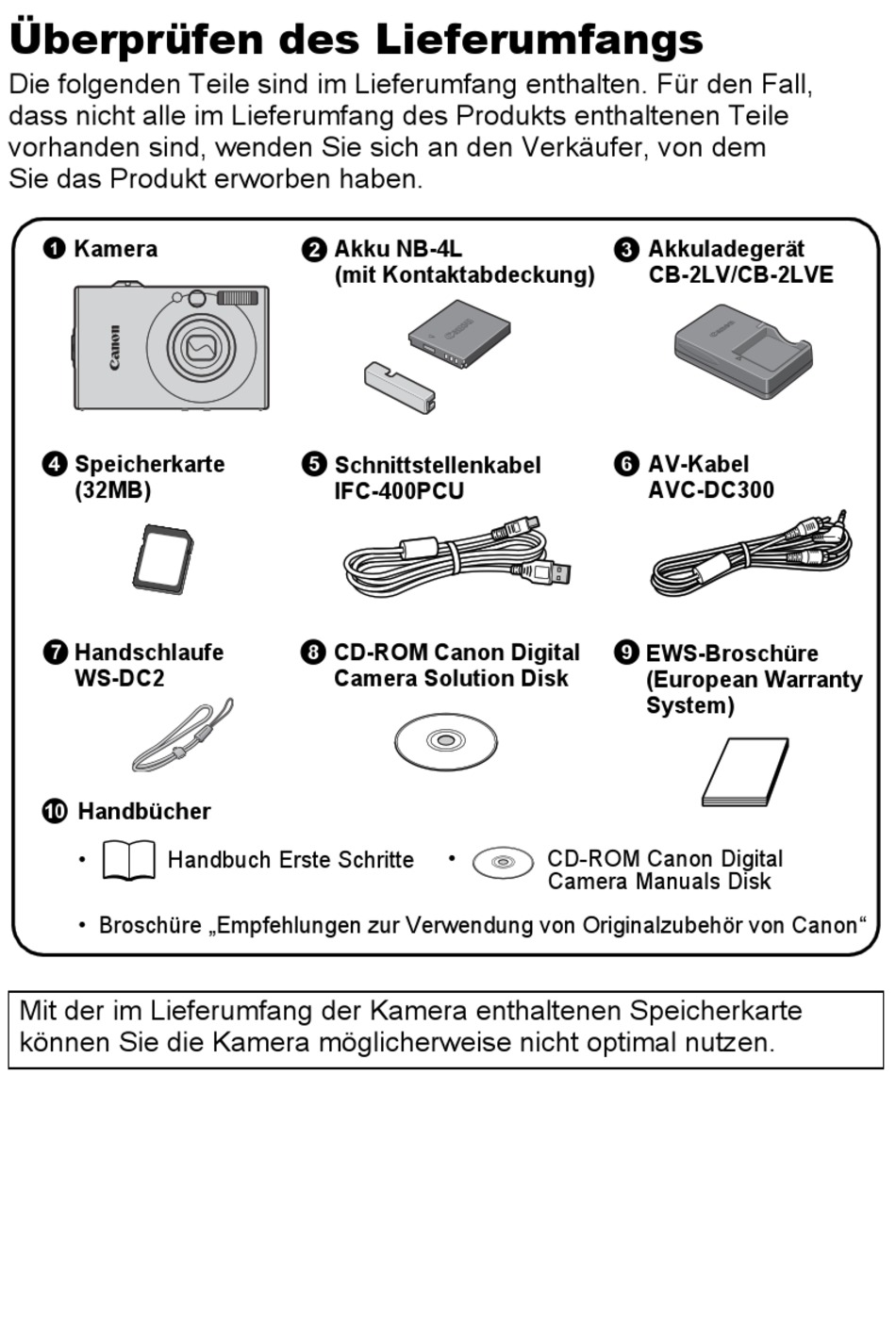 Überprüfen des Lieferumfangs

Die folgenden Teile sind im Lieferumfang enthalten. Für den Fall, dass nicht alle im Lieferumfang des Produkts enthaltenen Teile vorhanden sind, wenden Sie sich an den Verkäufer, von dem Sie das Produkt erworben haben.

❶ Kamera

Canon

❷ Akku NB-4L (mit Kontaktabdeckung)

Canon

❸ Akkuladegerät CB-2LV/CB-2LVE

Canon

❹ Speicherkarte (32MB)

❺ Schnittstellenkabel IFC-400PCU

❻ AV-Kabel AVC-DC300

❼ Handschlaufe WS-DC2

❽ CD-ROM Canon Digital Camera Solution Disk

❾ EWS-Broschüre (European Warranty System)

❿ Handbücher

• Handbuch Erste Schritte

• CD-ROM Canon Digital Camera Manuals Disk

• Broschüre „Empfehlungen zur Verwendung von Originalzubehör von Canon“

Mit der im Lieferumfang der Kamera enthaltenen Speicherkarte können Sie die Kamera möglicherweise nicht optimal nutzen.