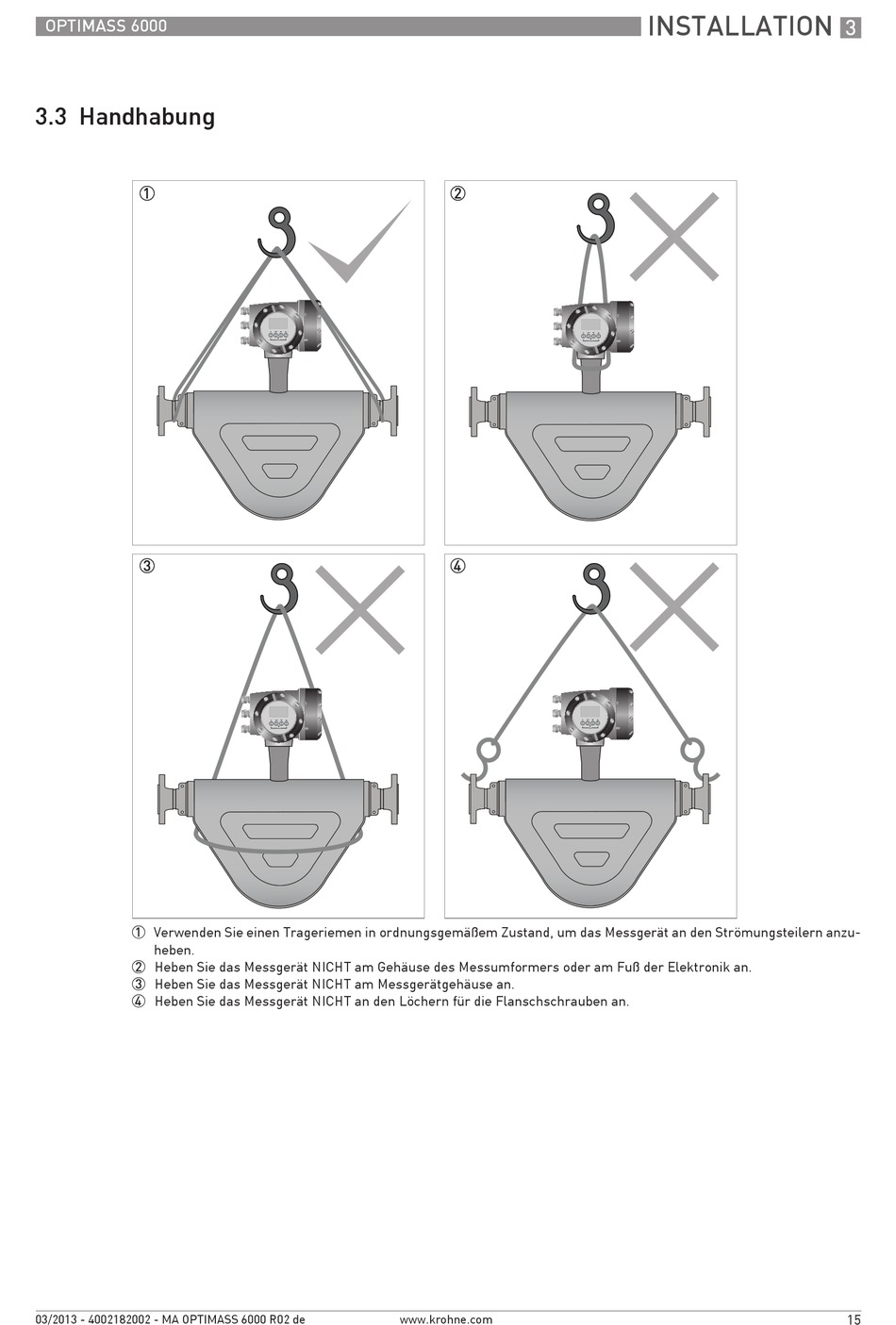 OPTIMASS 6000

INSTALLATION 3

3.3 Handhabung

①

②

③

④

① Verwenden Sie einen Trageriemen in ordnungsgemäßem Zustand, um das Messgerät an den Strömungsteilern anzuheben.
② Heben Sie das Messgerät NICHT am Gehäuse des Messumformers oder am Fuß der Elektronik an.
③ Heben Sie das Messgerät NICHT am Messgerätgehäuse an.
④ Heben Sie das Messgerät NICHT an den Löchern für die Flanschschrauben an.

03/2013 - 4002182002 - MA OPTIMASS 6000 R02 de www.krohne.com 15