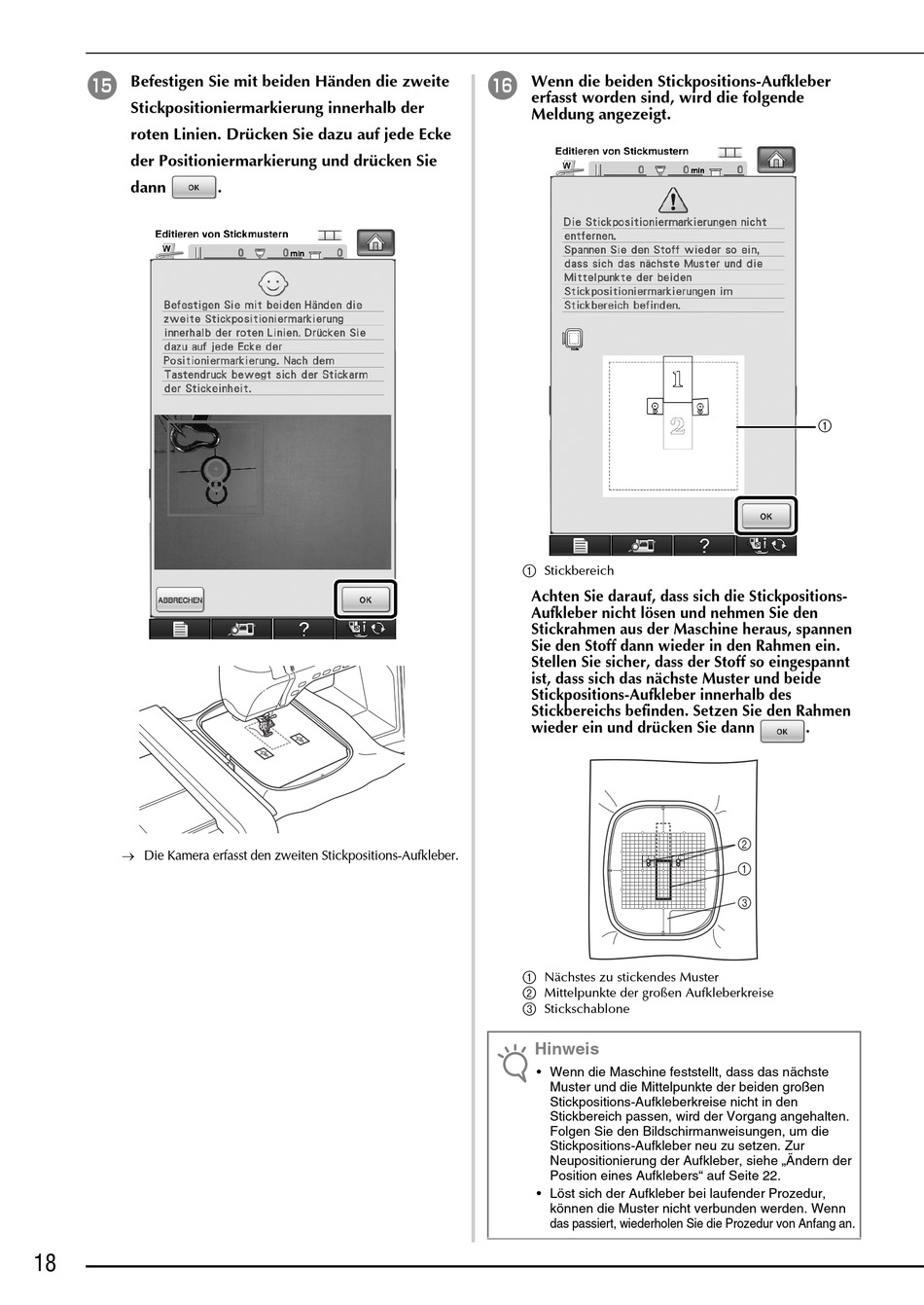 ⑮ Befestigen Sie mit beiden Händen die zweite Stickpositioniermarkierung innerhalb der roten Linien. Drücken Sie dazu auf jede Ecke der Positioniermarkierung und drücken Sie dann OK.

Editieren von Stickmustern

W 0 0 min 0

Befestigen Sie mit beiden Händen die zweite Stickpositioniermarkierung innerhalb der roten Linien. Drücken Sie dazu auf jede Ecke der Positioniermarkierung. Nach dem Tastendruck bewegt sich der Stickarm der Stickeinheit.

ABBRECHEN OK

?

→ Die Kamera erfasst den zweiten Stickpositions-Aufkleber.

⑯ Wenn die beiden Stickpositions-Aufkleber erfasst worden sind, wird die folgende Meldung angezeigt.

Editieren von Stickmustern

W 0 0 min 0

Die Stickpositioniermarkierungen nicht entfernen.
Spannen Sie den Stoff wieder so ein, dass sich das nächste Muster und die Mittelpunkte der beiden Stickpositioniermarkierungen im Stickbereich befinden.

1
2
①

OK

?

① Stickbereich

Achten Sie darauf, dass sich die Stickpositions-Aufkleber nicht lösen und nehmen Sie den Stickrahmen aus der Maschine heraus, spannen Sie den Stoff dann wieder in den Rahmen ein. Stellen Sie sicher, dass der Stoff so eingespannt ist, dass sich das nächste Muster und beide Stickpositions-Aufkleber innerhalb des Stickbereichs befinden. Setzen Sie den Rahmen wieder ein und drücken Sie dann OK.

②
①
③

① Nächstes zu stickendes Muster
② Mittelpunkte der großen Aufkleberkreise
③ Stickschablone

Hinweis
• Wenn die Maschine feststellt, dass das nächste Muster und die Mittelpunkte der beiden großen Stickpositions-Aufkleberkreise nicht in den Stickbereich passen, wird der Vorgang angehalten. Folgen Sie den Bildschirmanweisungen, um die Stickpositions-Aufkleber neu zu setzen. Zur Neupositionierung der Aufkleber, siehe „Ändern der Position eines Aufklebers“ auf Seite 22.
• Löst sich der Aufkleber bei laufender Prozedur, können die Muster nicht verbunden werden. Wenn das passiert, wiederholen Sie die Prozedur von Anfang an.

18