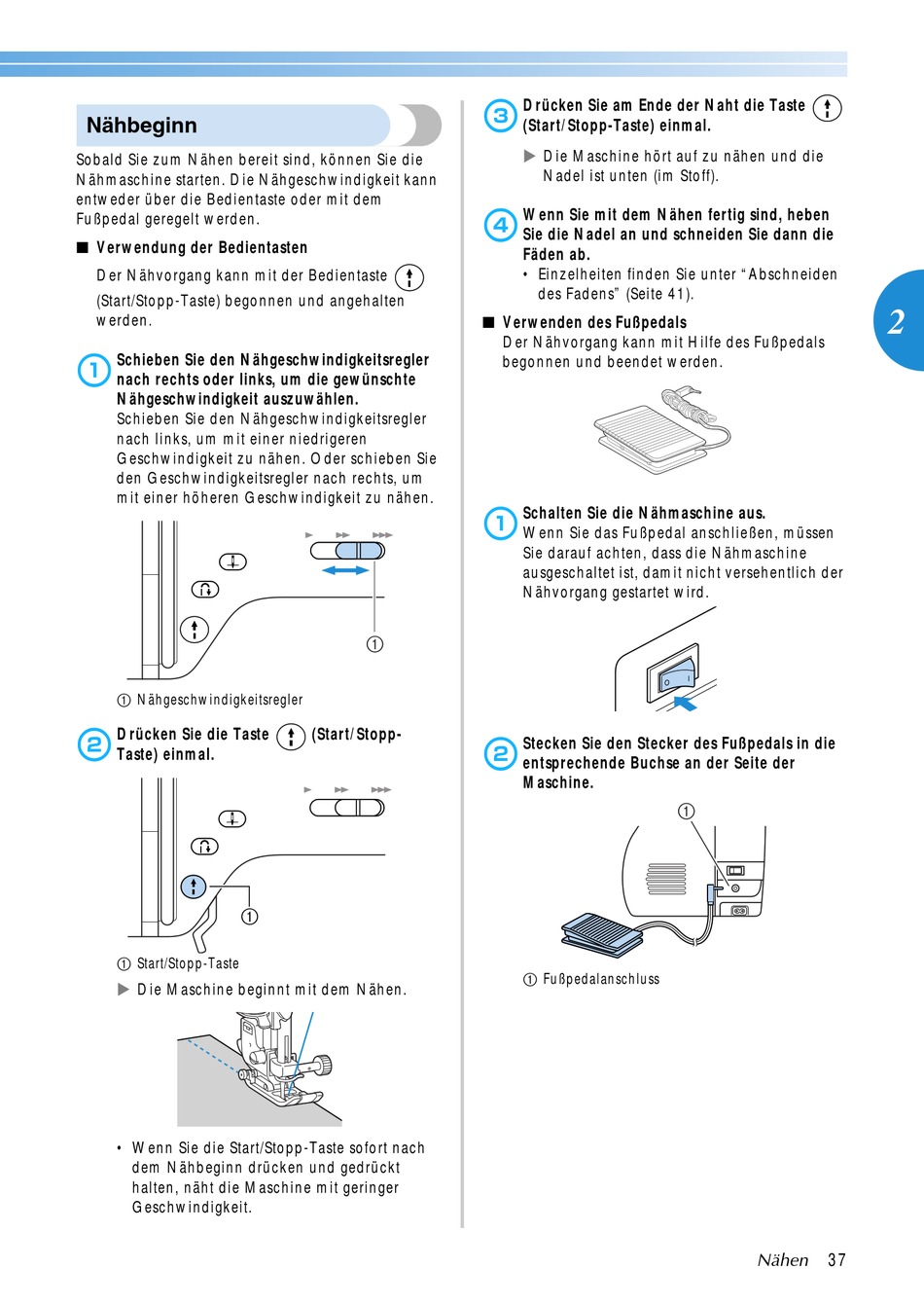 Nähbeginn

Sobald Sie zum Nähen bereit sind, können Sie die Nähmaschine starten. Die Nähgeschwindigkeit kann entweder über die Bedientaste oder mit dem Fußpedal geregelt werden.

■ Verwendung der Bedientasten

Der Nähvorgang kann mit der Bedientaste (Start/Stopp-Taste) begonnen und angehalten werden.

1 Schieben Sie den Nähgeschwindigkeitsregler nach rechts oder links, um die gewünschte Nähgeschwindigkeit auszuwählen.
Schieben Sie den Nähgeschwindigkeitsregler nach links, um mit einer niedrigeren Geschwindigkeit zu nähen. Oder schieben Sie den Geschwindigkeitsregler nach rechts, um mit einer höheren Geschwindigkeit zu nähen.

①

① Nähgeschwindigkeitsregler

2 Drücken Sie die Taste (Start/Stopp-Taste) einmal.

①

① Start/Stopp-Taste

▶ Die Maschine beginnt mit dem Nähen.

• Wenn Sie die Start/Stopp-Taste sofort nach dem Nähbeginn drücken und gedrückt halten, näht die Maschine mit geringer Geschwindigkeit.

3 Drücken Sie am Ende der Naht die Taste (Start/Stopp-Taste) einmal.

▶ Die Maschine hört auf zu nähen und die Nadel ist unten (im Stoff).

4 Wenn Sie mit dem Nähen fertig sind, heben Sie die Nadel an und schneiden Sie dann die Fäden ab.
• Einzelheiten finden Sie unter “Abschneiden des Fadens” (Seite 41).

■ Verwenden des Fußpedals
Der Nähvorgang kann mit Hilfe des Fußpedals begonnen und beendet werden.

1 Schalten Sie die Nähmaschine aus.
Wenn Sie das Fußpedal anschließen, müssen Sie darauf achten, dass die Nähmaschine ausgeschaltet ist, damit nicht versehentlich der Nähvorgang gestartet wird.

2 Stecken Sie den Stecker des Fußpedals in die entsprechende Buchse an der Seite der Maschine.

①

① Fußpedalanschluss

2

Nähen 37