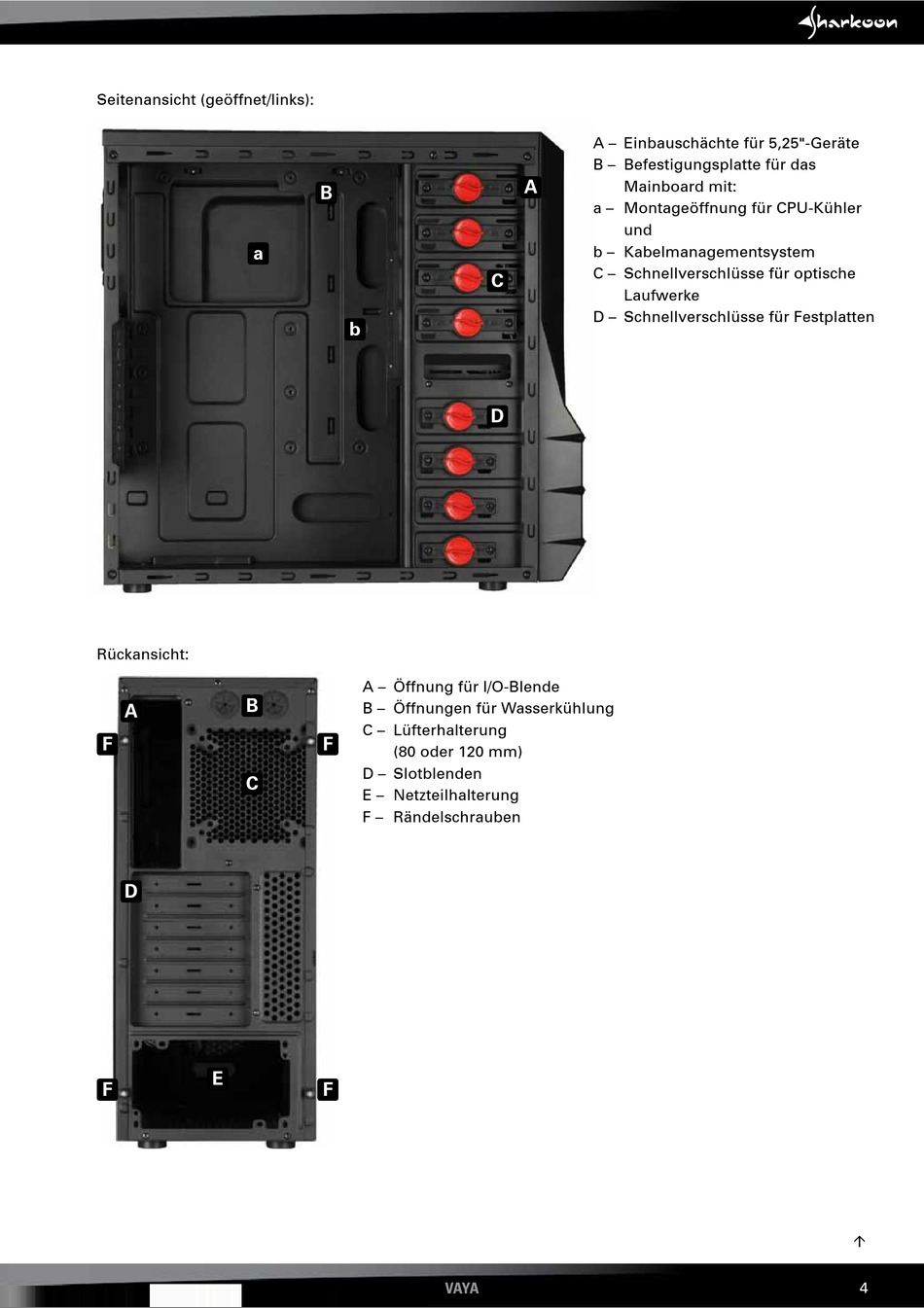 Sharkoon

Seitenansicht (geöffnet/links):

B

A

a

C

b

D

A – Einbauschächte für 5,25"-Geräte
B – Befestigungsplatte für das Mainboard mit:
a – Montageöffnung für CPU-Kühler und
b – Kabelmanagementsystem
C – Schnellverschlüsse für optische Laufwerke
D – Schnellverschlüsse für Festplatten

Rückansicht:

A

B

F

F

C

D

F

E

F

A – Öffnung für I/O-Blende
B – Öffnungen für Wasserkühlung
C – Lüfterhalterung (80 oder 120 mm)
D – Slotblenden
E – Netzteilhalterung
F – Rändelschrauben

↑

VAYA

4