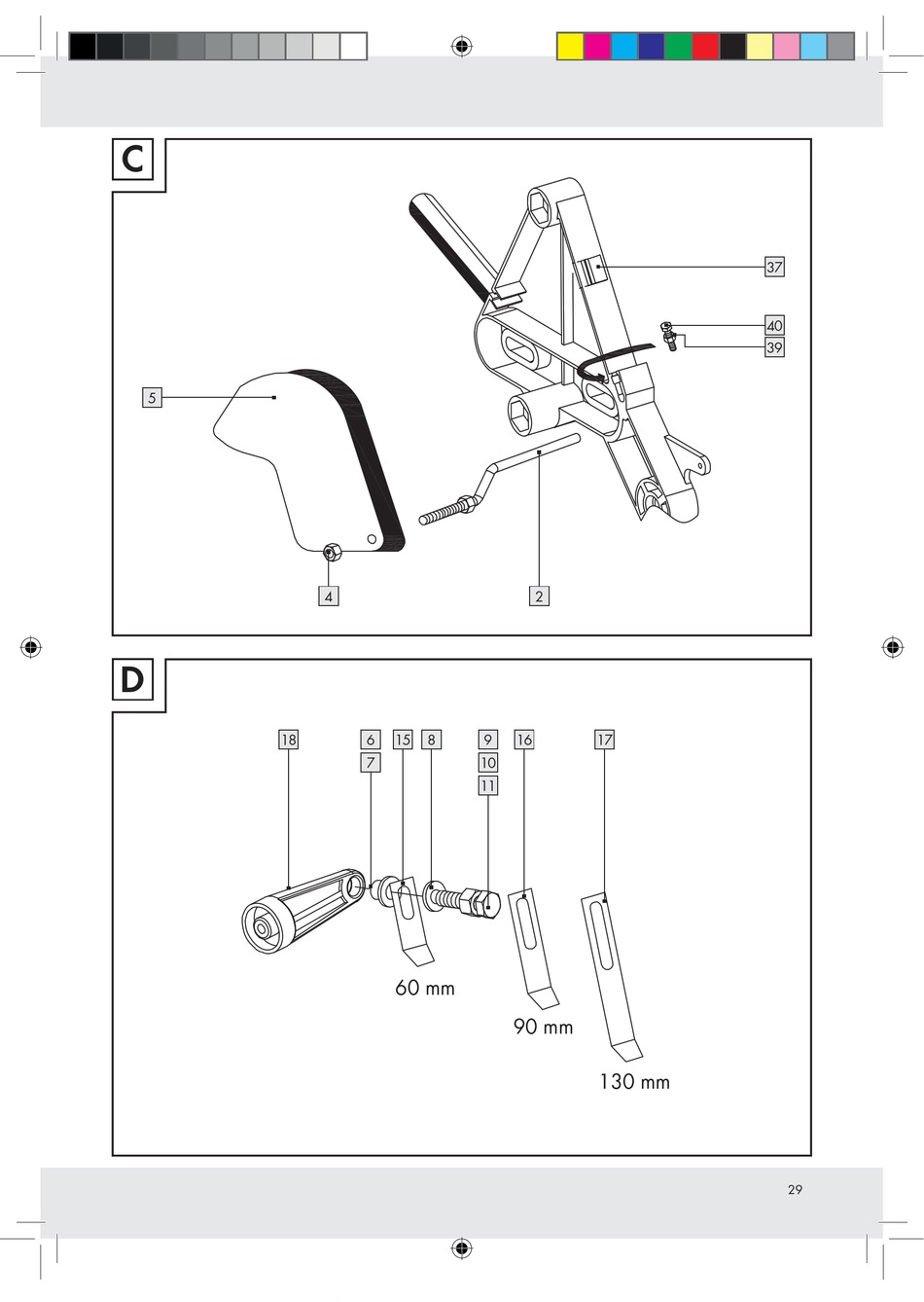 C

37

40

39

5

4

2

D

18

6

7

15

8

9

10

11

16

17

60 mm

90 mm

130 mm

29