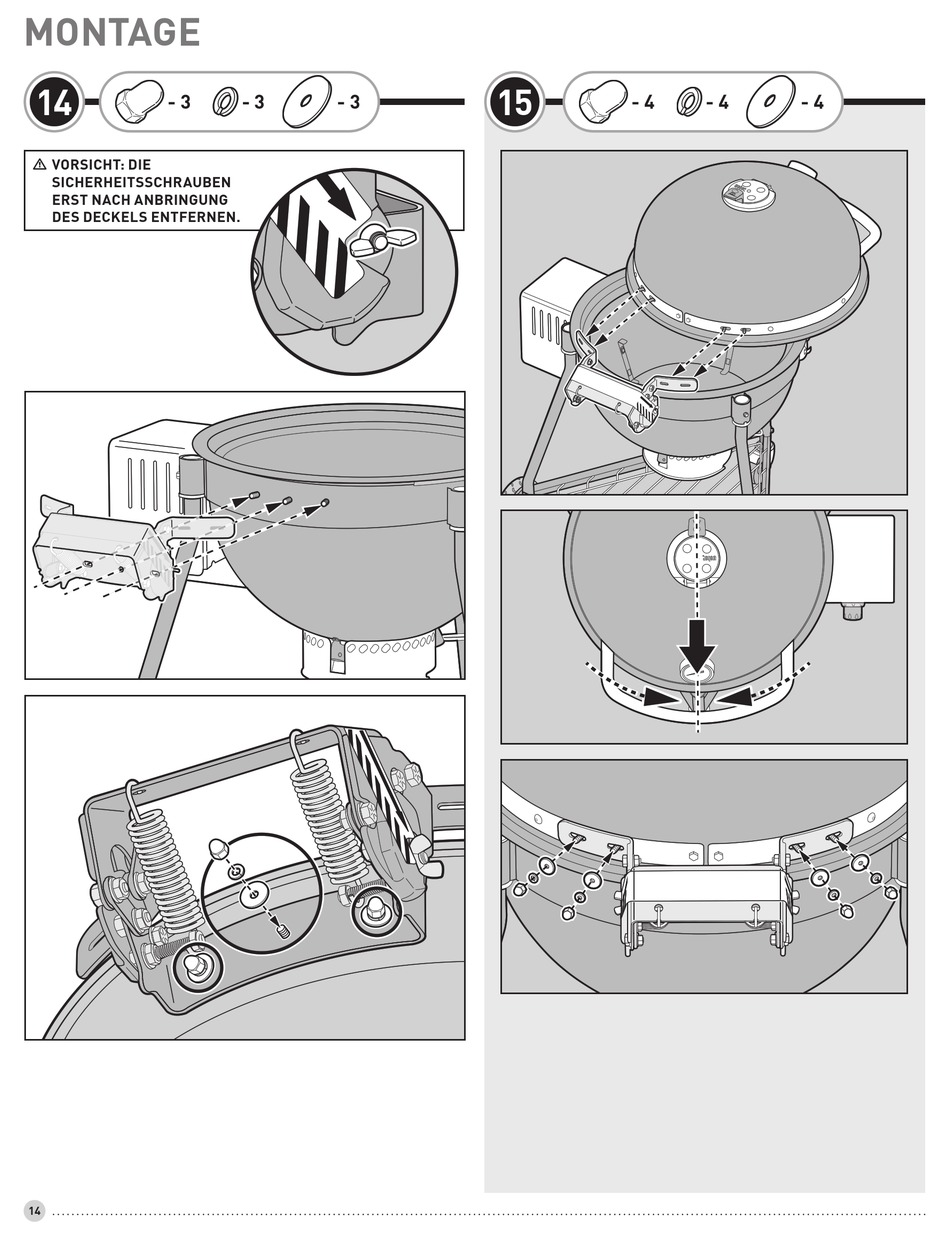 MONTAGE

14

- 3 - 3 - 3

⚠ VORSICHT: DIE SICHERHEITSSCHRAUBEN ERST NACH ANBRINGUNG DES DECKELS ENTFERNEN.

15

- 4 - 4 - 4

14