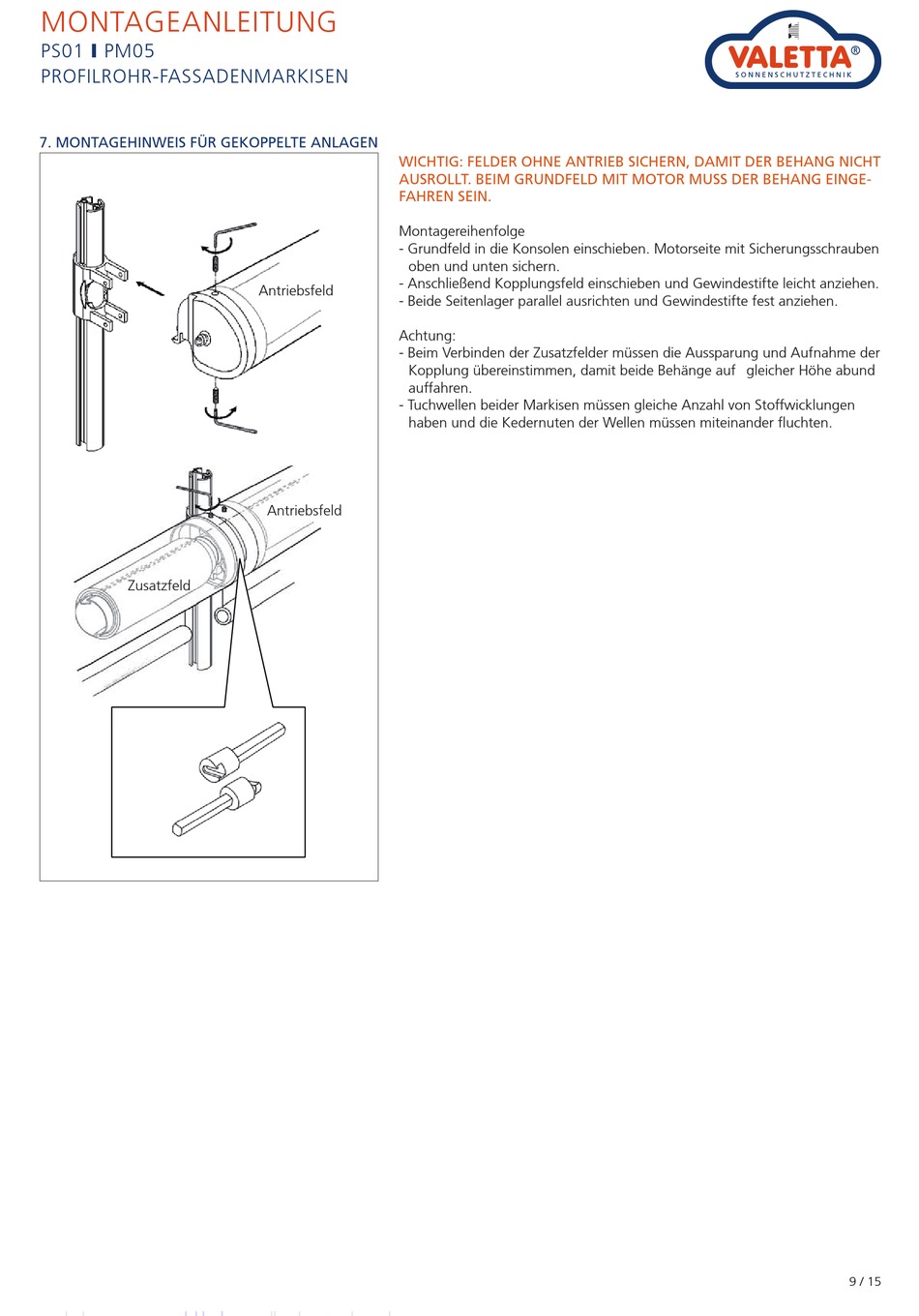 MONTAGEANLEITUNG
PS01 I PM05
PROFILROHR-FASSADENMARKISEN

VALETTA®
SONNENSCHUTZTECHNIK

7. MONTAGEHINWEIS FÜR GEKOPPELTE ANLAGEN

Antriebsfeld

Antriebsfeld

Zusatzfeld

WICHTIG: FELDER OHNE ANTRIEB SICHERN, DAMIT DER BEHANG NICHT AUSROLLT. BEIM GRUNDFELD MIT MOTOR MUSS DER BEHANG EINGEFAHREN SEIN.

Montagereihenfolge
- Grundfeld in die Konsolen einschieben. Motorseite mit Sicherungsschrauben oben und unten sichern.
- Anschließend Kopplungsfeld einschieben und Gewindestifte leicht anziehen.
- Beide Seitenlager parallel ausrichten und Gewindestifte fest anziehen.

Achtung:
- Beim Verbinden der Zusatzfelder müssen die Aussparung und Aufnahme der Kopplung übereinstimmen, damit beide Behänge auf gleicher Höhe abund auffahren.
- Tuchwellen beider Markisen müssen gleiche Anzahl von Stoffwicklungen haben und die Kedernuten der Wellen müssen miteinander fluchten.

9 / 15