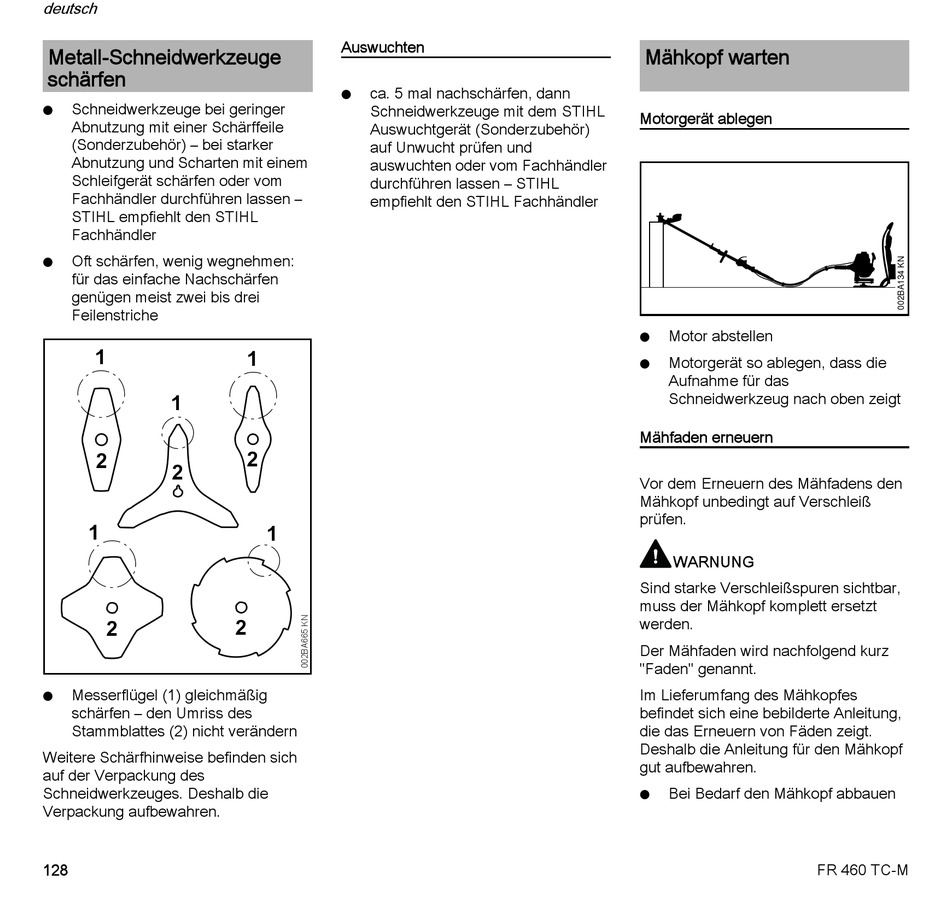 deutsch

Metall-Schneidwerkzeuge schärfen

● Schneidwerkzeuge bei geringer Abnutzung mit einer Schärffeile (Sonderzubehör) – bei starker Abnutzung und Scharten mit einem Schleifgerät schärfen oder vom Fachhändler durchführen lassen – STIHL empfiehlt den STIHL Fachhändler

● Oft schärfen, wenig wegnehmen: für das einfache Nachschärfen genügen meist zwei bis drei Feilenstriche

1 1 1 2 2 2 1 1 2 2

002BA665 KN

● Messerflügel (1) gleichmäßig schärfen – den Umriss des Stammblattes (2) nicht verändern

Weitere Schärfhinweise befinden sich auf der Verpackung des Schneidwerkzeuges. Deshalb die Verpackung aufbewahren.

Auswuchten

● ca. 5 mal nachschärfen, dann Schneidwerkzeuge mit dem STIHL Auswuchtgerät (Sonderzubehör) auf Unwucht prüfen und auswuchten oder vom Fachhändler durchführen lassen – STIHL empfiehlt den STIHL Fachhändler

Mähkopf warten

Motorgerät ablegen

002BA134 KN

● Motor abstellen

● Motorgerät so ablegen, dass die Aufnahme für das Schneidwerkzeug nach oben zeigt

Mähfaden erneuern

Vor dem Erneuern des Mähfadens den Mähkopf unbedingt auf Verschleiß prüfen.

WARNUNG

Sind starke Verschleißspuren sichtbar, muss der Mähkopf komplett ersetzt werden.

Der Mähfaden wird nachfolgend kurz "Faden" genannt.

Im Lieferumfang des Mähkopfes befindet sich eine bebilderte Anleitung, die das Erneuern von Fäden zeigt. Deshalb die Anleitung für den Mähkopf gut aufbewahren.

● Bei Bedarf den Mähkopf abbauen

128

FR 460 TC-M