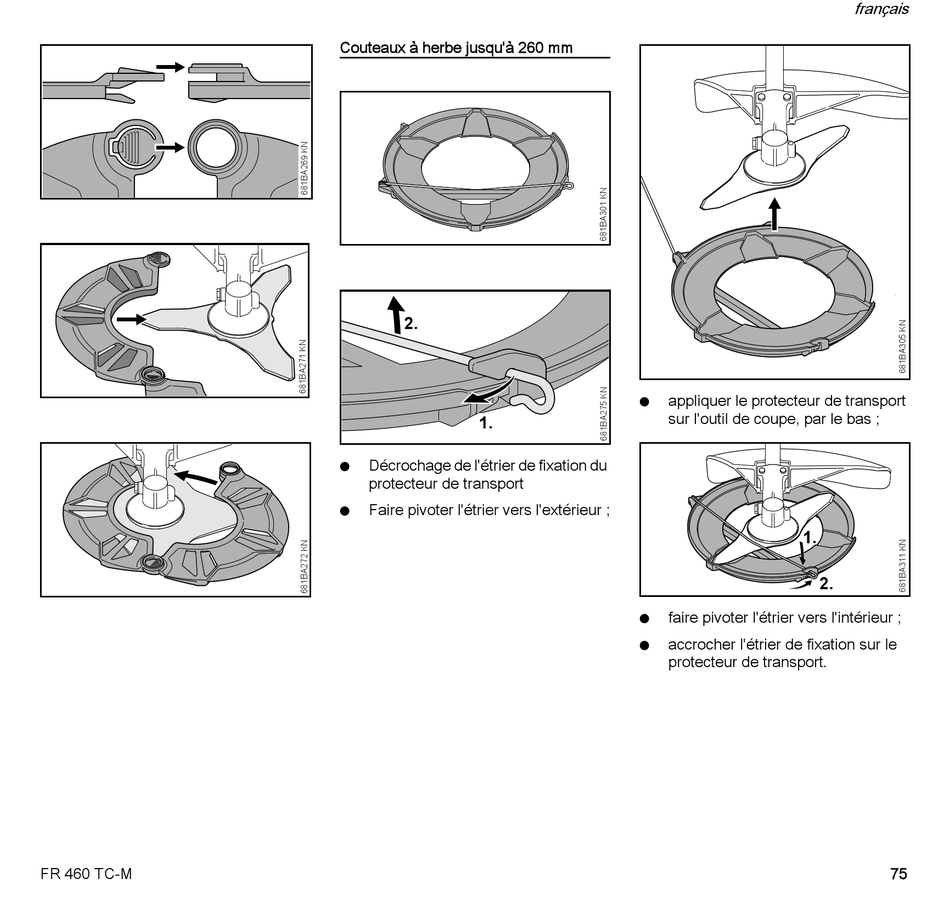 français

681BA269 KN

681BA271 KN

681BA272 KN

Couteaux à herbe jusqu'à 260 mm

681BA301 KN

2.

1.

681BA275 KN

● Décrochage de l'étrier de fixation du protecteur de transport

● Faire pivoter l'étrier vers l'extérieur ;

681BA305 KN

● appliquer le protecteur de transport sur l'outil de coupe, par le bas ;

1.

2.

681BA311 KN

● faire pivoter l'étrier vers l'intérieur ;

● accrocher l'étrier de fixation sur le protecteur de transport.

FR 460 TC-M

75