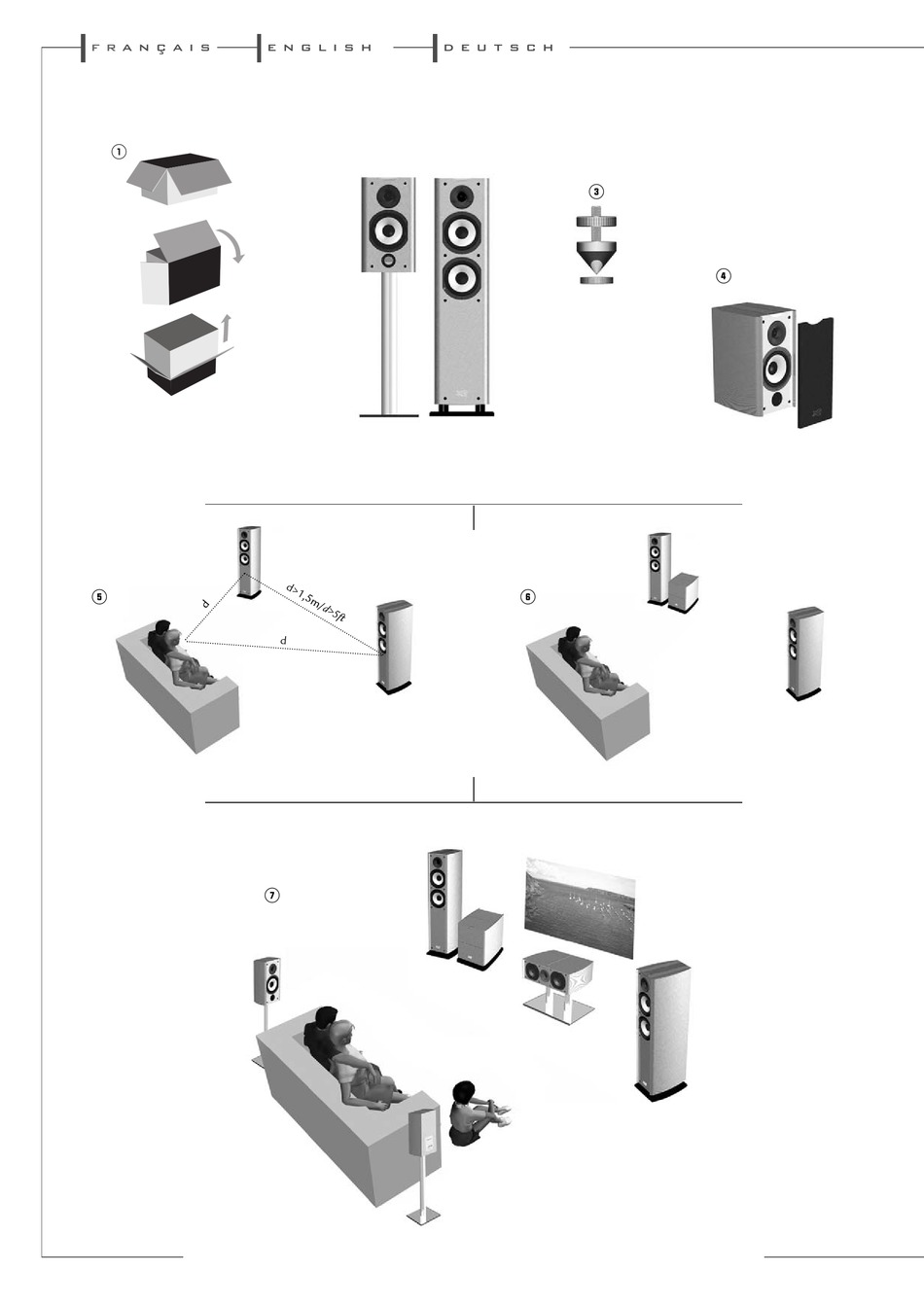 FRANÇAIS ENGLISH DEUTSCH

①

③

④

⑤

d

d>1,5m/d>5ft

d

⑥

⑦