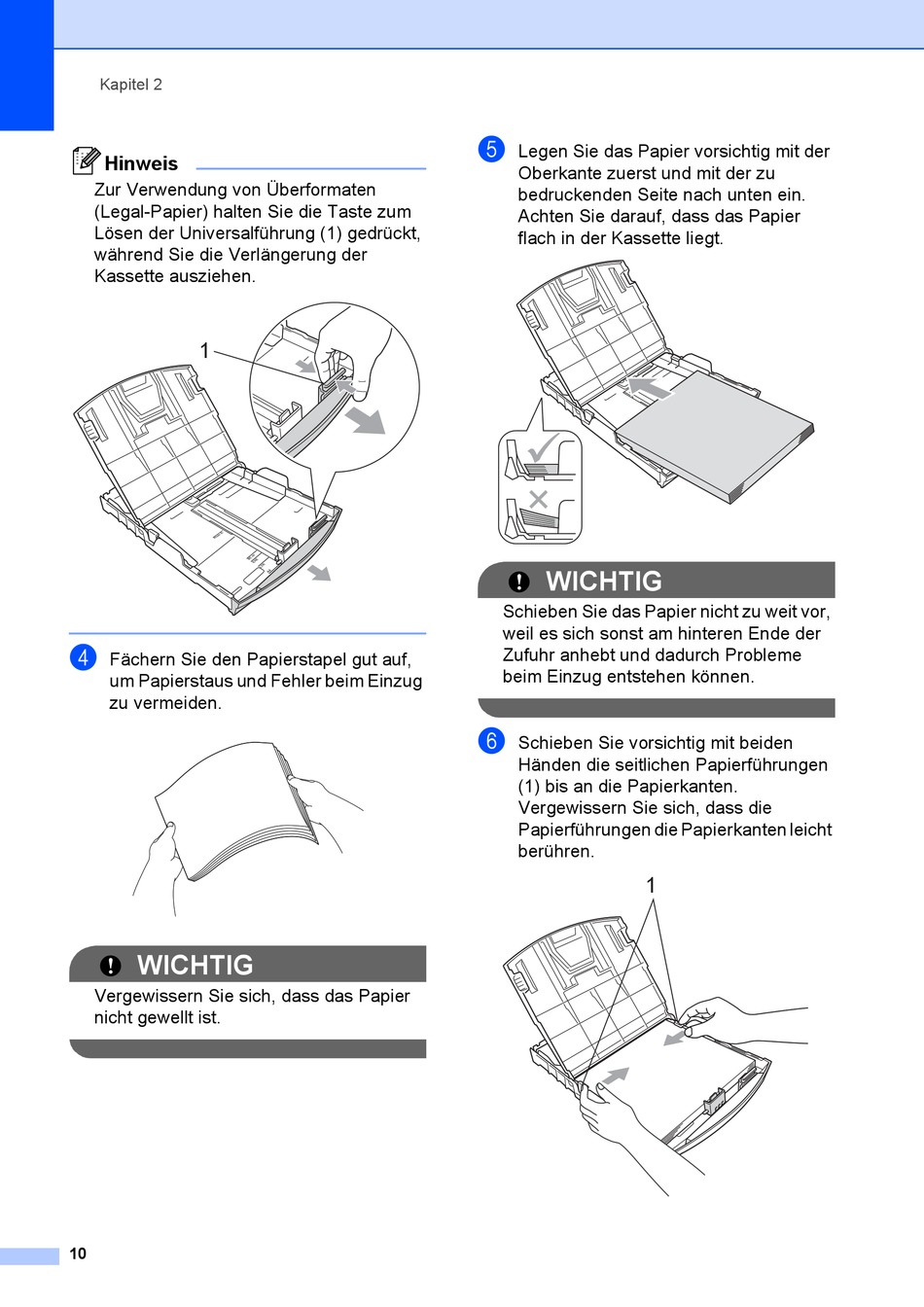 Kapitel 2

Hinweis

Zur Verwendung von Überformaten (Legal-Papier) halten Sie die Taste zum Lösen der Universalführung (1) gedrückt, während Sie die Verlängerung der Kassette ausziehen.

1

4 Fächern Sie den Papierstapel gut auf, um Papierstaus und Fehler beim Einzug zu vermeiden.

WICHTIG

Vergewissern Sie sich, dass das Papier nicht gewellt ist.

5 Legen Sie das Papier vorsichtig mit der Oberkante zuerst und mit der zu bedruckenden Seite nach unten ein. Achten Sie darauf, dass das Papier flach in der Kassette liegt.

WICHTIG

Schieben Sie das Papier nicht zu weit vor, weil es sich sonst am hinteren Ende der Zufuhr anhebt und dadurch Probleme beim Einzug entstehen können.

6 Schieben Sie vorsichtig mit beiden Händen die seitlichen Papierführungen (1) bis an die Papierkanten. Vergewissern Sie sich, dass die Papierführungen die Papierkanten leicht berühren.

1

10