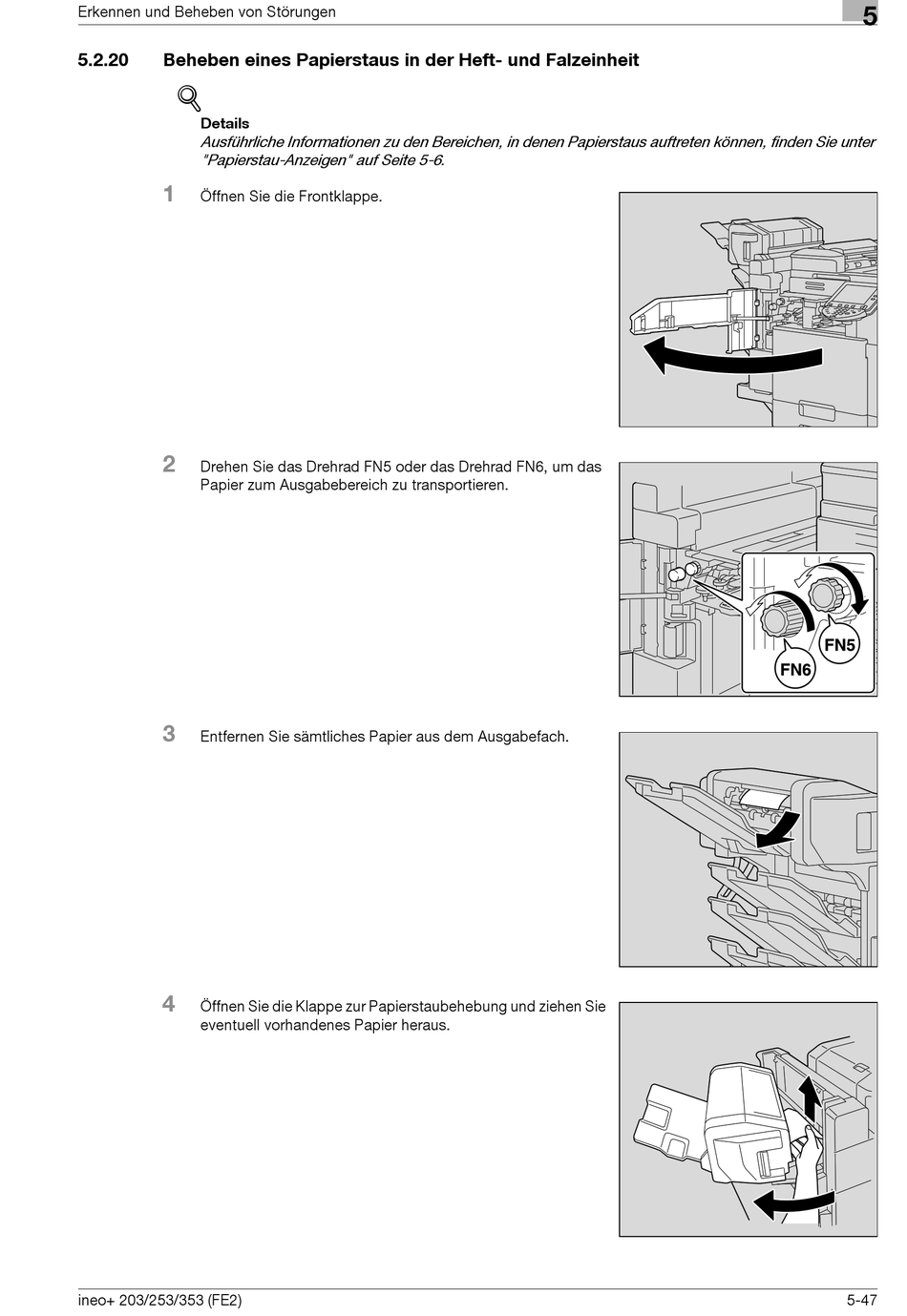 Erkennen und Beheben von Störungen

5

5.2.20 Beheben eines Papierstaus in der Heft- und Falzeinheit

Details
Ausführliche Informationen zu den Bereichen, in denen Papierstaus auftreten können, finden Sie unter "Papierstau-Anzeigen" auf Seite 5-6.

1 Öffnen Sie die Frontklappe.

2 Drehen Sie das Drehrad FN5 oder das Drehrad FN6, um das Papier zum Ausgabebereich zu transportieren.

FN5

FN6

3 Entfernen Sie sämtliches Papier aus dem Ausgabefach.

4 Öffnen Sie die Klappe zur Papierstaubehebung und ziehen Sie eventuell vorhandenes Papier heraus.

ineo+ 203/253/353 (FE2)

5-47