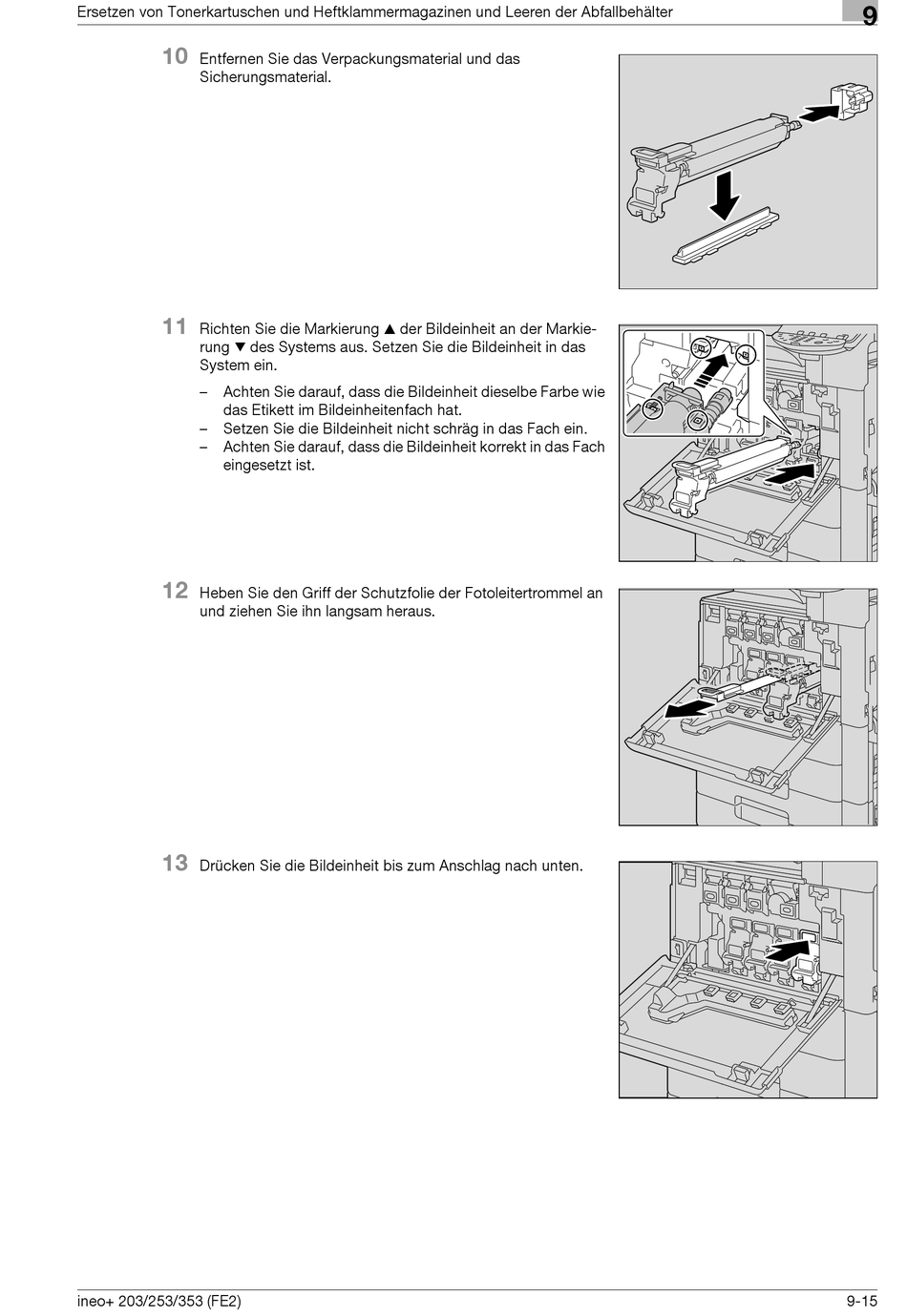 Ersetzen von Tonerkartuschen und Heftklammermagazinen und Leeren der Abfallbehälter

9

10 Entfernen Sie das Verpackungsmaterial und das Sicherungsmaterial.

11 Richten Sie die Markierung ▲ der Bildeinheit an der Markierung ▼ des Systems aus. Setzen Sie die Bildeinheit in das System ein.

– Achten Sie darauf, dass die Bildeinheit dieselbe Farbe wie das Etikett im Bildeinheitenfach hat.
– Setzen Sie die Bildeinheit nicht schräg in das Fach ein.
– Achten Sie darauf, dass die Bildeinheit korrekt in das Fach eingesetzt ist.

12 Heben Sie den Griff der Schutzfolie der Fotoleitertrommel an und ziehen Sie ihn langsam heraus.

13 Drücken Sie die Bildeinheit bis zum Anschlag nach unten.

ineo+ 203/253/353 (FE2)

9-15