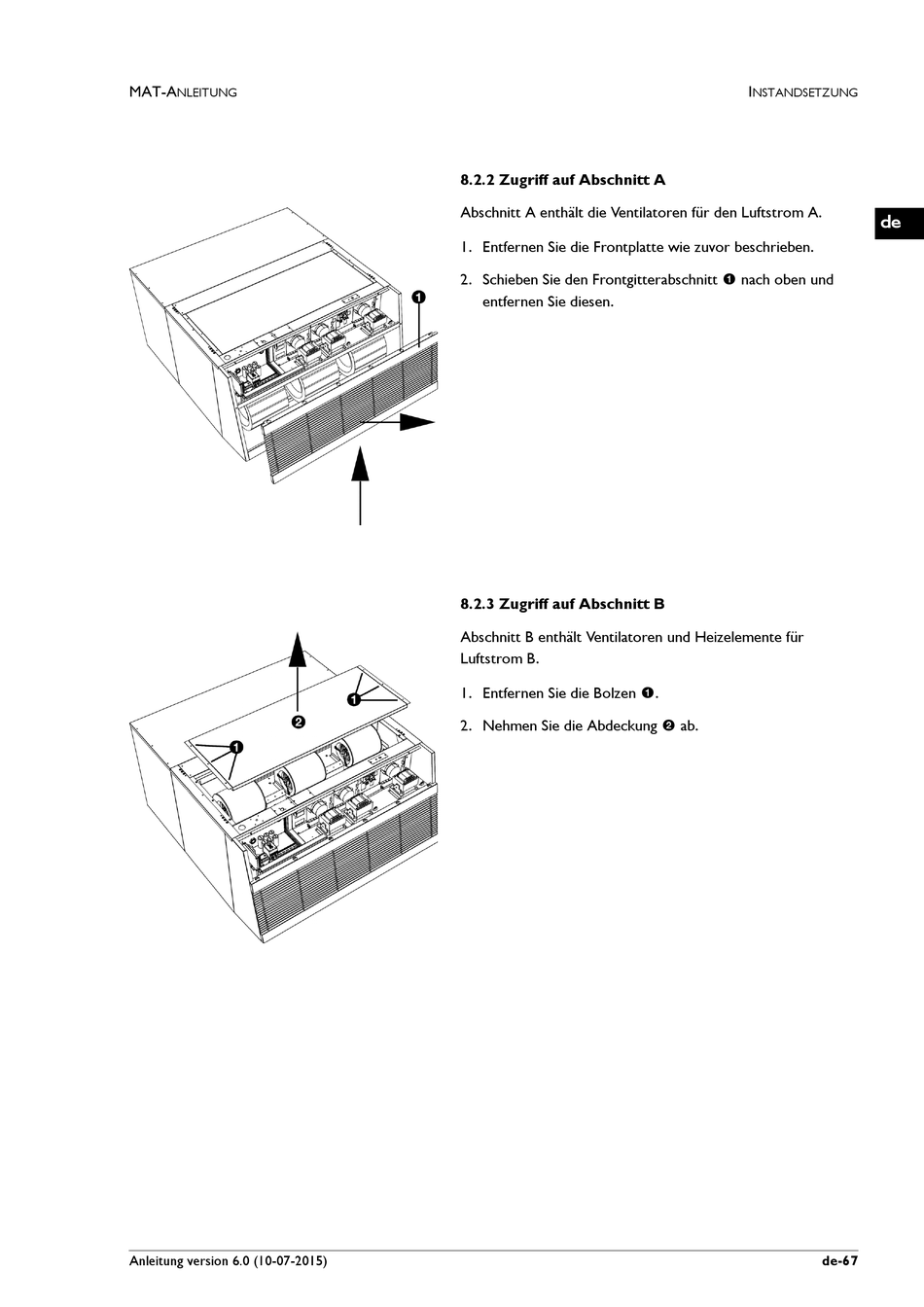 MAT-ANLEITUNG

INSTANDSETZUNG

de

8.2.2 Zugriff auf Abschnitt A

Abschnitt A enthält die Ventilatoren für den Luftstrom A.

1. Entfernen Sie die Frontplatte wie zuvor beschrieben.

2. Schieben Sie den Frontgitterabschnitt ❶ nach oben und entfernen Sie diesen.

❶

8.2.3 Zugriff auf Abschnitt B

Abschnitt B enthält Ventilatoren und Heizelemente für Luftstrom B.

1. Entfernen Sie die Bolzen ❶.

2. Nehmen Sie die Abdeckung ❷ ab.

❶

❷

❶

Anleitung version 6.0 (10-07-2015)

de-67