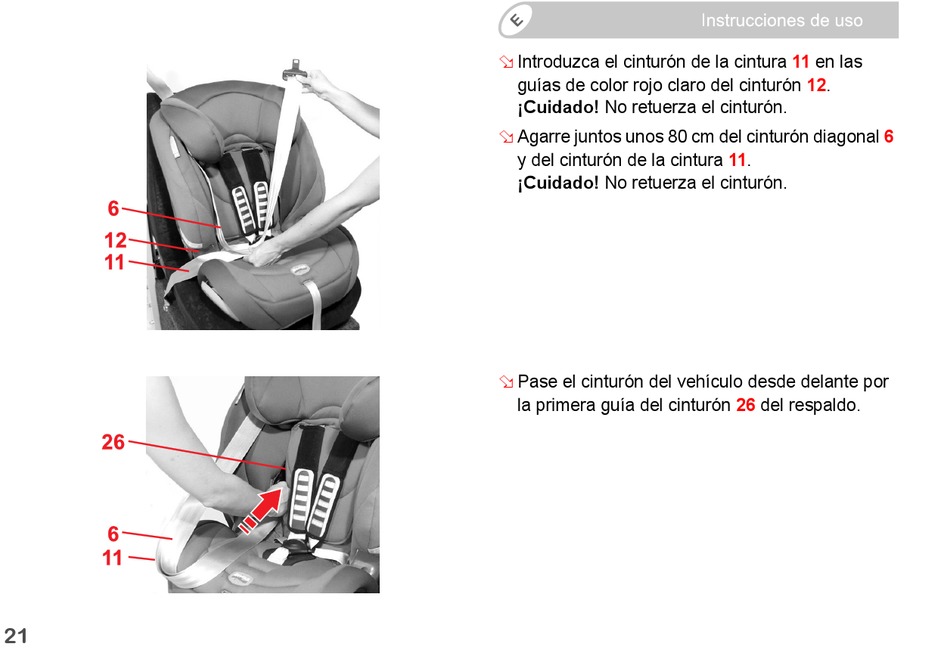 E

Instrucciones de uso

6
12
11

Introduzca el cinturón de la cintura 11 en las guías de color rojo claro del cinturón 12. ¡Cuidado! No retuerza el cinturón.

Agarre juntos unos 80 cm del cinturón diagonal 6 y del cinturón de la cintura 11. ¡Cuidado! No retuerza el cinturón.

26
6
11

Pase el cinturón del vehículo desde delante por la primera guía del cinturón 26 del respaldo.

21