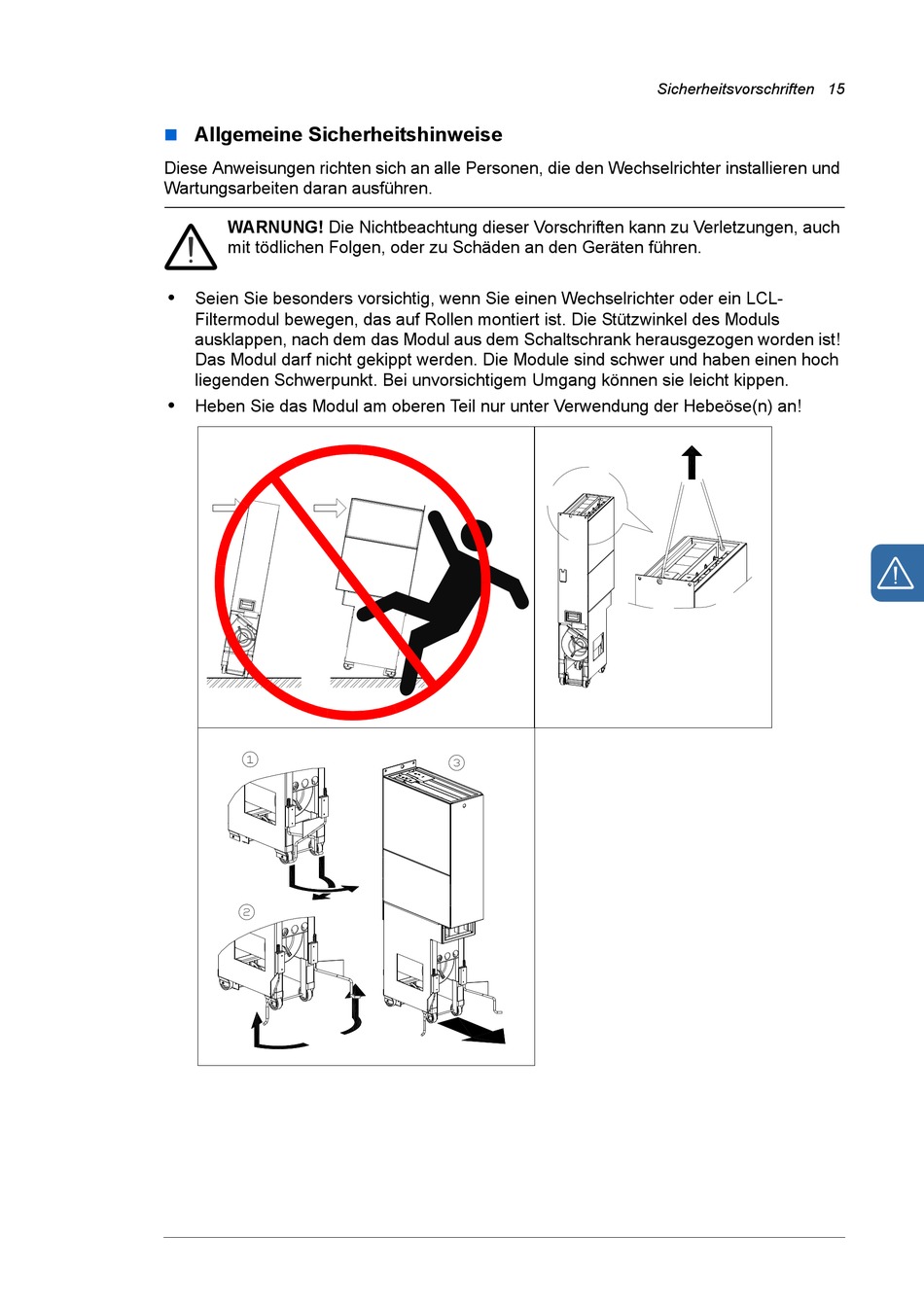 Sicherheitsvorschriften 15

Allgemeine Sicherheitshinweise

Diese Anweisungen richten sich an alle Personen, die den Wechselrichter installieren und Wartungsarbeiten daran ausführen.

WARNUNG! Die Nichtbeachtung dieser Vorschriften kann zu Verletzungen, auch mit tödlichen Folgen, oder zu Schäden an den Geräten führen.

• Seien Sie besonders vorsichtig, wenn Sie einen Wechselrichter oder ein LCL-Filtermodul bewegen, das auf Rollen montiert ist. Die Stützwinkel des Moduls ausklappen, nach dem das Modul aus dem Schaltschrank herausgezogen worden ist! Das Modul darf nicht gekippt werden. Die Module sind schwer und haben einen hoch liegenden Schwerpunkt. Bei unvorsichtigem Umgang können sie leicht kippen.

• Heben Sie das Modul am oberen Teil nur unter Verwendung der Hebeöse(n) an!

1

3

2