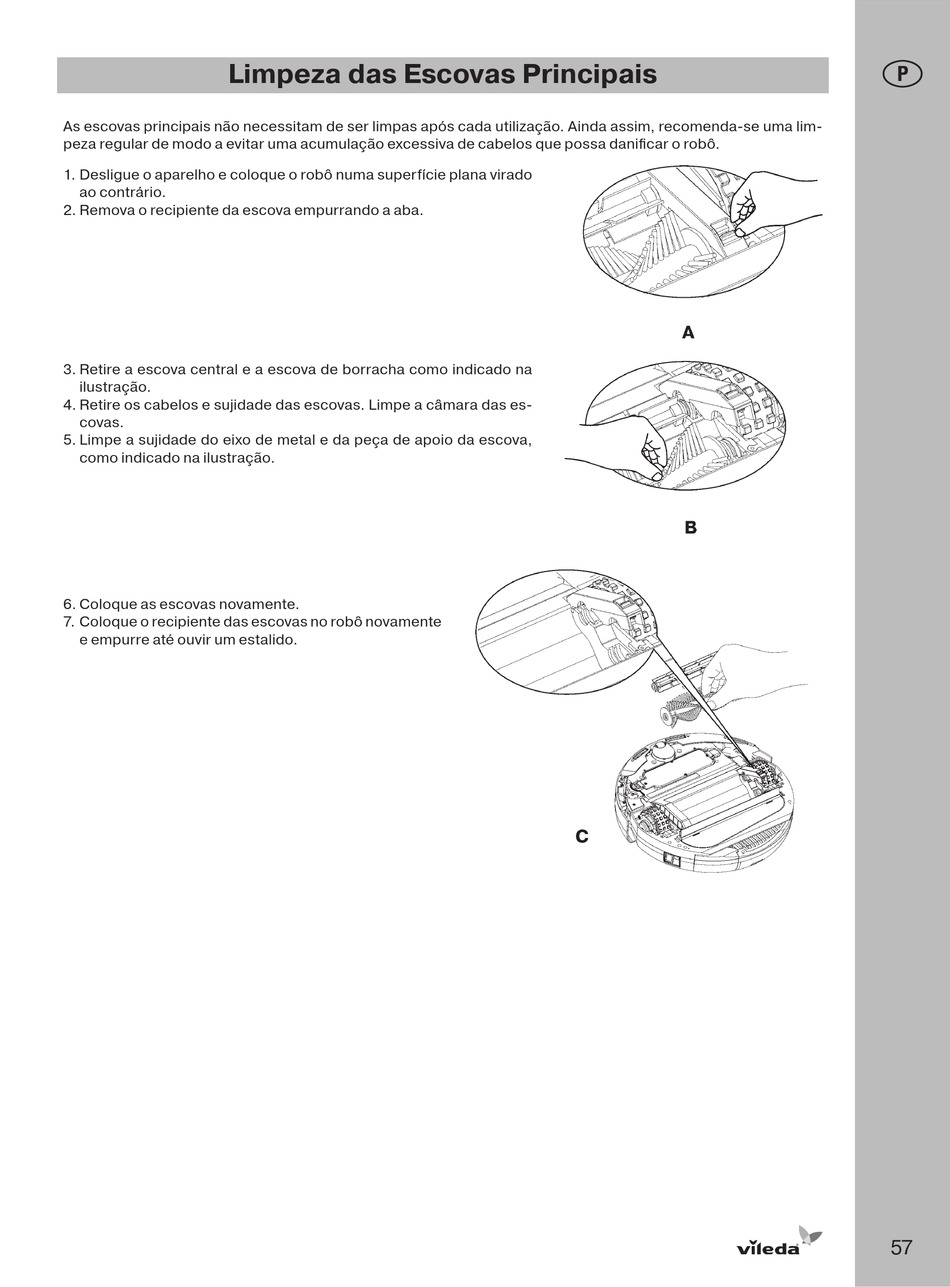 Limpeza das Escovas Principais

P

As escovas principais não necessitam de ser limpas após cada utilização. Ainda assim, recomenda-se uma limpeza regular de modo a evitar uma acumulação excessiva de cabelos que possa danificar o robô.

1. Desligue o aparelho e coloque o robô numa superfície plana virado ao contrário.
2. Remova o recipiente da escova empurrando a aba.

A

3. Retire a escova central e a escova de borracha como indicado na ilustração.
4. Retire os cabelos e sujidade das escovas. Limpe a câmara das escovas.
5. Limpe a sujidade do eixo de metal e da peça de apoio da escova, como indicado na ilustração.

B

6. Coloque as escovas novamente.
7. Coloque o recipiente das escovas no robô novamente e empurre até ouvir um estalido.

C

vileda

57