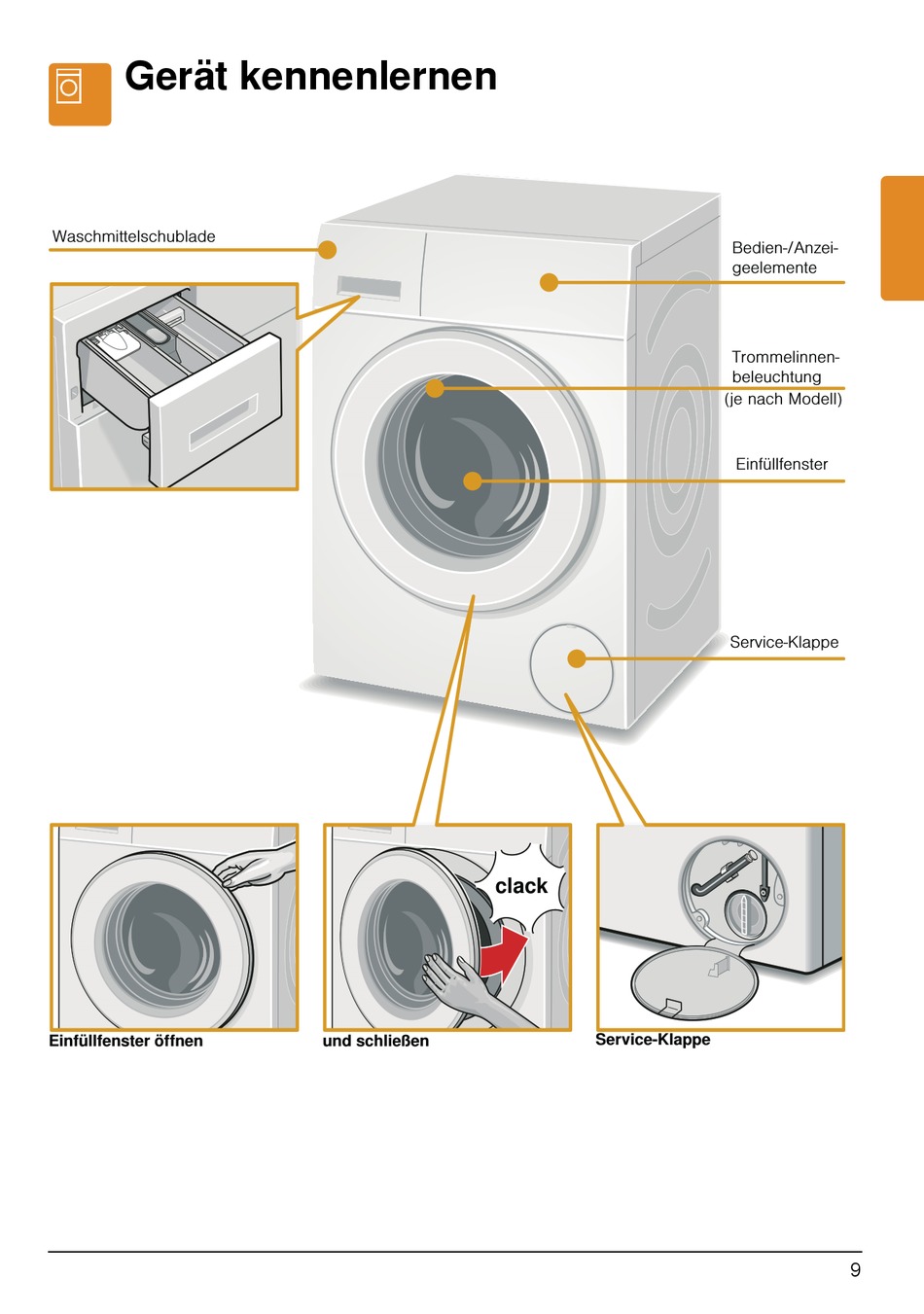 Gerät kennenlernen

Waschmittelschublade

Bedien-/Anzeigeelemente

Trommelinnenbeleuchtung (je nach Modell)

Einfüllfenster

Service-Klappe

clack

Einfüllfenster öffnen

und schließen

Service-Klappe

9