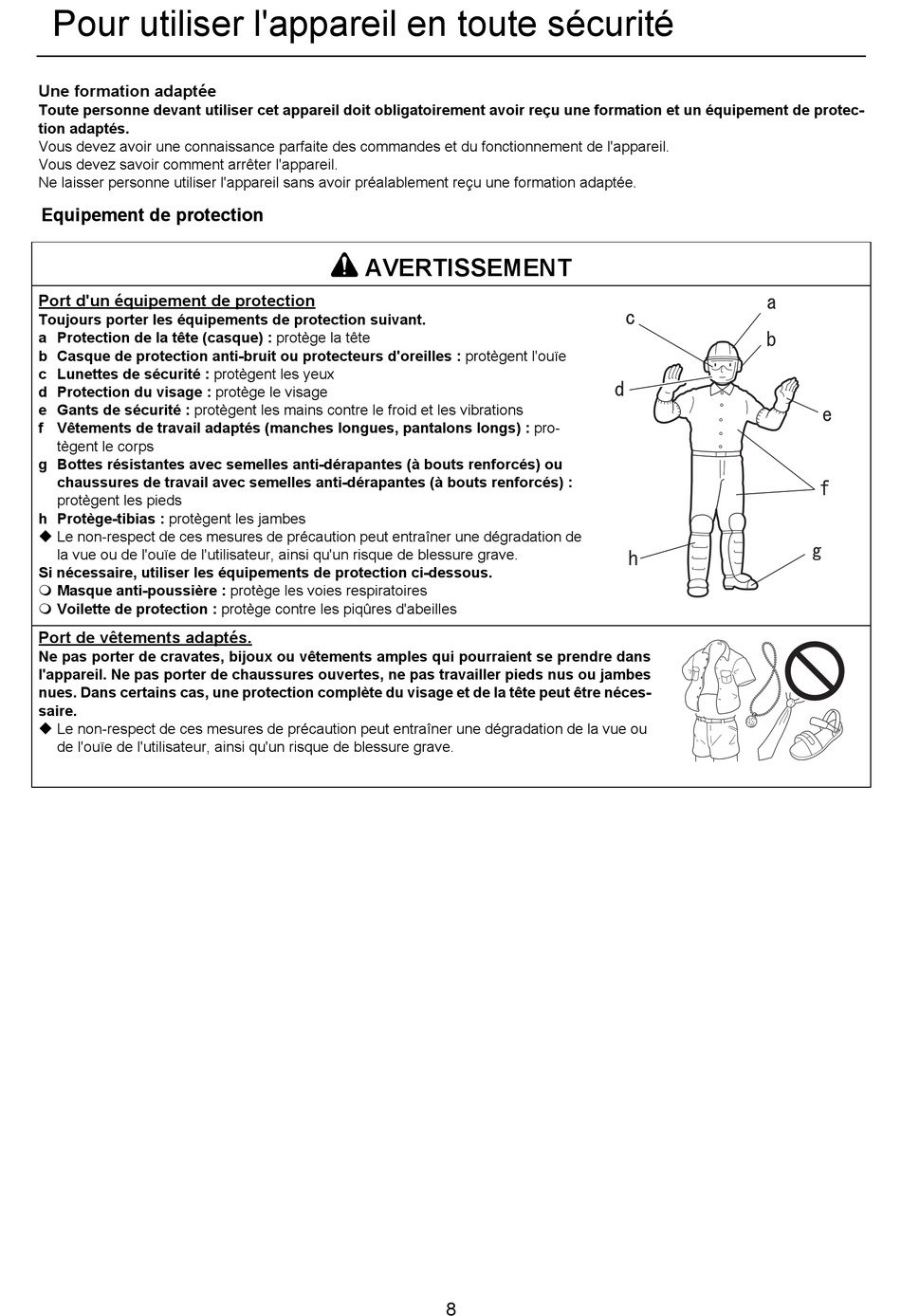 Pour utiliser l'appareil en toute sécurité

Une formation adaptée
Toute personne devant utiliser cet appareil doit obligatoirement avoir reçu une formation et un équipement de protection adaptés.
Vous devez avoir une connaissance parfaite des commandes et du fonctionnement de l'appareil.
Vous devez savoir comment arrêter l'appareil.
Ne laisser personne utiliser l'appareil sans avoir préalablement reçu une formation adaptée.

Equipement de protection

AVERTISSEMENT

Port d'un équipement de protection
Toujours porter les équipements de protection suivant.
a Protection de la tête (casque) : protège la tête
b Casque de protection anti-bruit ou protecteurs d'oreilles : protègent l'ouïe
c Lunettes de sécurité : protègent les yeux
d Protection du visage : protège le visage
e Gants de sécurité : protègent les mains contre le froid et les vibrations
f Vêtements de travail adaptés (manches longues, pantalons longs) : protègent le corps
g Bottes résistantes avec semelles anti-dérapantes (à bouts renforcés) ou chaussures de travail avec semelles anti-dérapantes (à bouts renforcés) : protègent les pieds
h Protège-tibias : protègent les jambes
◆ Le non-respect de ces mesures de précaution peut entraîner une dégradation de la vue ou de l'ouïe de l'utilisateur, ainsi qu'un risque de blessure grave.
Si nécessaire, utiliser les équipements de protection ci-dessous.
❍ Masque anti-poussière : protège les voies respiratoires
❍ Voilette de protection : protège contre les piqûres d'abeilles

a
b
c
d
e
f
g
h

Port de vêtements adaptés.
Ne pas porter de cravates, bijoux ou vêtements amples qui pourraient se prendre dans l'appareil. Ne pas porter de chaussures ouvertes, ne pas travailler pieds nus ou jambes nues. Dans certains cas, une protection complète du visage et de la tête peut être nécessaire.
◆ Le non-respect de ces mesures de précaution peut entraîner une dégradation de la vue ou de l'ouïe de l'utilisateur, ainsi qu'un risque de blessure grave.

8