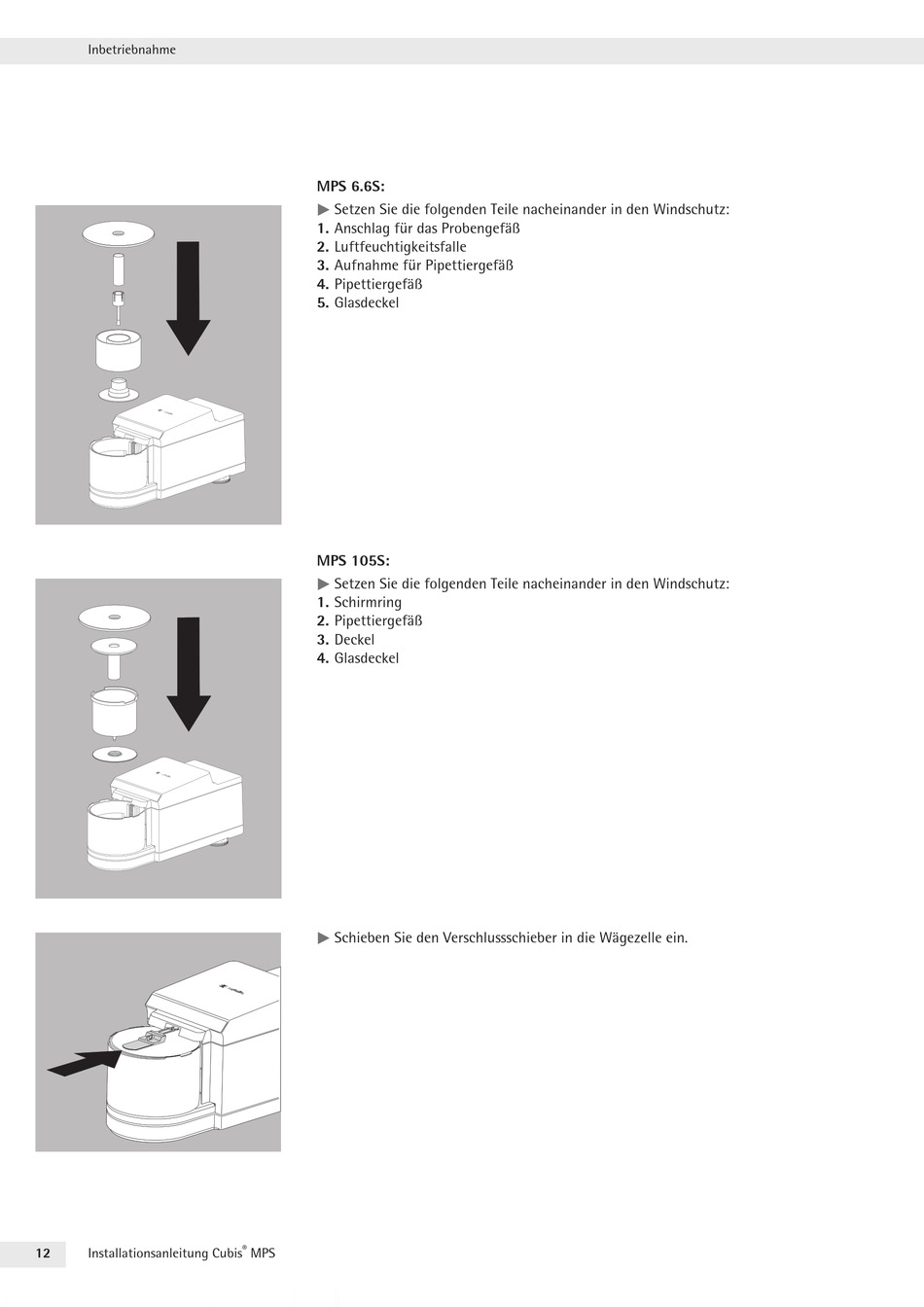 Inbetriebnahme

MPS 6.6S:

▶ Setzen Sie die folgenden Teile nacheinander in den Windschutz:
1. Anschlag für das Probengefäß
2. Luftfeuchtigkeitsfalle
3. Aufnahme für Pipettiergefäß
4. Pipettiergefäß
5. Glasdeckel

MPS 105S:

▶ Setzen Sie die folgenden Teile nacheinander in den Windschutz:
1. Schirmring
2. Pipettiergefäß
3. Deckel
4. Glasdeckel

▶ Schieben Sie den Verschlussschieber in die Wägezelle ein.

12 Installationsanleitung Cubis® MPS