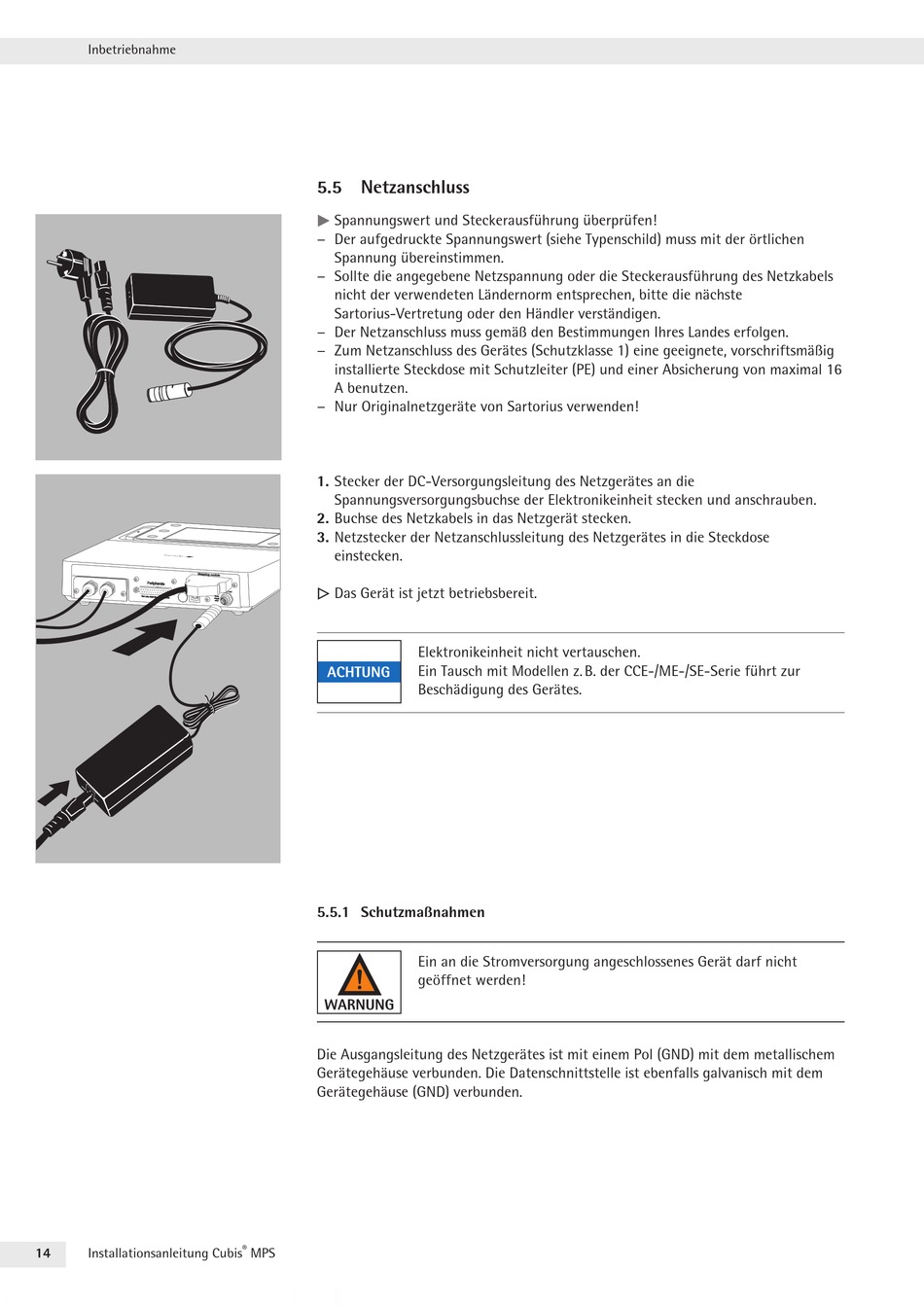 Inbetriebnahme

5.5 Netzanschluss

▶ Spannungswert und Steckerausführung überprüfen!
– Der aufgedruckte Spannungswert (siehe Typenschild) muss mit der örtlichen Spannung übereinstimmen.
– Sollte die angegebene Netzspannung oder die Steckerausführung des Netzkabels nicht der verwendeten Ländernorm entsprechen, bitte die nächste Sartorius-Vertretung oder den Händler verständigen.
– Der Netzanschluss muss gemäß den Bestimmungen Ihres Landes erfolgen.
– Zum Netzanschluss des Gerätes (Schutzklasse 1) eine geeignete, vorschriftsmäßig installierte Steckdose mit Schutzleiter (PE) und einer Absicherung von maximal 16 A benutzen.
– Nur Originalnetzgeräte von Sartorius verwenden!

1. Stecker der DC-Versorgungsleitung des Netzgerätes an die Spannungsversorgungsbuchse der Elektronikeinheit stecken und anschrauben.
2. Buchse des Netzkabels in das Netzgerät stecken.
3. Netzstecker der Netzanschlussleitung des Netzgerätes in die Steckdose einstecken.

▷ Das Gerät ist jetzt betriebsbereit.

ACHTUNG

Elektronikeinheit nicht vertauschen.
Ein Tausch mit Modellen z. B. der CCE-/ME-/SE-Serie führt zur Beschädigung des Gerätes.

5.5.1 Schutzmaßnahmen

WARNUNG

Ein an die Stromversorgung angeschlossenes Gerät darf nicht geöffnet werden!

Die Ausgangsleitung des Netzgerätes ist mit einem Pol (GND) mit dem metallischem Gerätegehäuse verbunden. Die Datenschnittstelle ist ebenfalls galvanisch mit dem Gerätegehäuse (GND) verbunden.

14 Installationsanleitung Cubis® MPS