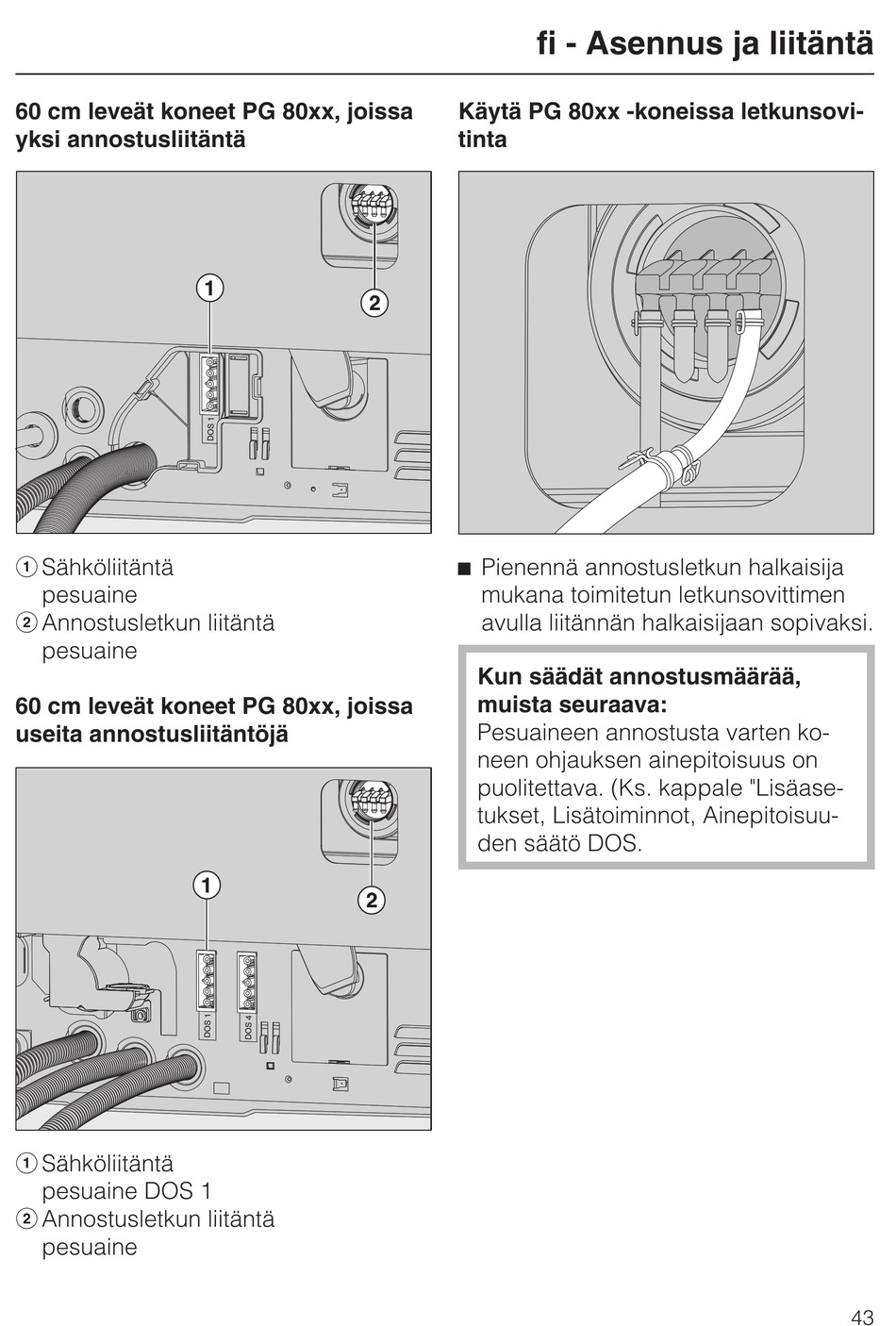 fi - Asennus ja liitäntä

60 cm leveät koneet PG 80xx, joissa yksi annostusliitäntä

1

2

DOS 1

① Sähköliitäntä pesuaine
② Annostusletkun liitäntä pesuaine

60 cm leveät koneet PG 80xx, joissa useita annostusliitäntöjä

1

2

DOS 1

DOS 4

① Sähköliitäntä pesuaine DOS 1
② Annostusletkun liitäntä pesuaine

Käytä PG 80xx -koneissa letkunsovitinta

■ Pienennä annostusletkun halkaisija mukana toimitetun letkunsovittimen avulla liitännän halkaisijaan sopivaksi.

Kun säädät annostusmäärää, muista seuraava:
Pesuaineen annostusta varten koneen ohjauksen ainepitoisuus on puolitettava. (Ks. kappale "Lisäasetukset, Lisätoiminnot, Ainepitoisuuden säätö DOS.

43