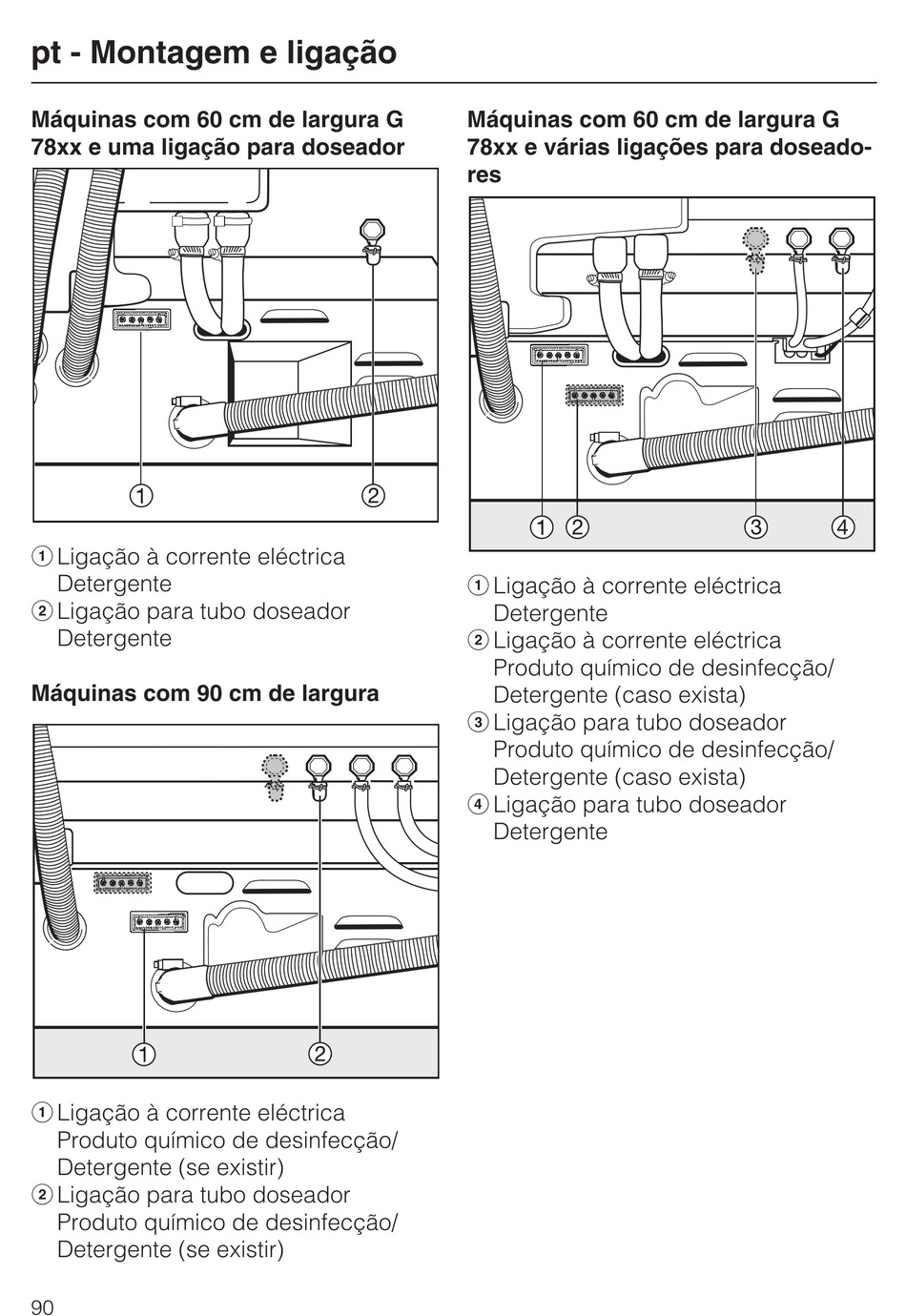 pt - Montagem e ligação

Máquinas com 60 cm de largura G 78xx e uma ligação para doseador

①

②

① Ligação à corrente eléctrica Detergente
② Ligação para tubo doseador Detergente

Máquinas com 90 cm de largura

①

②

① Ligação à corrente eléctrica Produto químico de desinfecção/ Detergente (se existir)
② Ligação para tubo doseador Produto químico de desinfecção/ Detergente (se existir)

Máquinas com 60 cm de largura G 78xx e várias ligações para doseadores

① ② ③ ④

① Ligação à corrente eléctrica Detergente
② Ligação à corrente eléctrica Produto químico de desinfecção/ Detergente (caso exista)
③ Ligação para tubo doseador Produto químico de desinfecção/ Detergente (caso exista)
④ Ligação para tubo doseador Detergente

90