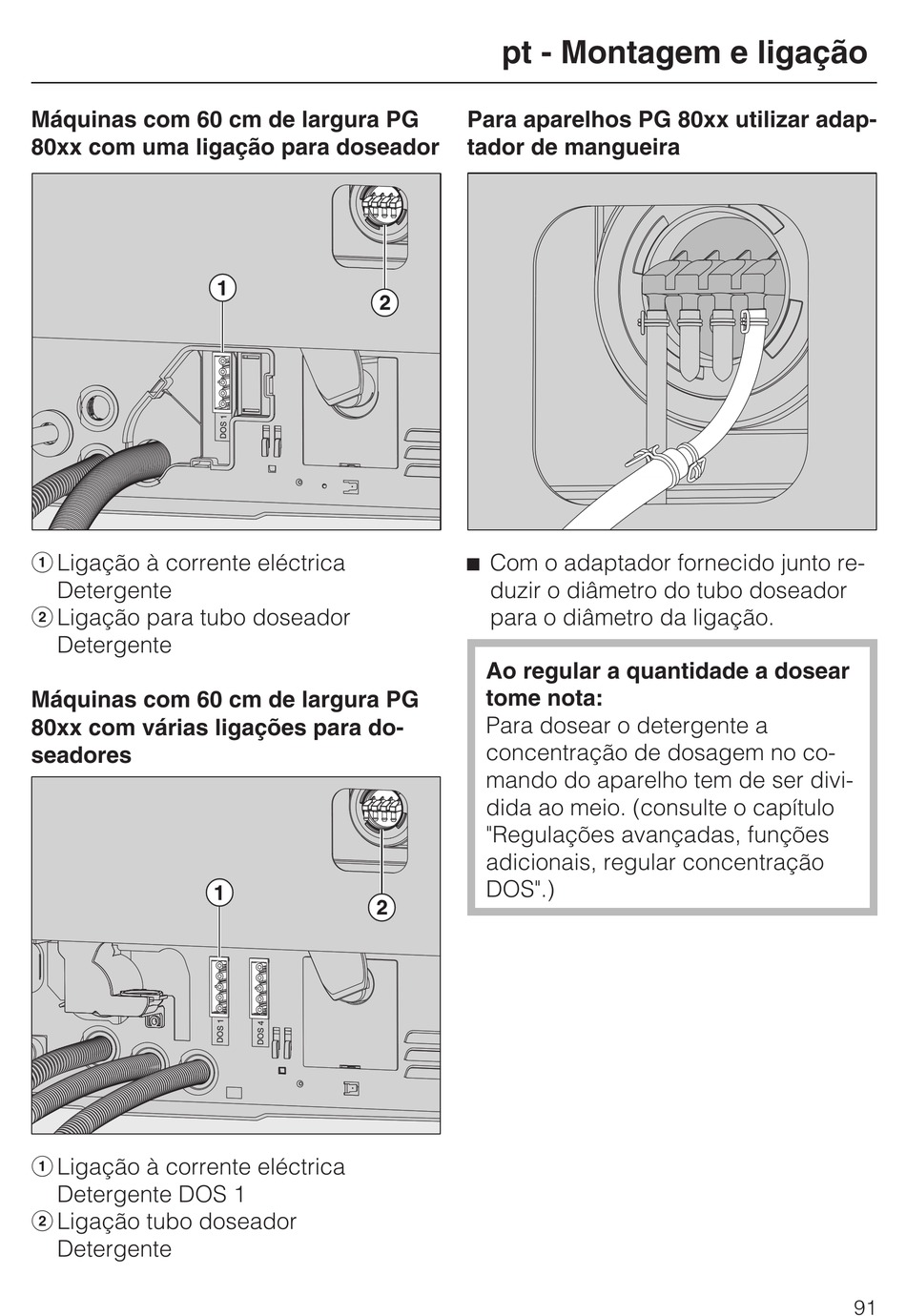 pt - Montagem e ligação

Máquinas com 60 cm de largura PG 80xx com uma ligação para doseador

1

2

DOS 1

① Ligação à corrente eléctrica Detergente
② Ligação para tubo doseador Detergente

Máquinas com 60 cm de largura PG 80xx com várias ligações para doseadores

1

2

DOS 1

DOS 4

① Ligação à corrente eléctrica Detergente DOS 1
② Ligação tubo doseador Detergente

Para aparelhos PG 80xx utilizar adaptador de mangueira

■ Com o adaptador fornecido junto reduzir o diâmetro do tubo doseador para o diâmetro da ligação.

Ao regular a quantidade a dosear tome nota:
Para dosear o detergente a concentração de dosagem no comando do aparelho tem de ser dividida ao meio. (consulte o capítulo "Regulações avançadas, funções adicionais, regular concentração DOS".)

91