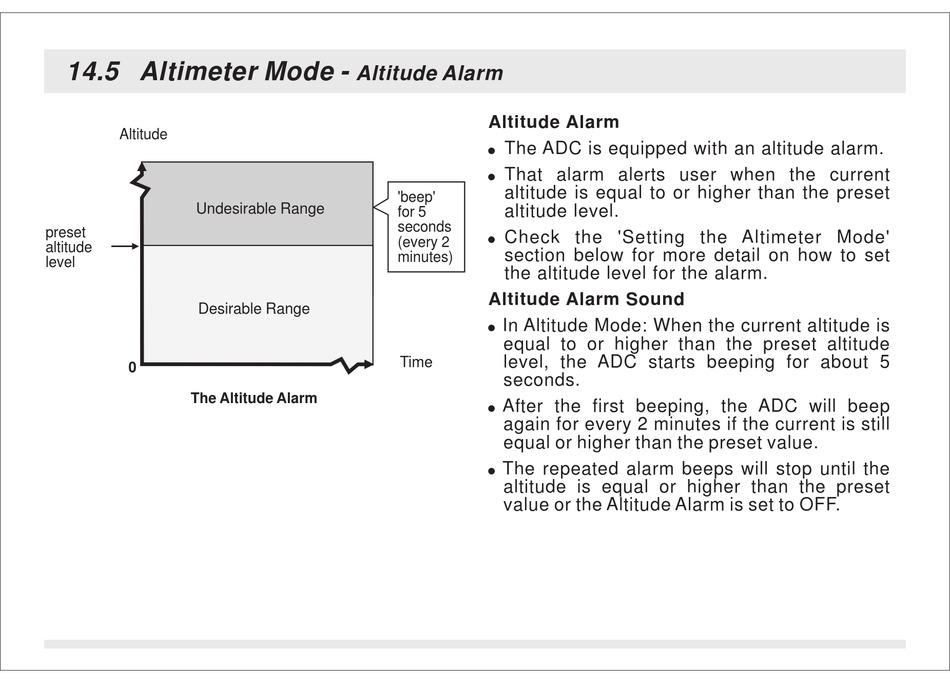 14.5 Altimeter Mode - Altitude Alarm

Altitude

Undesirable Range

'beep' for 5 seconds (every 2 minutes)

preset altitude level

Desirable Range

0

Time

The Altitude Alarm

Altitude Alarm

• The ADC is equipped with an altitude alarm.

• That alarm alerts user when the current altitude is equal to or higher than the preset altitude level.

• Check the 'Setting the Altimeter Mode' section below for more detail on how to set the altitude level for the alarm.

Altitude Alarm Sound

• In Altitude Mode: When the current altitude is equal to or higher than the preset altitude level, the ADC starts beeping for about 5 seconds.

• After the first beeping, the ADC will beep again for every 2 minutes if the current is still equal or higher than the preset value.

• The repeated alarm beeps will stop until the altitude is equal or higher than the preset value or the Altitude Alarm is set to OFF.