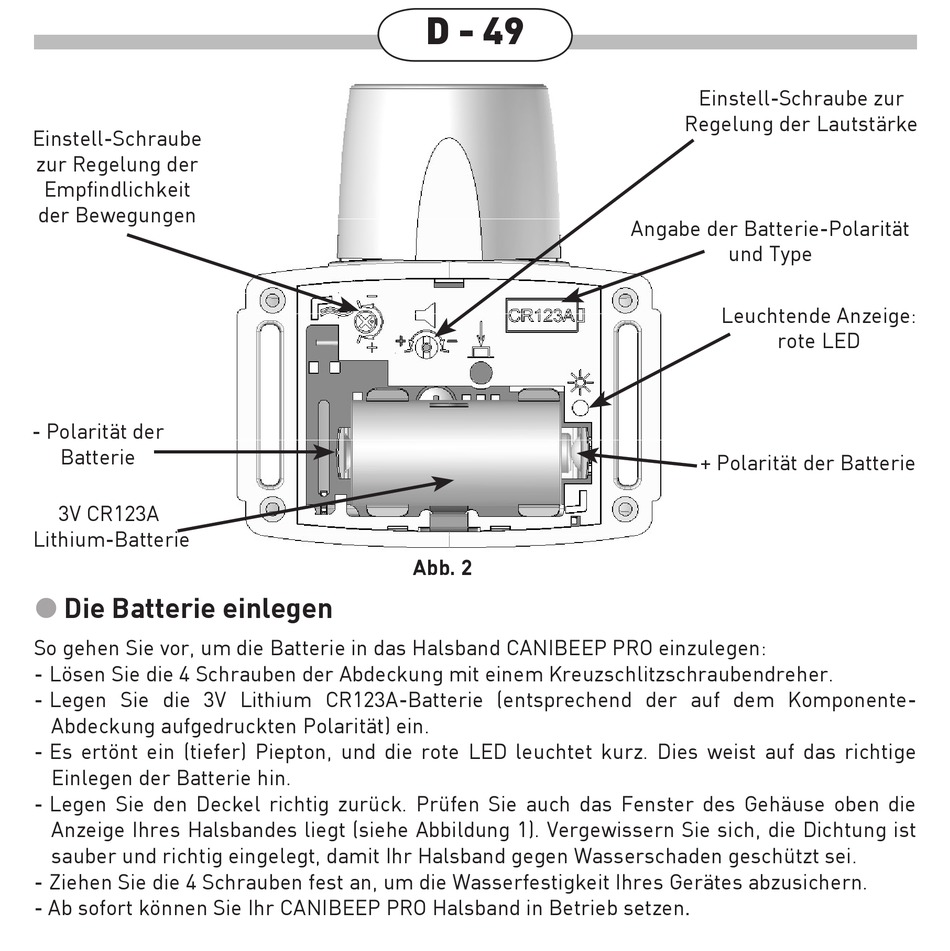 D - 49

Einstell-Schraube zur Regelung der Empfindlichkeit der Bewegungen

Einstell-Schraube zur Regelung der Lautstärke

Angabe der Batterie-Polarität und Type

CR123A

Leuchtende Anzeige: rote LED

- Polarität der Batterie

+ Polarität der Batterie

3V CR123A Lithium-Batterie

Abb. 2

Die Batterie einlegen

So gehen Sie vor, um die Batterie in das Halsband CANIBEEP PRO einzulegen:
- Lösen Sie die 4 Schrauben der Abdeckung mit einem Kreuzschlitzschraubendreher.
- Legen Sie die 3V Lithium CR123A-Batterie (entsprechend der auf dem Komponente-Abdeckung aufgedruckten Polarität) ein.
- Es ertönt ein (tiefer) Piepton, und die rote LED leuchtet kurz. Dies weist auf das richtige Einlegen der Batterie hin.
- Legen Sie den Deckel richtig zurück. Prüfen Sie auch das Fenster des Gehäuse oben die Anzeige Ihres Halsbandes liegt (siehe Abbildung 1). Vergewissern Sie sich, die Dichtung ist sauber und richtig eingelegt, damit Ihr Halsband gegen Wasserschaden geschützt sei.
- Ziehen Sie die 4 Schrauben fest an, um die Wasserfestigkeit Ihres Gerätes abzusichern.
- Ab sofort können Sie Ihr CANIBEEP PRO Halsband in Betrieb setzen.