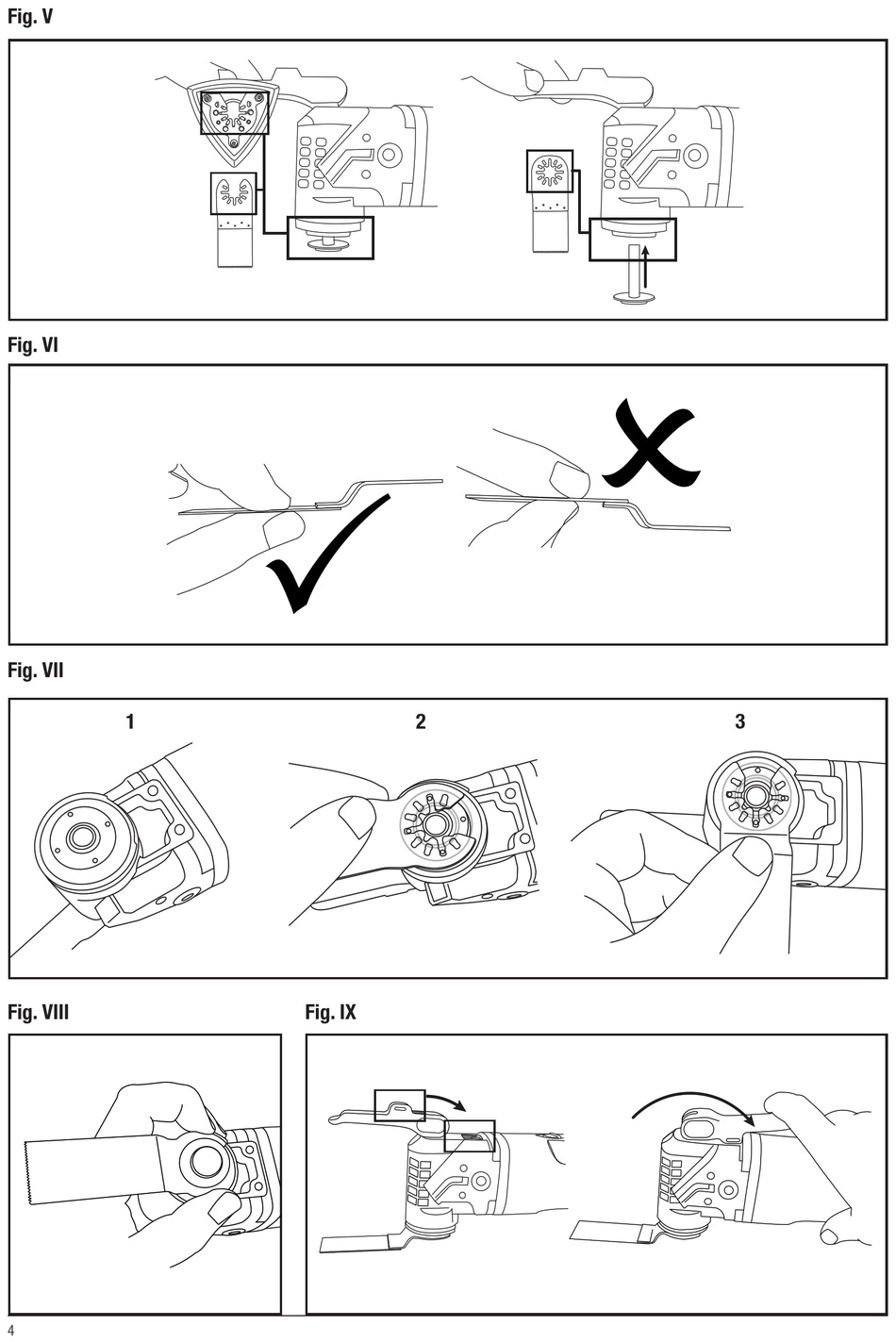 Fig. V

Fig. VI

Fig. VII

1

2

3

Fig. VIII

Fig. IX

4