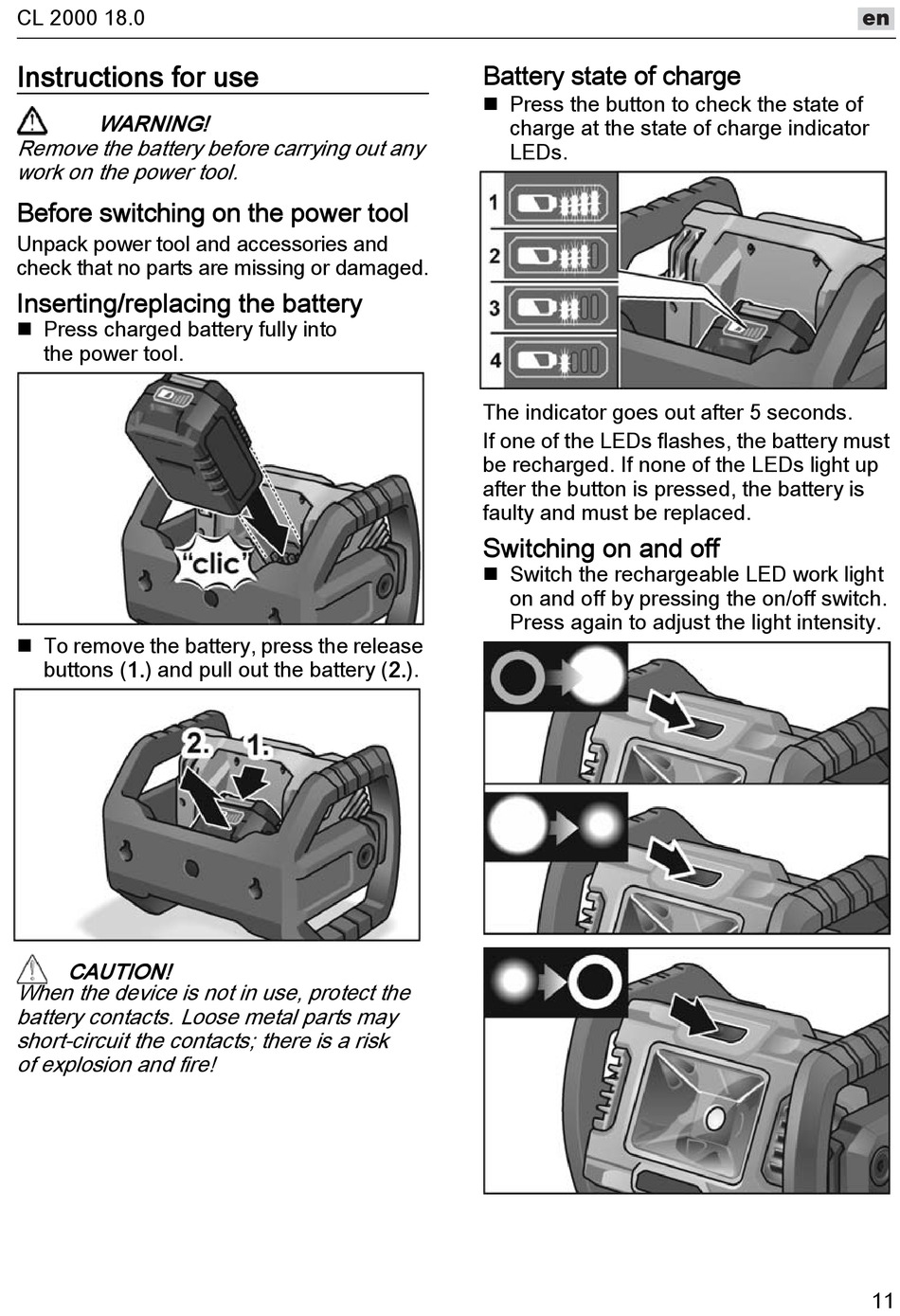 CL 2000 18.0

en

Instructions for use

WARNING!
Remove the battery before carrying out any work on the power tool.

Before switching on the power tool
Unpack power tool and accessories and check that no parts are missing or damaged.

Inserting/replacing the battery
■ Press charged battery fully into the power tool.

"clic"

■ To remove the battery, press the release buttons (1.) and pull out the battery (2.).

2.
1.

CAUTION!
When the device is not in use, protect the battery contacts. Loose metal parts may short-circuit the contacts; there is a risk of explosion and fire!

Battery state of charge
■ Press the button to check the state of charge at the state of charge indicator LEDs.

1
2
3
4

The indicator goes out after 5 seconds.
If one of the LEDs flashes, the battery must be recharged. If none of the LEDs light up after the button is pressed, the battery is faulty and must be replaced.

Switching on and off
■ Switch the rechargeable LED work light on and off by pressing the on/off switch. Press again to adjust the light intensity.

11