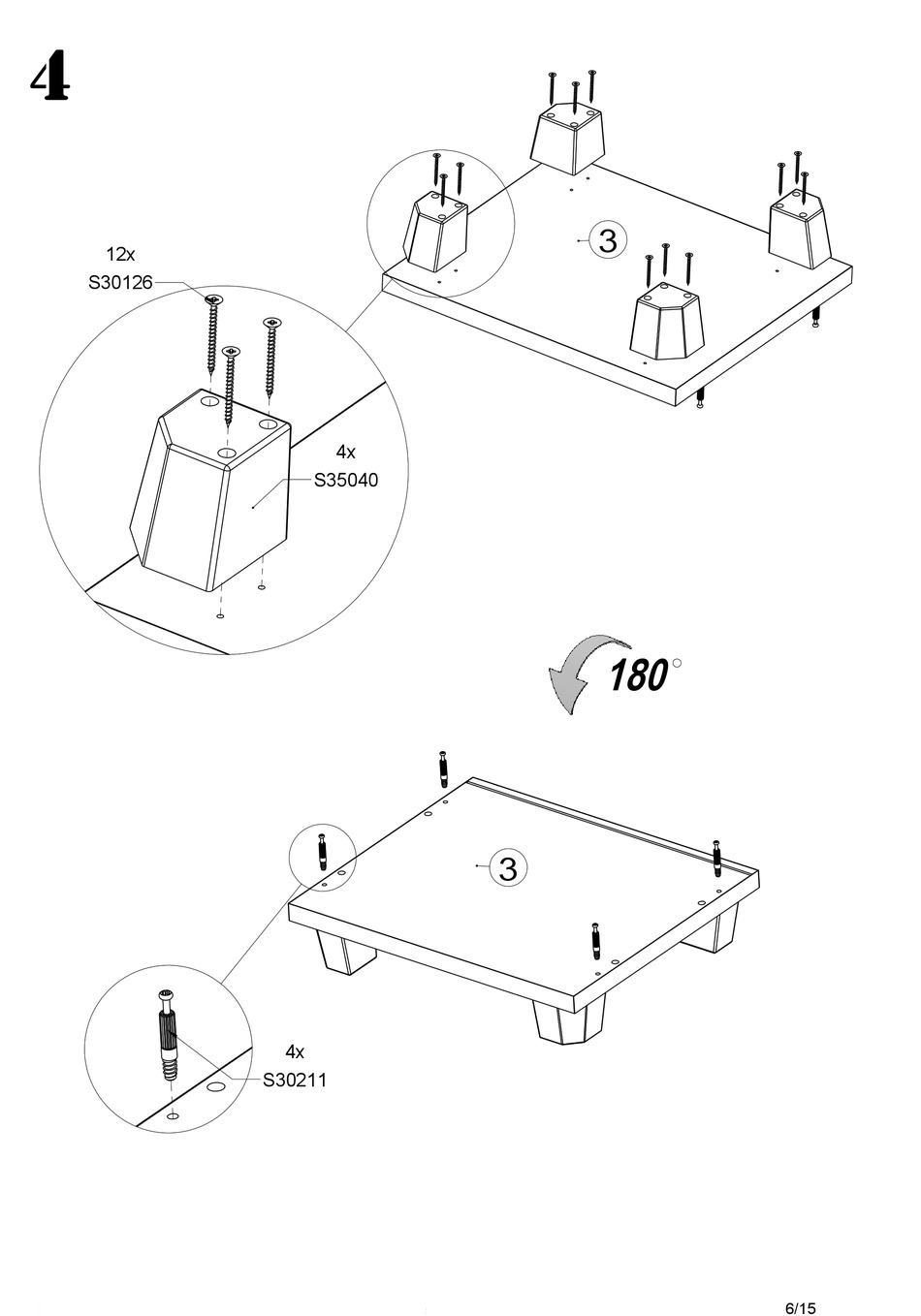 4

12x
S30126

3

4x
S35040

180°

3

4x
S30211

6/15