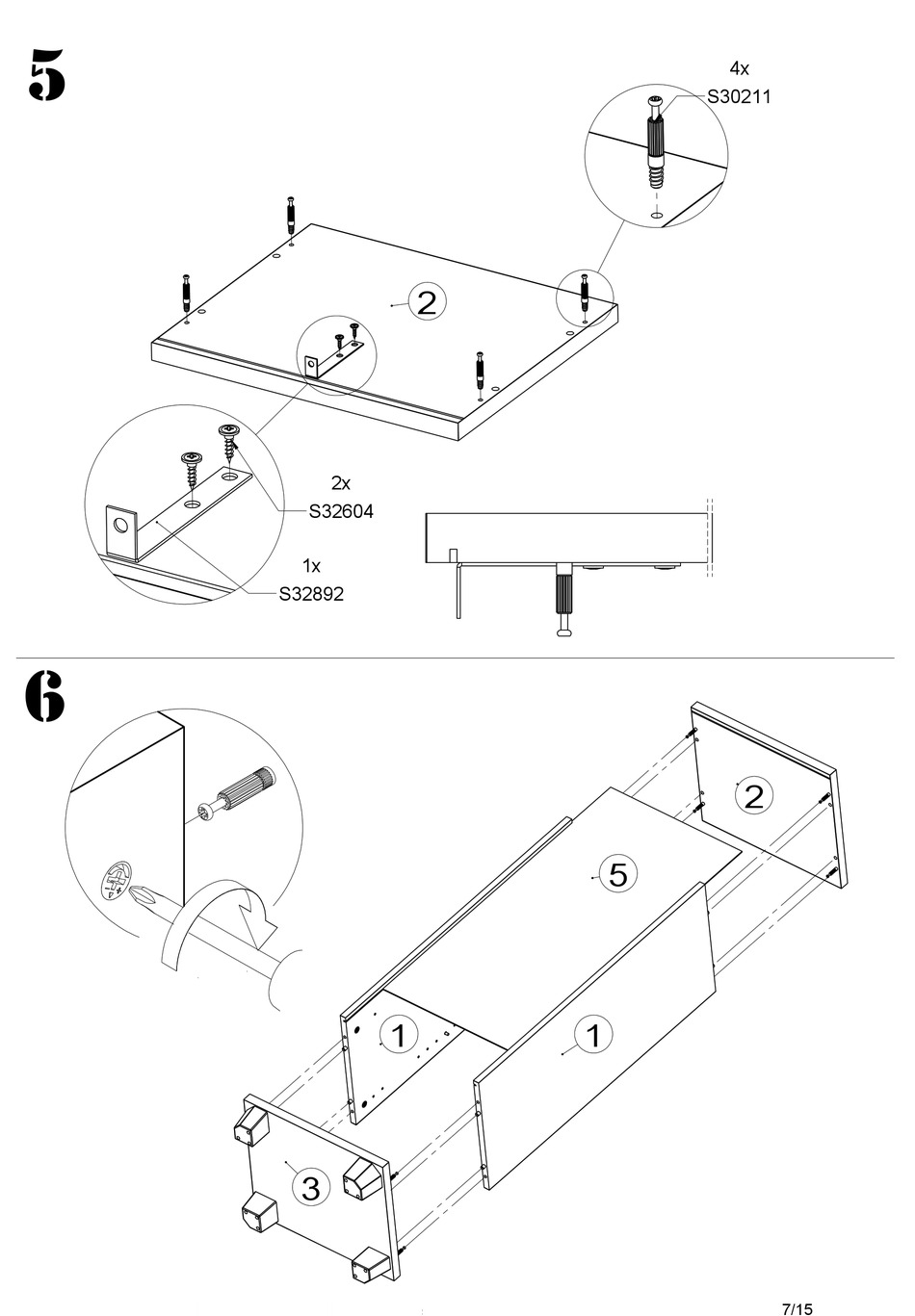 5

4x
S30211

2

2x
S32604

1x
S32892

6

2

5

1

1

3

7/15