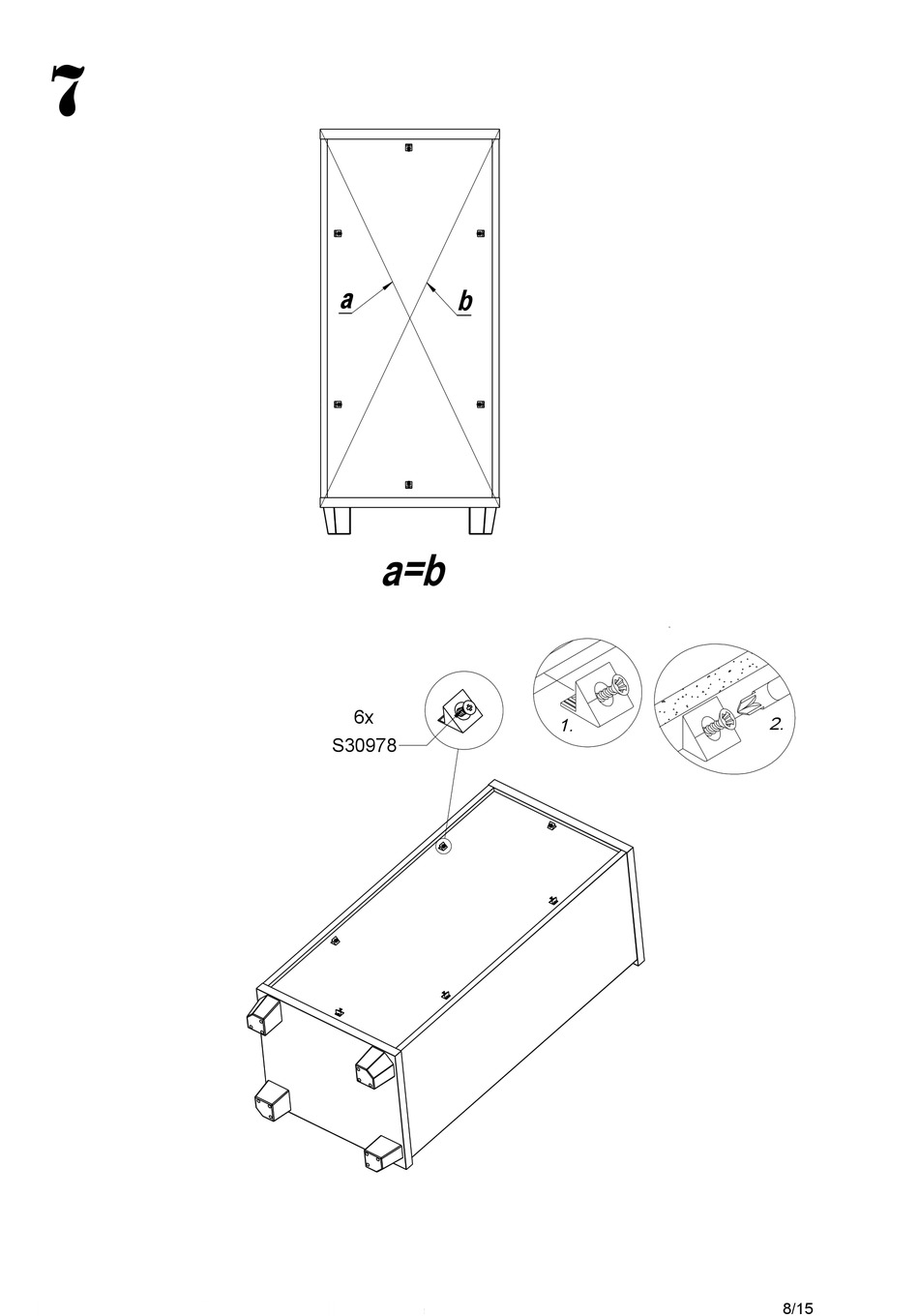 7

a

b

a=b

6x
S30978

1.

2.

8/15